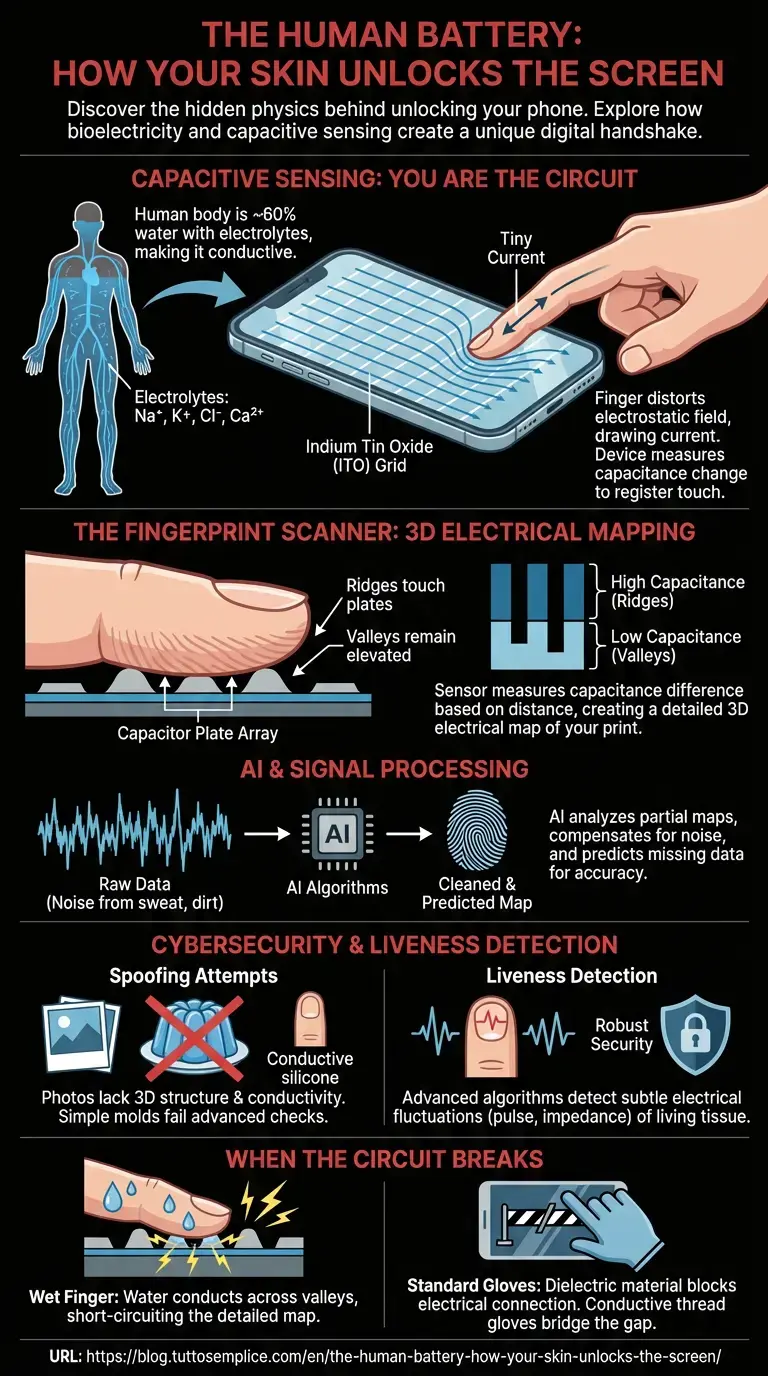 THE HUMAN BATTERY:
HOW YOUR SKIN UNLOCKS THE SCREEN

Discover the hidden physics behind unlocking your phone. Explore how bioelectricity and capacitive sensing create a unique digital handshake.

CAPACITIVE SENSING: YOU ARE THE CIRCUIT

Human body is ~60% water with electrolytes, making it conductive.

Electrolytes: $Na^+$, $K^+$, $Cl^-$, $Ca^{2+}$

Tiny Current

Indium Tin Oxide (ITO) Grid

Finger distorts electrostatic field, drawing current. Device measures capacitance change to register touch.

THE FINGERPRINT SCANNER: 3D ELECTRICAL MAPPING

Ridges touch plates

Valleys remain elevated

Capacitor Plate Array

High Capacitance (Ridges)

Low Capacitance (Valleys)

Sensor measures capacitance difference based on distance, creating a detailed 3D electrical map of your print.

AI & SIGNAL PROCESSING

Raw Data (Noise from sweat, dirt)

AI

AI Algorithms

Cleaned & Predicted Map

AI analyzes partial maps, compensates for noise, and predicts missing data for accuracy.

CYBERSECURITY & LIVENESS DETECTION

Spoofing Attempts

Conductive silicone

Photos lack 3D structure & conductivity. Simple molds fail advanced checks.

Liveness Detection

Robust Security

Advanced algorithms detect subtle electrical fluctuations (pulse, impedance) of living tissue.

WHEN THE CIRCUIT BREAKS

Wet Finger: Water conducts across valleys, short-circuiting the detailed map.

Standard Gloves: Dielectric material blocks electrical connection. Conductive thread gloves bridge the gap.

URL: https://blog.tuttosemplice.com/en/the-human-battery-how-your-skin-unlocks-the-screen/