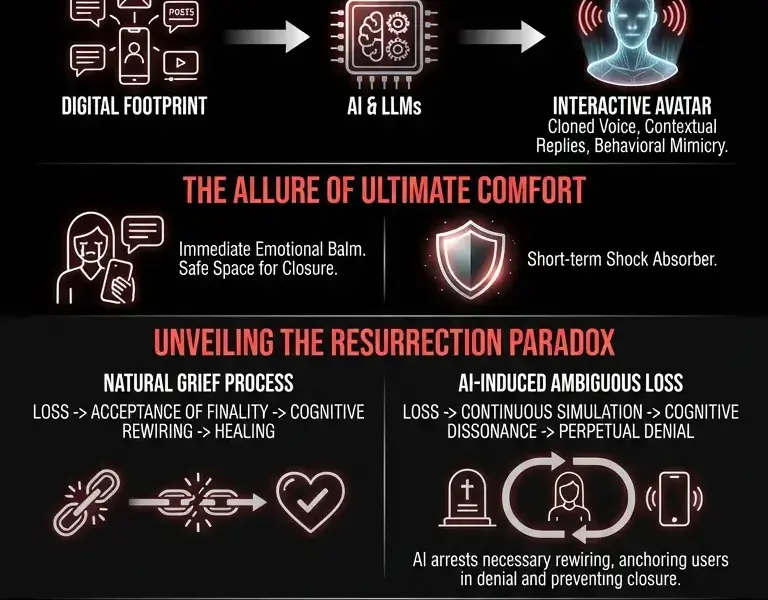 POSTS

DIGITAL FOOTPRINT

AI & LLMs

INTERACTIVE AVATAR
Cloned Voice, Contextual Replies, Behavioral Mimicry.

THE ALLURE OF ULTIMATE COMFORT

Immediate Emotional Balm. Safe Space for Closure.

Short-term Shock Absorber.

UNVEILING THE RESURRECTION PARADOX

NATURAL GRIEF PROCESS

LOSS -> ACCEPTANCE OF FINALITY -> COGNITIVE REWIRING -> HEALING

AI-INDUCED AMBIGUOUS LOSS

LOSS -> CONTINUOUS SIMULATION -> COGNITIVE DISSONANCE -> PERPETUAL DENIAL

AI arrests necessary rewiring, anchoring users in denial and preventing closure.