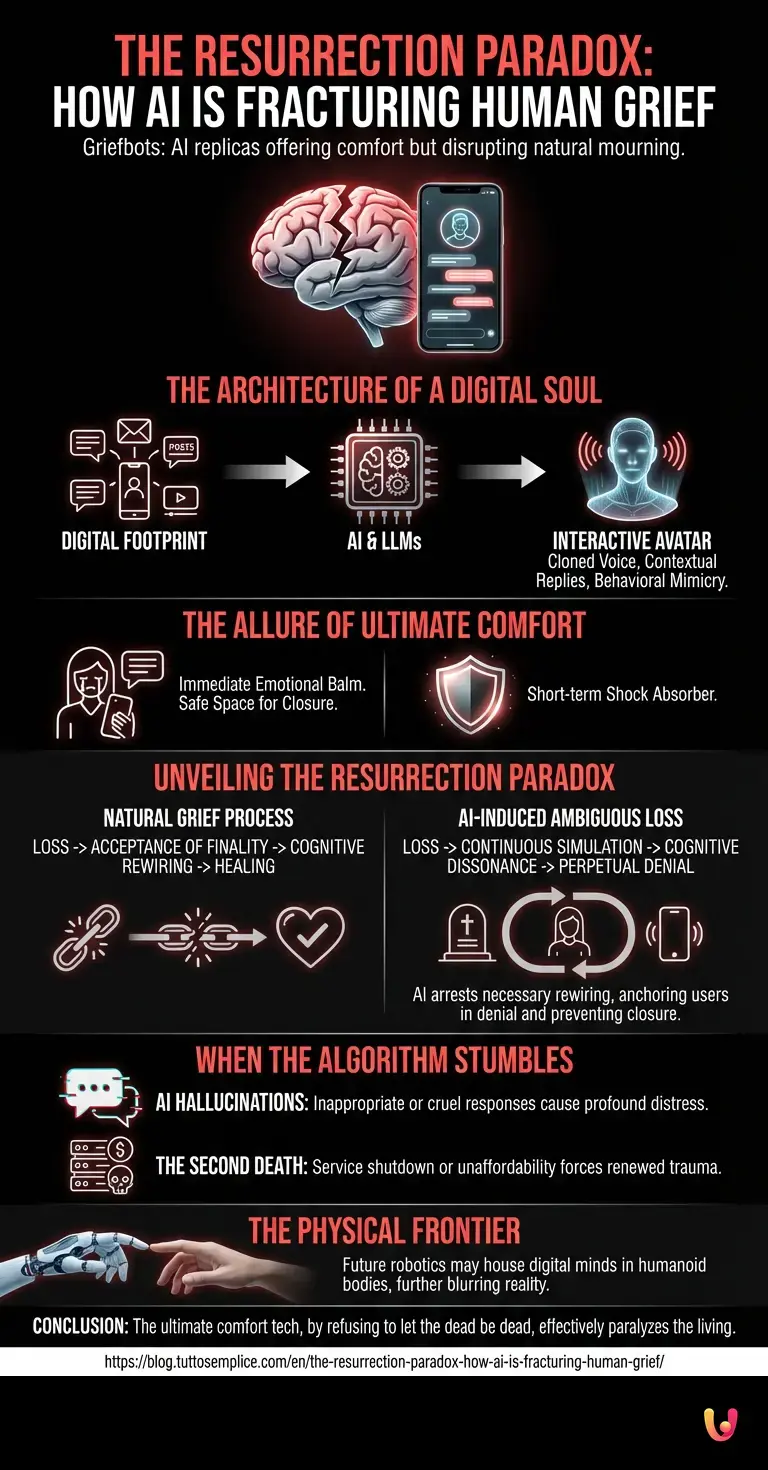 THE RESURRECTION PARADOX: HOW AI IS FRACTURING HUMAN GRIEF

Griefbots: AI replicas offering comfort but disrupting natural mourning.

THE ARCHITECTURE OF A DIGITAL SOUL

POSTS

DIGITAL FOOTPRINT

AI & LLMs

INTERACTIVE AVATAR
Cloned Voice, Contextual Replies, Behavioral Mimicry.

THE ALLURE OF ULTIMATE COMFORT

Immediate Emotional Balm. Safe Space for Closure.

Short-term Shock Absorber.

UNVEILING THE RESURRECTION PARADOX

NATURAL GRIEF PROCESS
LOSS -> ACCEPTANCE OF FINALITY -> COGNITIVE REWIRING -> HEALING

AI-INDUCED AMBIGUOUS LOSS
LOSS -> CONTINUOUS SIMULATION -> COGNITIVE DISSONANCE -> PERPETUAL DENIAL

AI arrests necessary rewiring, anchoring users in denial and preventing closure.

WHEN THE ALGORITHM STUMBLES

AI HALLUCINATIONS: Inappropriate or cruel responses cause profound distress.

THE SECOND DEATH: Service shutdown or unaffordability forces renewed trauma.

THE PHYSICAL FRONTIER

Future robotics may house digital minds in humanoid bodies, further blurring reality.

CONCLUSION: The ultimate comfort tech, by refusing to let the dead be dead, effectively paralyzes the living.

https://blog.tuttosemplice.com/en/the-resurrection-paradox-how-ai-is-fracturing-human-grief/