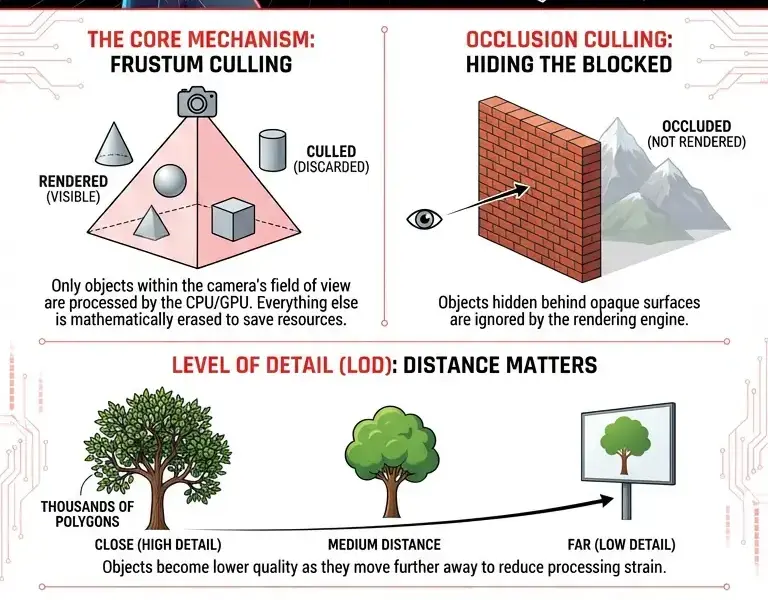 THE CORE MECHANISM:
FRUSTUM CULLING

RENDERED
(VISIBLE)

CULLED
(DISCARDED)

Only objects within the camera's field of view are processed by the CPU/GPU. Everything else is mathematically erased to save resources.

OCCLUSION CULLING:
HIDING THE BLOCKED

OCCLUDED
(NOT RENDERED)

Objects hidden behind opaque surfaces are ignored by the rendering engine.

LEVEL OF DETAIL (LOD): DISTANCE MATTERS

THOUSANDS OF POLYGONS

CLOSE (HIGH DETAIL)

MEDIUM DISTANCE

FAR (LOW DETAIL)

Objects become lower quality as they move further away to reduce processing strain.