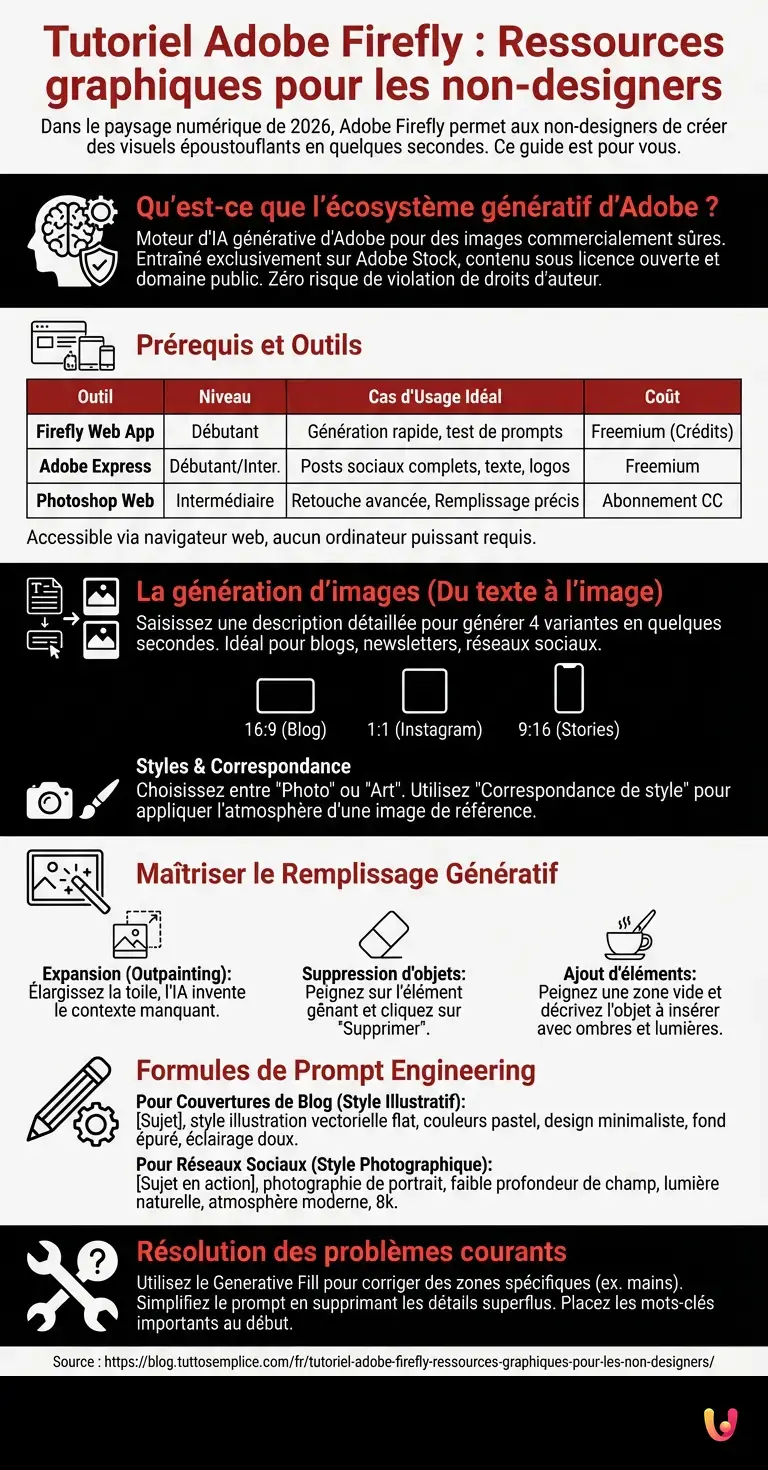 Tutoriel Adobe Firefly : Ressources graphiques pour les non-designers

Dans le paysage numérique de 2026, Adobe Firefly permet aux non-designers de créer des visuels époustouflants en quelques secondes. Ce guide est pour vous.

Qu'est-ce que l'écosystème génératif d'Adobe ?

Moteur d'IA générative d'Adobe pour des images commercialement sûres. Entraîné exclusivement sur Adobe Stock, contenu sous licence ouverte et domaine public. Zéro risque de violation de droits d'auteur.

Prérequis et Outils

| Outil | Niveau | Cas d'Usage Idéal | Coût |
|---|---|---|---|
| Firefly Web App | Débutant | Génération rapide, test de prompts | Freemium (Crédits) |
| Adobe Express | Débutant/Inter. | Posts sociaux complets, texte, logos | Freemium |
| Photoshop Web | Intermédiaire | Retouche avancée, Remplissage précis | Abonnement CC |

Accessible via navigateur web, aucun ordinateur puissant requis.

La génération d'images (Du texte à l'image)

Saisissez une description détaillée pour générer 4 variantes en quelques secondes. Idéal pour blogs, newsletters, réseaux sociaux.

16:9 (Blog)
1:1 (Instagram)
9:16 (Stories)

Styles & Correspondance
Choisissez entre "Photo" ou "Art". Utilisez "Correspondance de style" pour appliquer l'atmosphère d'une image de référence.

Maîtriser le Remplissage Génératif

Expansion (Outpainting): Élargissez la toile, l'IA invente le contexte manquant.

Suppression d'objets: Peignez sur l'élément gênant et cliquez sur "Supprimer".

Ajout d'éléments: Peignez une zone vide et décrivez l'objet à insérer avec ombres et lumières.

Formules de Prompt Engineering

Pour Couvertures de Blog (Style Illustratif):
[Sujet], style illustration vectorielle flat, couleurs pastel, design minimaliste, fond épuré, éclairage doux.

Pour Réseaux Sociaux (Style Photographique):
[Sujet en action], photographie de portrait, faible profondeur de champ, lumière naturelle, atmosphère moderne, 8k.

Résolution des problèmes courants

Utilisez le Generative Fill pour corriger des zones spécifiques (ex. mains). Simplifiez le prompt en supprimant les détails superflus. Placez les mots-clés importants au début.

Source : https://blog.tuttosemplice.com/fr/tutoriel-adobe-firefly-ressources-graphiques-pour-les-non-designers/