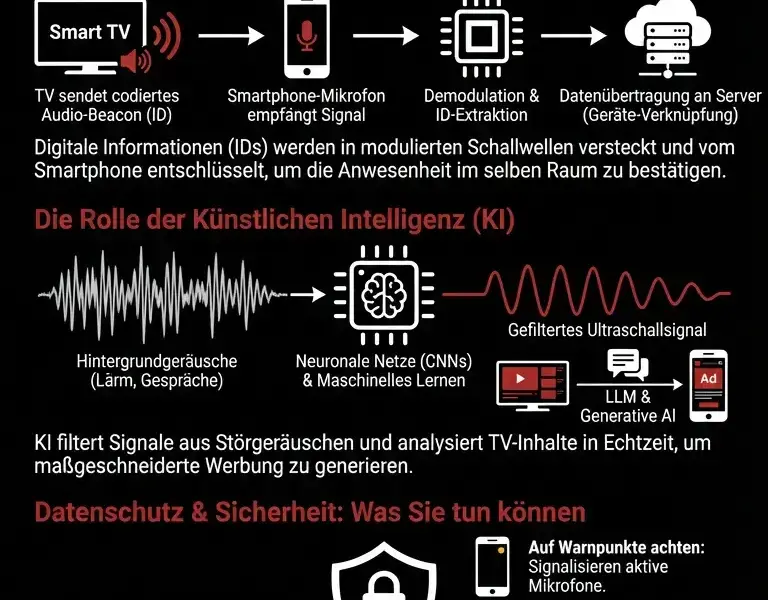 Smart TV

TV sendet codiertes Audio-Beacon (ID)

Smartphone-Mikrofon empfängt Signal

Demodulation & ID-Extraktion

Datenübertragung an Server (Geräte-Verknüpfung)

Digitale Informationen (IDs) werden in modulierten Schallwellen versteckt und vom Smartphone entschlüsselt, um die Anwesenheit im selben Raum zu bestätigen.

Die Rolle der Künstlichen Intelligenz (KI)

Hintergrundgeräusche (Lärm, Gespräche)

Neuronale Netze (CNNs) & Maschinelles Lernen

Gefiltertes Ultraschallsignal

LLM & Generative AI

Ad

KI filtert Signale aus Störgeräuschen und analysiert TV-Inhalte in Echtzeit, um maßgeschneiderte Werbung zu generieren.

Datenschutz & Sicherheit: Was Sie tun können

Auf Warnpunkte achten: Signalisieren aktive Mikrofone.