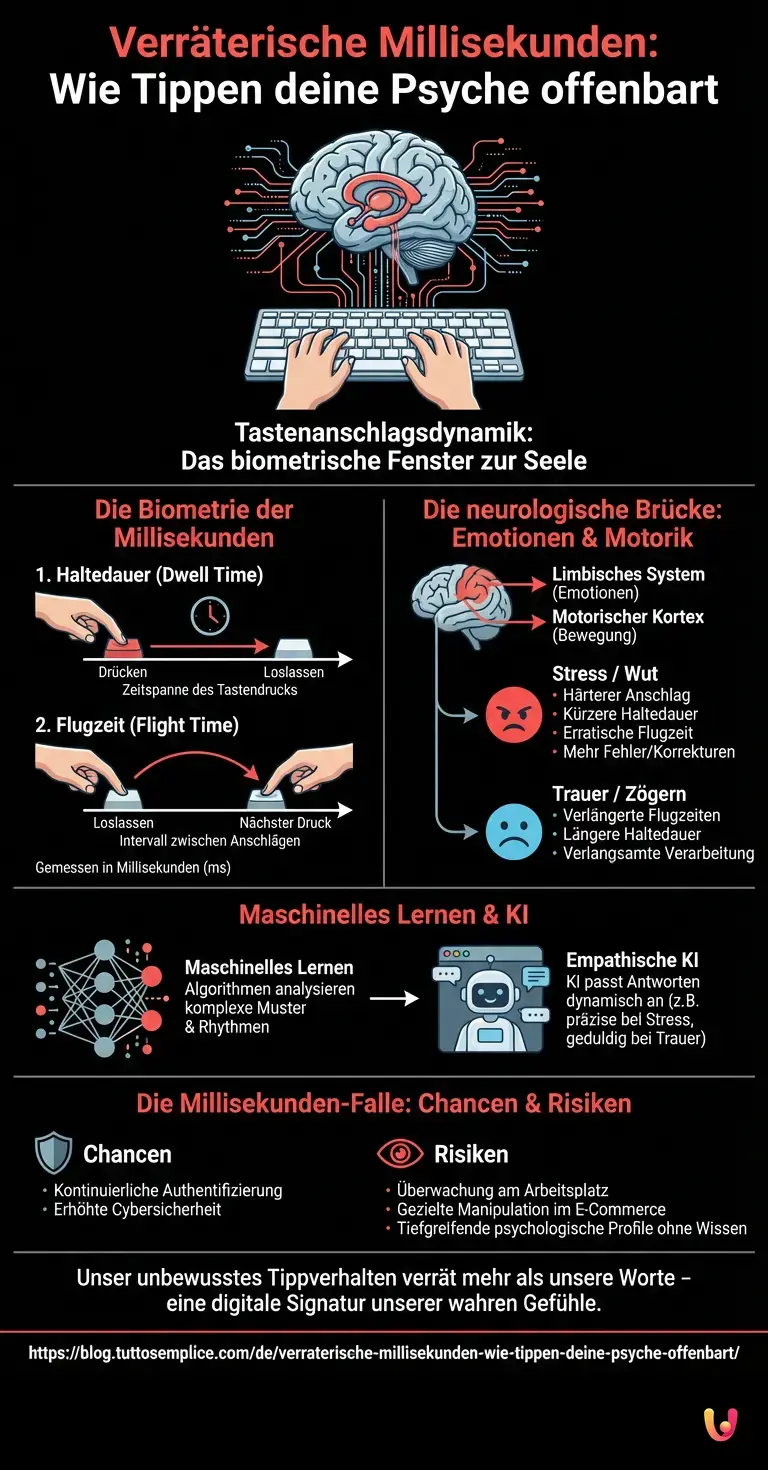 Verräterische Millisekunden:
Wie Tippen deine Psyche offenbart

Tastenanschlagsdynamik:
Das biometrische Fenster zur Seele

Die Biometrie der Millisekunden

1. Haltedauer (Dwell Time)

Drücken
Loslassen
Zeitspanne des Tastendrucks

2. Flugzeit (Flight Time)

Loslassen
Nächster Druck
Intervall zwischen Anschlägen

Gemessen in Millisekunden (ms)

Die neurologische Brücke: Emotionen & Motorik

Limbisches System (Emotionen)
Motorischer Kortex (Bewegung)

Stress / Wut
• Härterer Anschlag
• Kürzere Haltedauer
• Erratische Flugzeit
• Mehr Fehler/Korrekturen

Trauer / Zögern
• Verlängerte Flugzeiten
• Längere Haltedauer
• Verlangsamte Verarbeitung

Maschinelles Lernen & KI

Maschinelles Lernen
Algorithmen analysieren komplexe Muster & Rhythmen

Empathische KI
KI passt Antworten dynamisch an (z.B. präzise bei Stress, geduldig bei Trauer)

Die Millisekunden-Falle: Chancen & Risiken

Chancen
• Kontinuierliche Authentifizierung
• Erhöhte Cybersicherheit

Risiken
• Überwachung am Arbeitsplatz
• Gezielte Manipulation im E-Commerce
• Tiefgreifende psychologische Profile ohne Wissen

Unser unbewusstes Tippverhalten verrät mehr als unsere Worte – eine digitale Signatur unserer wahren Gefühle.

https://blog.tuttosemplice.com/de/verraterische-millisekunden-wie-tippen-deine-psyche-offenbart/