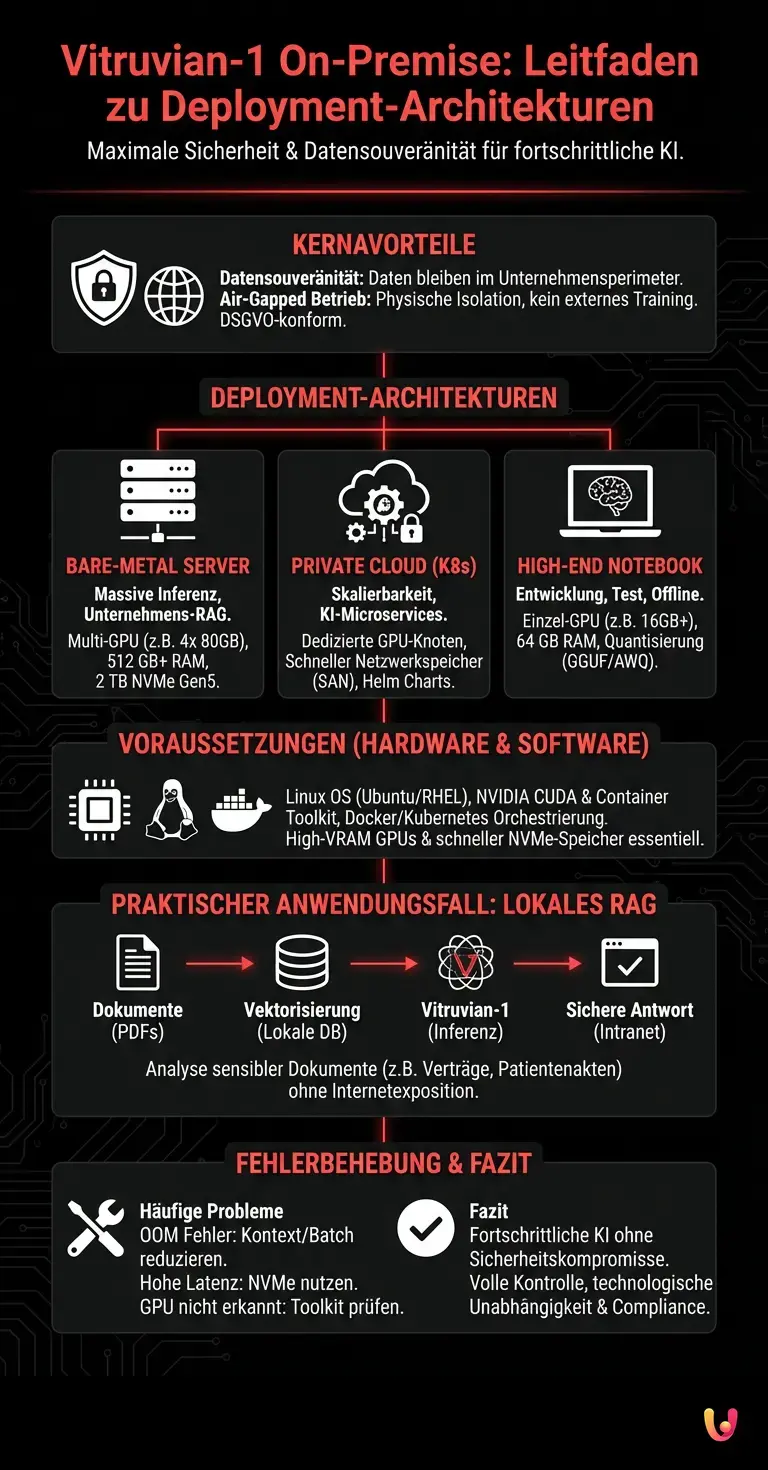 Vitruvian-1 On-Premise: Leitfaden zu Deployment-Architekturen

Maximale Sicherheit & Datensouveränität für fortschrittliche KI.

KERNAVORTEILE

Datensouveränität: Daten bleiben im Unternehmensperimeter.
Air-Gapped Betrieb: Physische Isolation, kein externes Training.
DSGVO-konform.

DEPLOYMENT-ARCHITEKTUREN

BARE-METAL SERVER
Massive Inferenz, Unternehmens-RAG.
Multi-GPU (z.B. 4x 80GB), 512 GB+ RAM, 2 TB NVMe Gen5.

PRIVATE CLOUD (K8s)
Skalierbarkeit, KI-Microservices.
Dedizierte GPU-Knoten, Schneller Netzwerkspeicher (SAN), Helm Charts.

HIGH-END NOTEBOOK
Entwicklung, Test, Offline.
Einzel-GPU (z.B. 16GB+), 64 GB RAM, Quantisierung (GGUF/AWQ).

VORAUSSETZUNGEN (HARDWARE & SOFTWARE)

Linux OS (Ubuntu/RHEL), NVIDIA CUDA & Container Toolkit, Docker/Kubernetes Orchestrierung.
High-VRAM GPUs & schneller NVMe-Speicher essentiell.

PRAKTISCHER ANWENDUNGSFALL: LOKALES RAG

Dokumente (PDFs)
Vektorisierung (Lokale DB)
Vitruvian-1 (Inferenz)
Sichere Antwort (Intranet)

Analyse sensibler Dokumente (z.B. Verträge, Patientenakten) ohne Internetexposition.

FEHLERBEHEBUNG & FAZIT

Häufige Probleme
OOM Fehler: Kontext/Batch reduzieren.
Hohe Latenz: NVMe nutzen.
GPU nicht erkannt: Toolkit prüfen.

Fazit
Fortschrittliche KI ohne Sicherheitskompromisse.
Volle Kontrolle, technologische Unabhängigkeit & Compliance.