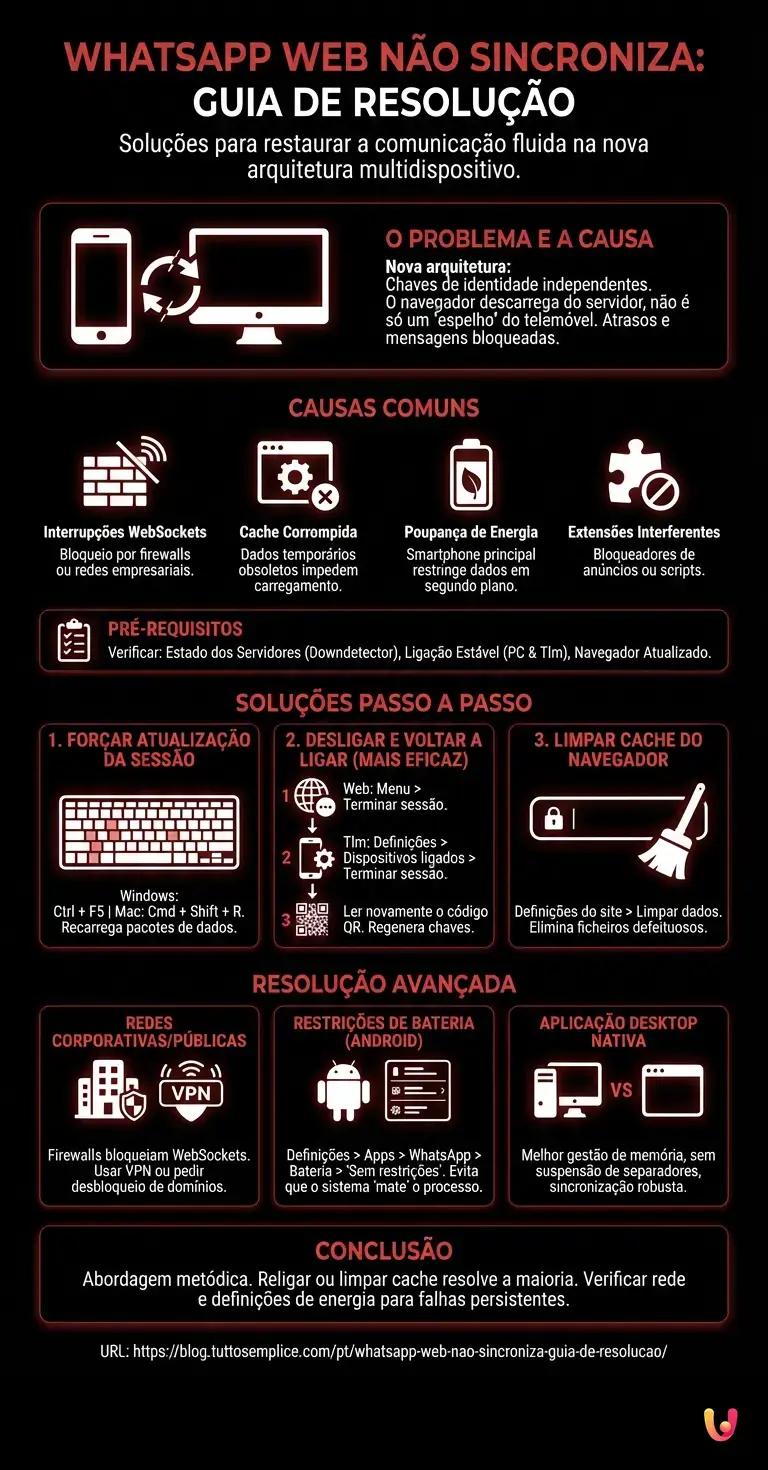 WHATSAPP WEB NÃO SINCRONIZA: GUIA DE RESOLUÇÃO

Soluções para restaurar a comunicação fluida na nova arquitetura multidispositivo.

O PROBLEMA E A CAUSA

Nova arquitetura:
Chaves de identidade independentes. O navegador descarrega do servidor, não é só um 'espelho' do telemóvel. Atrasos e mensagens bloqueadas.

CAUSAS COMUNS

Interrupções WebSockets
Bloqueio por firewalls ou redes empresariais.

Cache Corrompida
Dados temporários obsoletos impedem carregamento.

Poupança de Energia
Smartphone principal restringe dados em segundo plano.

Extensões Interferentes
Bloqueadores de anúncios ou scripts.

PRÉ-REQUISITOS
Verificar: Estado dos Servidores (Downdetector), Ligação Estável (PC & Tlm), Navegador Atualizado.

SOLUÇÕES PASSO A PASSO

1. FORÇAR ATUALIZAÇÃO DA SESSÃO

Windows: Ctrl + F5 | Mac: Cmd + Shift + R. Recarrega pacotes de dados.

2. DESLIGAR E VOLTAR A LIGAR (MAIS EFICAZ)

1 Web: Menu > Terminar sessão.
2 Tlm: Definições > Dispositivos ligados > Terminar sessão.
3 Ler novamente o código QR. Regenera chaves.

3. LIMPAR CACHE DO NAVEGADOR

Definições do site > Limpar dados. Elimina ficheiros defeituosos.

RESOLUÇÃO AVANÇADA

REDES CORPORATIVAS/PÚBLICAS
VPN
Firewalls bloqueiam WebSockets. Usar VPN ou pedir desbloqueio de domínios.

RESTRIÇÕES DE BATERIA (ANDROID)
Definições > Apps > WhatsApp > Bateria > 'Sem restrições'. Evita que o sistema 'mate' o processo.

APLICAÇÃO DESKTOP NATIVA
VS
Melhor gestão de memória, sem suspensão de separadores, sincronização robusta.

CONCLUSÃO
Abordagem metódica. Religar ou limpar cache resolve a maioria. Verificar rede e definições de energia para falhas persistentes.

URL: https://blog.tuttosemplice.com/pt/whatsapp-web-nao-sincroniza-guia-de-resolucao/