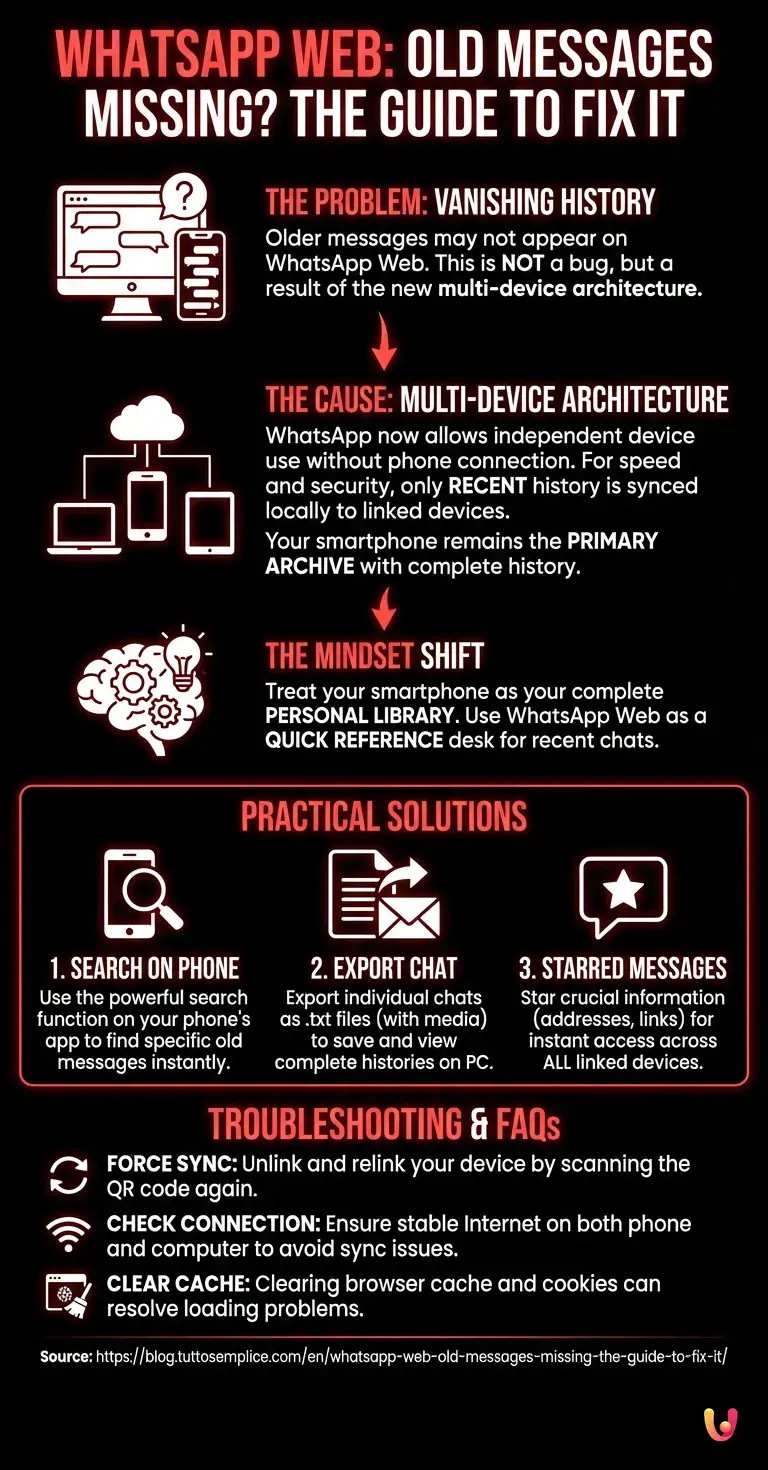 WHATSAPP WEB: OLD MESSAGES MISSING? THE GUIDE TO FIX IT

THE PROBLEM: VANISHING HISTORY
Older messages may not appear on WhatsApp Web. This is NOT a bug, but a result of the new multi-device architecture.

THE CAUSE: MULTI-DEVICE ARCHITECTURE
WhatsApp now allows independent device use without phone connection. For speed and security, only RECENT history is synced locally to linked devices.
Your smartphone remains the PRIMARY ARCHIVE with complete history.

THE MINDSET SHIFT
Treat your smartphone as your complete PERSONAL LIBRARY. Use WhatsApp Web as a QUICK REFERENCE desk for recent chats.

PRACTICAL SOLUTIONS

1. SEARCH ON PHONE
Use the powerful search function on your phone's app to find specific old messages instantly.

2. EXPORT CHAT
Export individual chats as .txt files (with media) to save and view complete histories on PC.

3. STARRED MESSAGES
Star crucial information (addresses, links) for instant access across ALL linked devices.

TROUBLESHOOTING & FAQs

FORCE SYNC: Unlink and relink your device by scanning the QR code again.

CHECK CONNECTION: Ensure stable Internet on both phone and computer to avoid sync issues.

CLEAR CACHE: Clearing browser cache and cookies can resolve loading problems.

Source: https://blog.tuttosemplice.com/en/whatsapp-web-old-messages-missing-the-guide-to-fix-it/