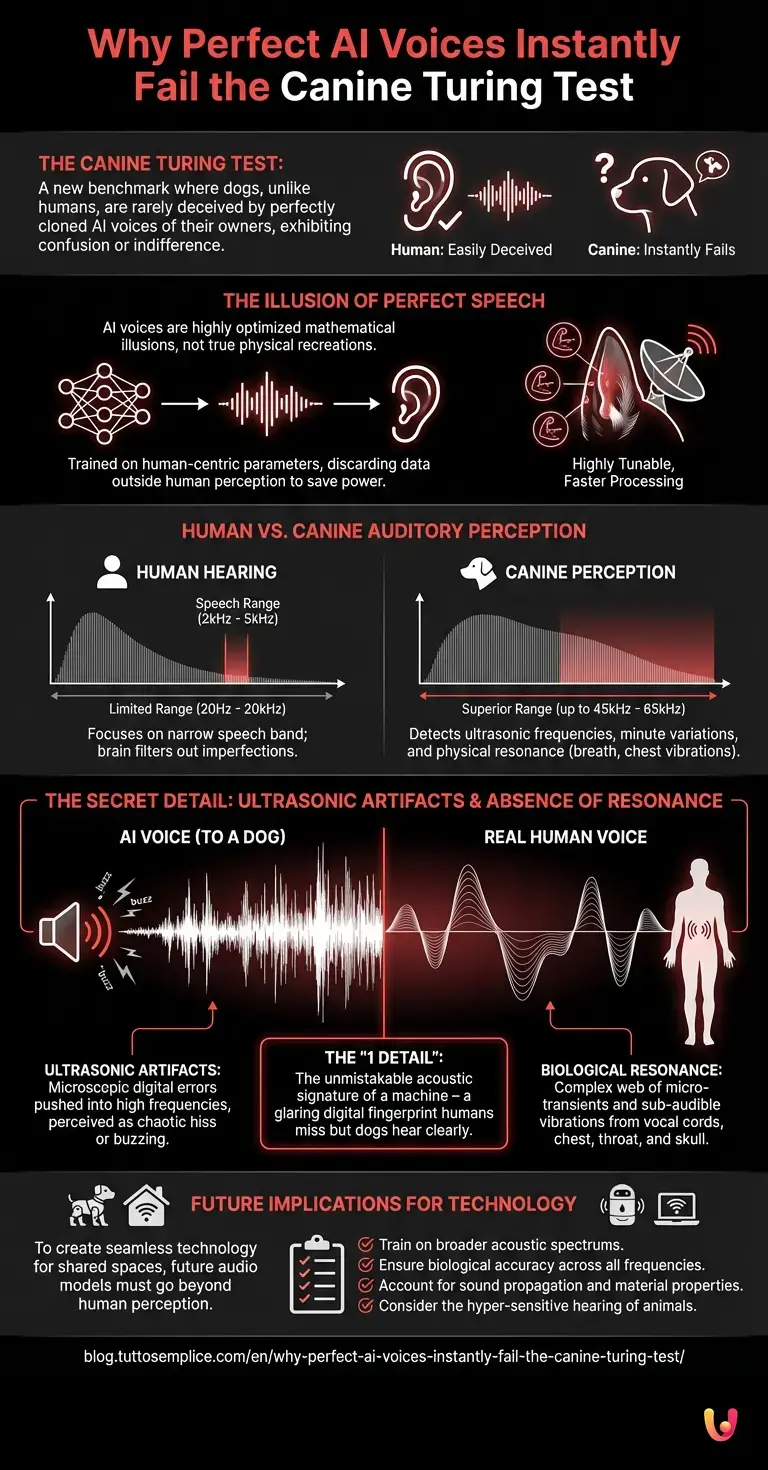 Why Perfect AI Voices Instantly Fail the Canine Turing Test

THE CANINE TURING TEST:
A new benchmark where dogs, unlike humans, are rarely deceived by perfectly cloned AI voices of their owners, exhibiting confusion or indifference.

Human: Easily Deceived

Canine: Instantly Fails

THE ILLUSION OF PERFECT SPEECH

AI voices are highly optimized mathematical illusions, not true physical recreations.

Trained on human-centric parameters, discarding data outside human perception to save power.

Highly Tunable, Faster Processing

HUMAN VS. CANINE AUDITORY PERCEPTION

HUMAN HEARING

Speech Range (2kHz - 5kHz)

Limited Range (20Hz - 20kHz)

Focuses on narrow speech band; brain filters out imperfections.

CANINE PERCEPTION

Superior Range (up to 45kHz - 65kHz)

Detects ultrasonic frequencies, minute variations, and physical resonance (breath, chest vibrations).

THE SECRET DETAIL: ULTRASONIC ARTIFACTS & ABSENCE OF RESONANCE

AI VOICE (TO A DOG)

buzz
buzz
buzz

REAL HUMAN VOICE

ULTRASONIC ARTIFACTS:
Microscopic digital errors pushed into high frequencies, perceived as chaotic hiss or buzzing.

THE "1 DETAIL":
The unmistakable acoustic signature of a machine – a glaring digital fingerprint humans miss but dogs hear clearly.

BIOLOGICAL RESONANCE:
Complex web of micro-transients and sub-audible vibrations from vocal cords, chest, throat, and skull.

FUTURE IMPLICATIONS FOR TECHNOLOGY

To create seamless technology for shared spaces, future audio models must go beyond human perception.

Train on broader acoustic spectrums.
Ensure biological accuracy across all frequencies.
Account for sound propagation and material properties.
Consider the hyper-sensitive hearing of animals.

blog.tuttosemplice.com/en/why-perfect-ai-voices-instantly-fail-the-canine-turing-test/