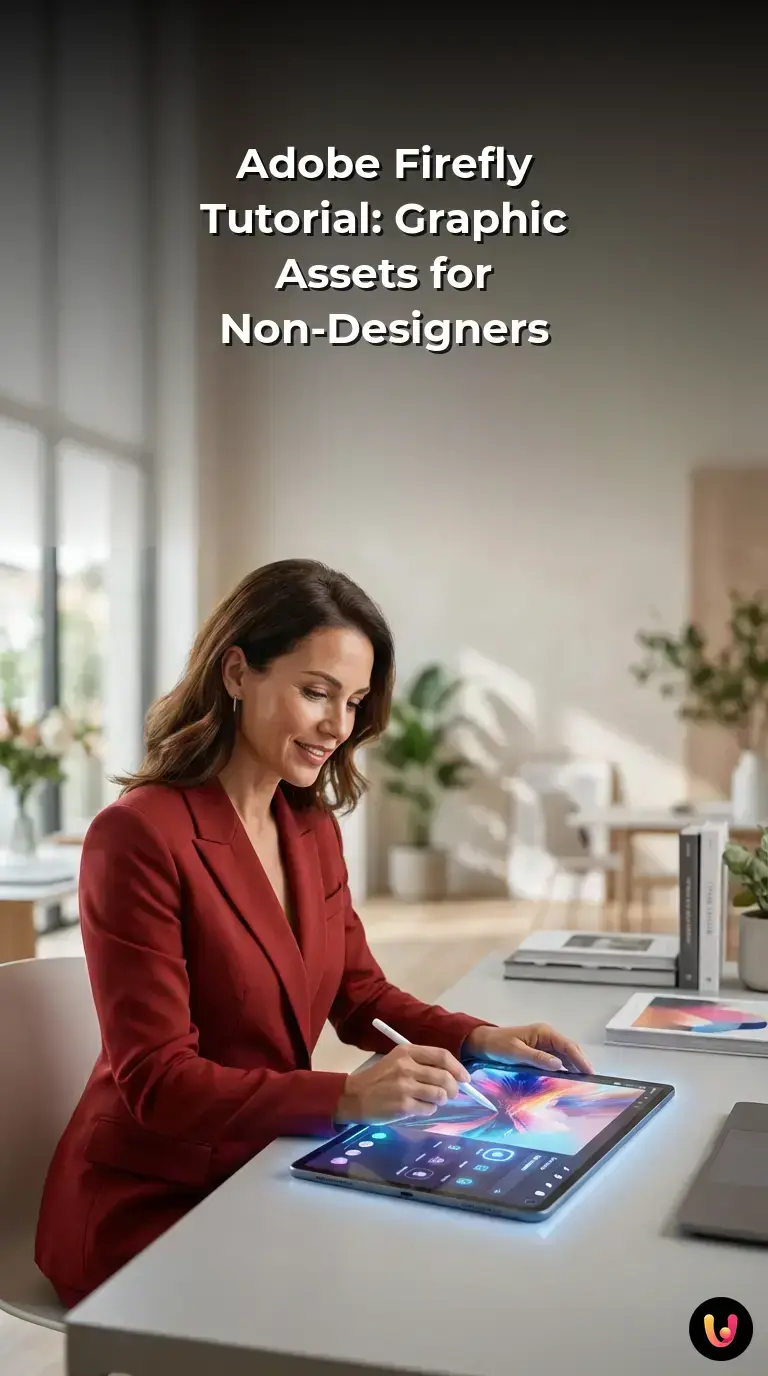 Adobe Firefly Tutorial: Graphic Assets for Non-Designers