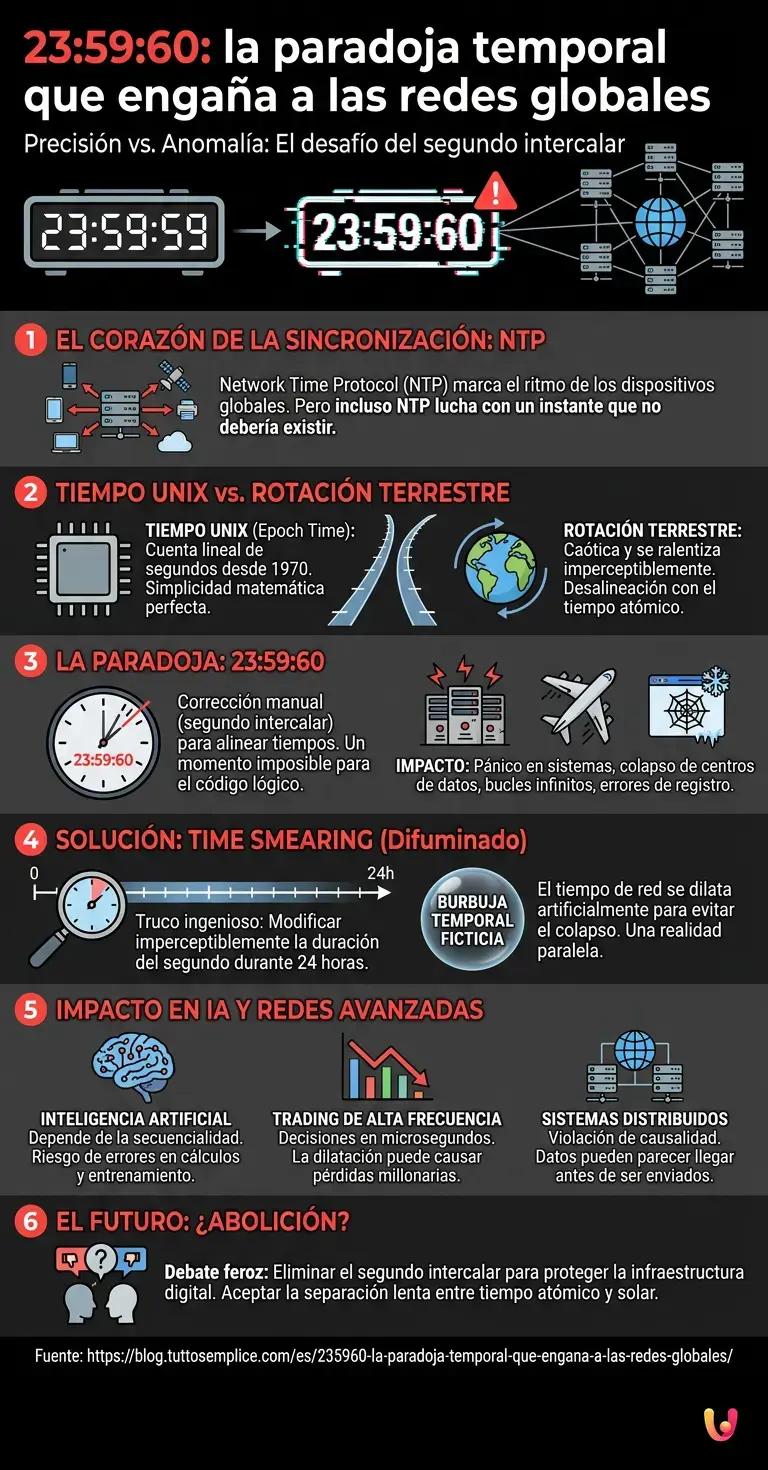 23:59:60: la paradoja temporal que engaña a las redes globales

Precisión vs. Anomalía: El desafío del segundo intercalar

23:59:59

23:59:60

1 EL CORAZÓN DE LA SINCRONIZACIÓN: NTP

Network Time Protocol (NTP) marca el ritmo de los dispositivos globales. Pero incluso NTP lucha con un instante que no debería existir.

2 TIEMPO UNIX vs. ROTACIÓN TERRESTRE

TIEMPO UNIX (Epoch Time): Cuenta lineal de segundos desde 1970. Simplicidad matemática perfecta.

ROTACIÓN TERRESTRE: Caótica y se ralentiza imperceptiblemente. Desalineación con el tiempo atómico.

3 LA PARADOJA: 23:59:60

23:59:60

Corrección manual (segundo intercalar) para alinear tiempos. Un momento imposible para el código lógico.

IMPACTO: Pánico en sistemas, colapso de centros de datos, bucles infinitos, errores de registro.

4 SOLUCIÓN: TIME SMEARING (Difuminado)

0

24h

Truco ingenioso: Modificar imperceptiblemente la duración del segundo durante 24 horas.

BURBUJA TEMPORAL FICTICIA

El tiempo de red se dilata artificialmente para evitar el colapso. Una realidad paralela.

5 IMPACTO EN IA Y REDES AVANZADAS

INTELIGENCIA ARTIFICIAL
Depende de la secuencialidad. Riesgo de errores en cálculos y entrenamiento.

TRADING DE ALTA FRECUENCIA
Decisiones en microsegundos. La dilatación puede causar pérdidas millonarias.

SISTEMAS DISTRIBUIDOS
Violación de causalidad. Datos pueden parecer llegar antes de ser enviados.

6 EL FUTURO: ¿ABOLICIÓN?

Debate feroz: Eliminar el segundo intercalar para proteger la infraestructura digital. Aceptar la separación lenta entre tiempo atómico y solar.

Fuente: https://blog.tuttosemplice.com/es/235960-la-paradoja-temporal-que-engana-a-las-redes-globales/