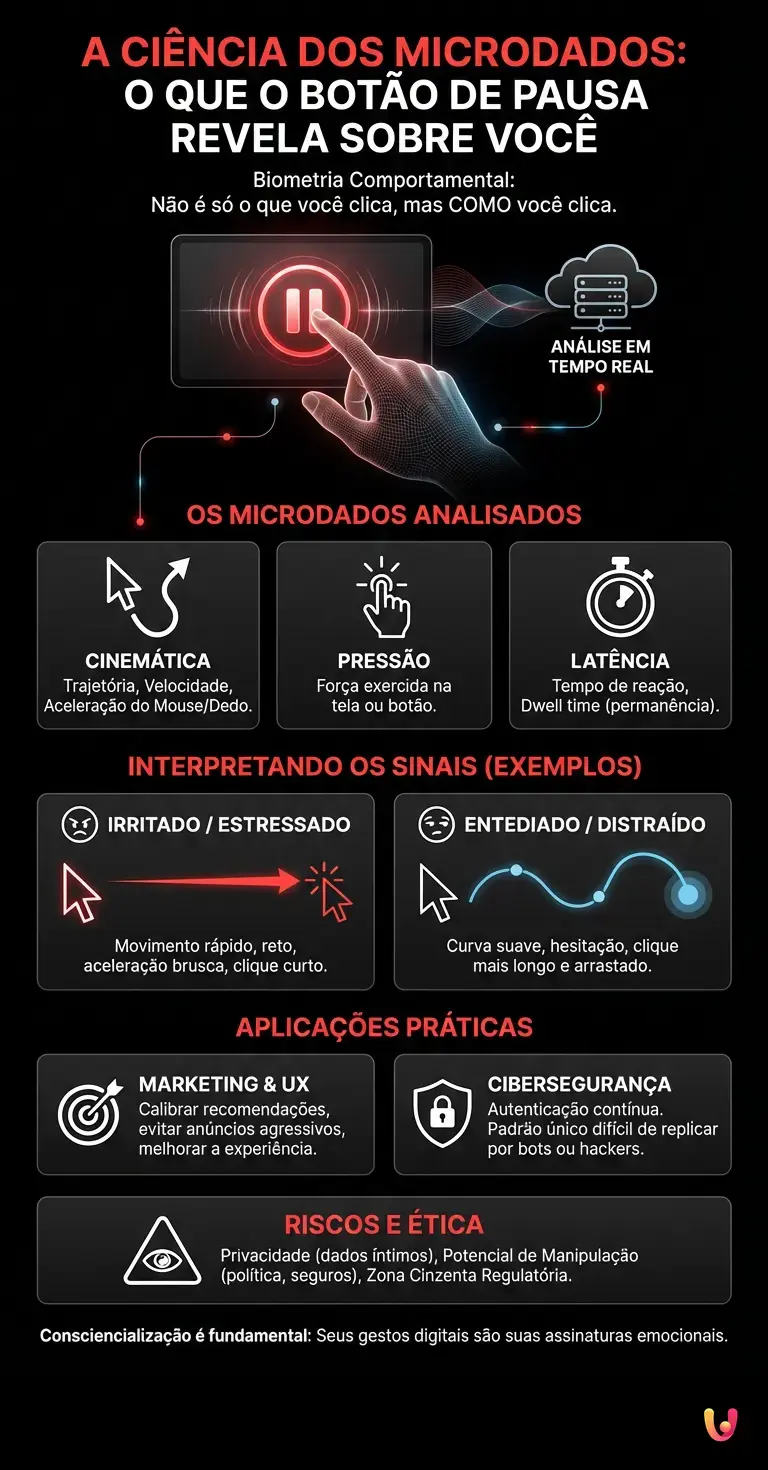 A CIÊNCIA DOS MICRODADOS: O QUE O BOTÃO DE PAUSA REVELA SOBRE VOCÊ

Biometria Comportamental: Não é só o que você clica, mas COMO você clica.

ANÁLISE EM TEMPO REAL

OS MICRODADOS ANALISADOS

CINEMÁTICA
Trajetória, Velocidade, Aceleração do Mouse/Dedo.

PRESSÃO
Força exercida na tela ou botão.

LATÊNCIA
Tempo de reação, Dwell time (permanência).

INTERPRETANDO OS SINAIS (EXEMPLOS)

IRRITADO / ESTRESSADO
Movimento rápido, reto, aceleração brusca, clique curto.

ENTEDIADO / DISTRAÍDO
Curva suave, hesitação, clique mais longo e arrastado.

APLICAÇÕES PRÁTICAS

MARKETING & UX
Calibrar recomendações, evitar anúncios agressivos, melhorar a experiência.

CIBERSEGURANÇA
Autenticação contínua. Padrão único difícil de replicar por bots ou hackers.

RISCOS E ÉTICA
Privacidade (dados íntimos), Potencial de Manipulação (política, seguros), Zona Cinzenta Regulatória.

Consciencialização é fundamental: Seus gestos digitais são suas assinaturas emocionais.