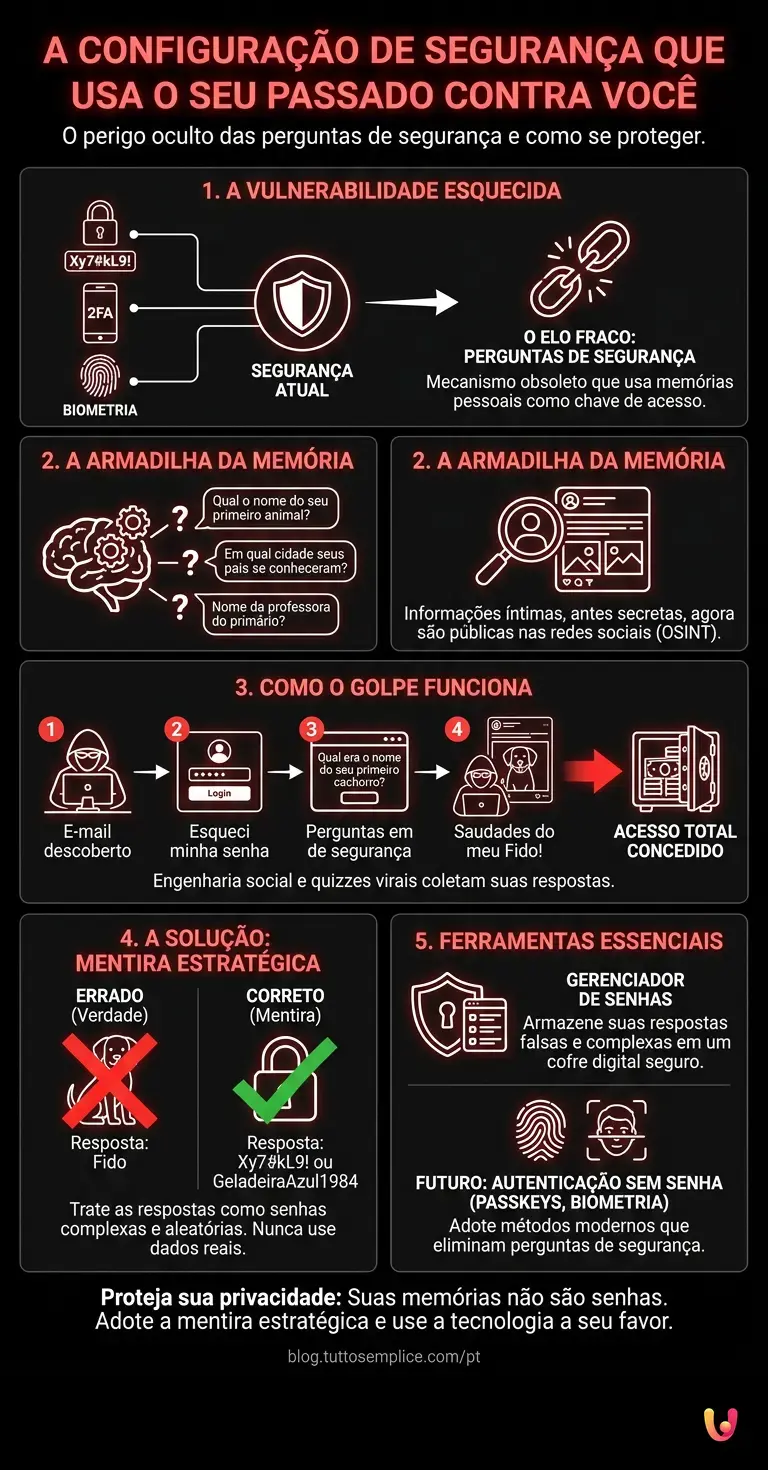 A CONFIGURAÇÃO DE SEGURANÇA QUE USA O SEU PASSADO CONTRA VOCÊ

O perigo oculto das perguntas de segurança e como se proteger.

1. A VULNERABILIDADE ESQUECIDA

Xy7#kL9!

2FA

BIOMETRIA

SEGURANÇA ATUAL

O ELO FRACO: PERGUNTAS DE SEGURANÇA

Mecanismo obsoleto que usa memórias pessoais como chave de acesso.

2. A ARMADILHA DA MEMÓRIA

Qual o nome do seu primeiro animal?

Em qual cidade seus pais se conheceram?

Nome da professora do primário?

2. A ARMADILHA DA MEMÓRIA

Informações íntimas, antes secretas, agora são públicas nas redes sociais (OSINT).

3. COMO O GOLPE FUNCIONA

1
E-mail descoberto

2
Login
Esqueci minha senha

3
Qual era o nome do seu primeiro cachorro?
Perguntas em de segurança

4
Saudades do meu Fido!

ACESSO TOTAL CONCEDIDO

Engenharia social e quizzes virais coletam suas respostas.

4. A SOLUÇÃO: MENTIRA ESTRATÉGICA

ERRADO (Verdade)

Resposta: Fido

CORRETO (Mentira)

Resposta: Xy7#kL9! ou GeladeiraAzul1984

Trate as respostas como senhas complexas e aleatórias. Nunca use dados reais.

5. FERRAMENTAS ESSENCIAIS

GERENCIADOR DE SENHAS

Armazene suas respostas falsas e complexas em um cofre digital seguro.

FUTURO: AUTENTICAÇÃO SEM SENHA (PASSKEYS, BIOMETRIA)

Adote métodos modernos que eliminam perguntas de segurança.

Proteja sua privacidade: Suas memórias não são senhas. Adote a mentira estratégica e use a tecnologia a seu favor.

blog.tuttosemplice.com/pt