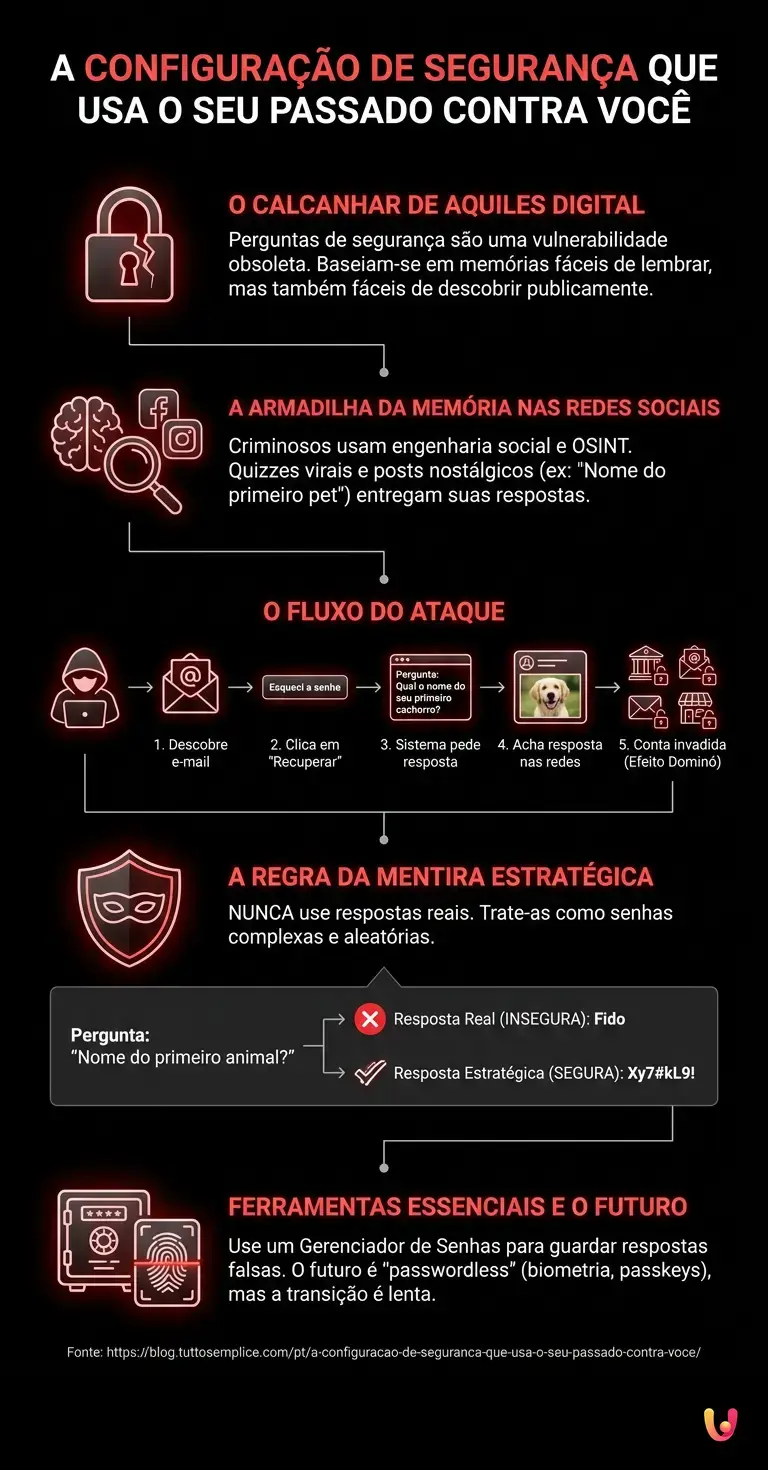 A CONFIGURAÇÃO DE SEGURANÇA QUE USA O SEU PASSADO CONTRA VOCÊ

O CALCANHAR DE AQUILES DIGITAL

Perguntas de segurança são uma vulnerabilidade obsoleta. Baseiam-se em memórias fáceis de lembrar, mas também fáceis de descobrir publicamente.

A ARMADILHA DA MEMÓRIA NAS REDES SOCIAIS

Criminosos usam engenharia social e OSINT. Quizzes virais e posts nostálgicos (ex: "Nome do primeiro pet") entregam suas respostas.

O FLUXO DO ATAQUE

Esqueci a senha

Pergunta: Qual o nome do seu primeiro cachorro?

1. Descobre e-mail
2. Clica em "Recuperar"
3. Sistema pede resposta
4. Acha resposta nas redes
5. Conta invadida (Efeito Dominó)

A REGRA DA MENTIRA ESTRATÉGICA

NUNCA use respostas reais. Trate-as como senhas complexas e aleatórias.

Pergunta:
"Nome do primeiro animal?"

Resposta Real (INSEGURA): Fido

Resposta Estratégica (SEGURA): Xy7#kL9!

FERRAMENTAS ESSENCIAIS E O FUTURO

Use um Gerenciador de Senhas para guardar respostas falsas. O futuro é "passwordless" (biometria, passkeys), mas a transição é lenta.

Fonte: https://blog.tuttosemplice.com/pt/a-configuracao-de-seguranca-que-usa-o-seu-passado-contra-voce/