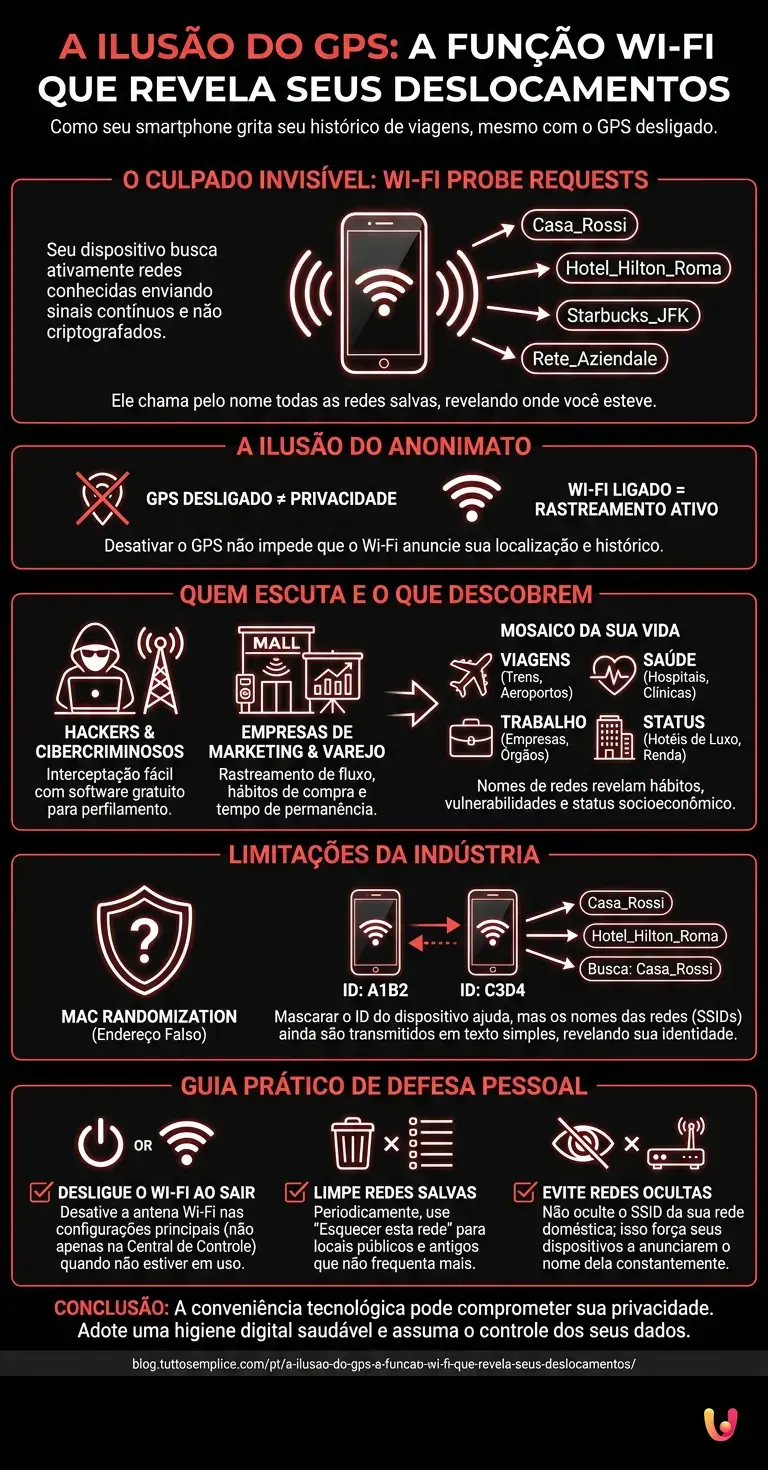 A ILUSÃO DO GPS: A FUNÇÃO WI-FI QUE REVELA SEUS DESLOCAMENTOS

Como seu smartphone grita seu histórico de viagens, mesmo com o GPS desligado.

O CULPADO INVISÍVEL: WI-FI PROBE REQUESTS

Seu dispositivo busca ativamente redes conhecidas enviando sinais contínuos e não criptografados.

Casa_Rossi
Hotel_Hilton_Roma
Starbucks_JFK
Rete_Aziendale

Ele chama pelo nome todas as redes salvas, revelando onde você esteve.

A ILUSÃO DO ANONIMATO

GPS DESLIGADO ≠ PRIVACIDADE

WI-FI LIGADO = RASTREAMENTO ATIVO

Desativar o GPS não impede que o Wi-Fi anuncie sua localização e histórico.

QUEM ESCUTA E O QUE DESCOBREM

HACKERS & CIBERCRIMINOSOS
Interceptação fácil com software gratuito para perfilamento.

MALL

EMPRESAS DE MARKETING & VAREJO
Rastreamento de fluxo, hábitos de compra e tempo de permanência.

MOSAICO DA SUA VIDA

VIAGENS (Trens, Aeroportos)
SAÚDE (Hospitais, Clínicas)
TRABALHO (Empresas, Órgãos)
STATUS (Hotéis de Luxo, Renda)

Nomes de redes revelam hábitos, vulnerabilidades e status socioeconômico.

LIMITAÇÕES DA INDÚSTRIA

MAC RANDOMIZATION (Endereço Falso)

ID: A1B2
ID: C3D4

Casa_Rossi
Hotel_Hilton_Roma
Busca: Casa_Rossi

Mascarar o ID do dispositivo ajuda, mas os nomes das redes (SSIDs) ainda são transmitidos em texto simples, revelando sua identidade.

GUIA PRÁTICO DE DEFESA PESSOAL

OR

DESLIGUE O WI-FI AO SAIR
Desative a antena Wi-Fi nas configurações principais (não apenas na Central de Controle) quando não estiver em uso.

LIMPE REDES SALVAS
Periodicamente, use "Esquecer esta rede" para locais públicos e antigos que não frequenta mais.

EVITE REDES OCULTAS
Não oculte o SSID da sua rede doméstica; isso força seus dispositivos a anunciarem o nome dela constantemente.

CONCLUSÃO: A conveniência tecnológica pode comprometer sua privacidade. Adote uma higiene digital saudável e assuma o controle dos seus dados.

blog.tuttosemplice.com/pt/a-ilusao-do-gps-a-funcao-wi-fi-que-revela-seus-deslocamentos/