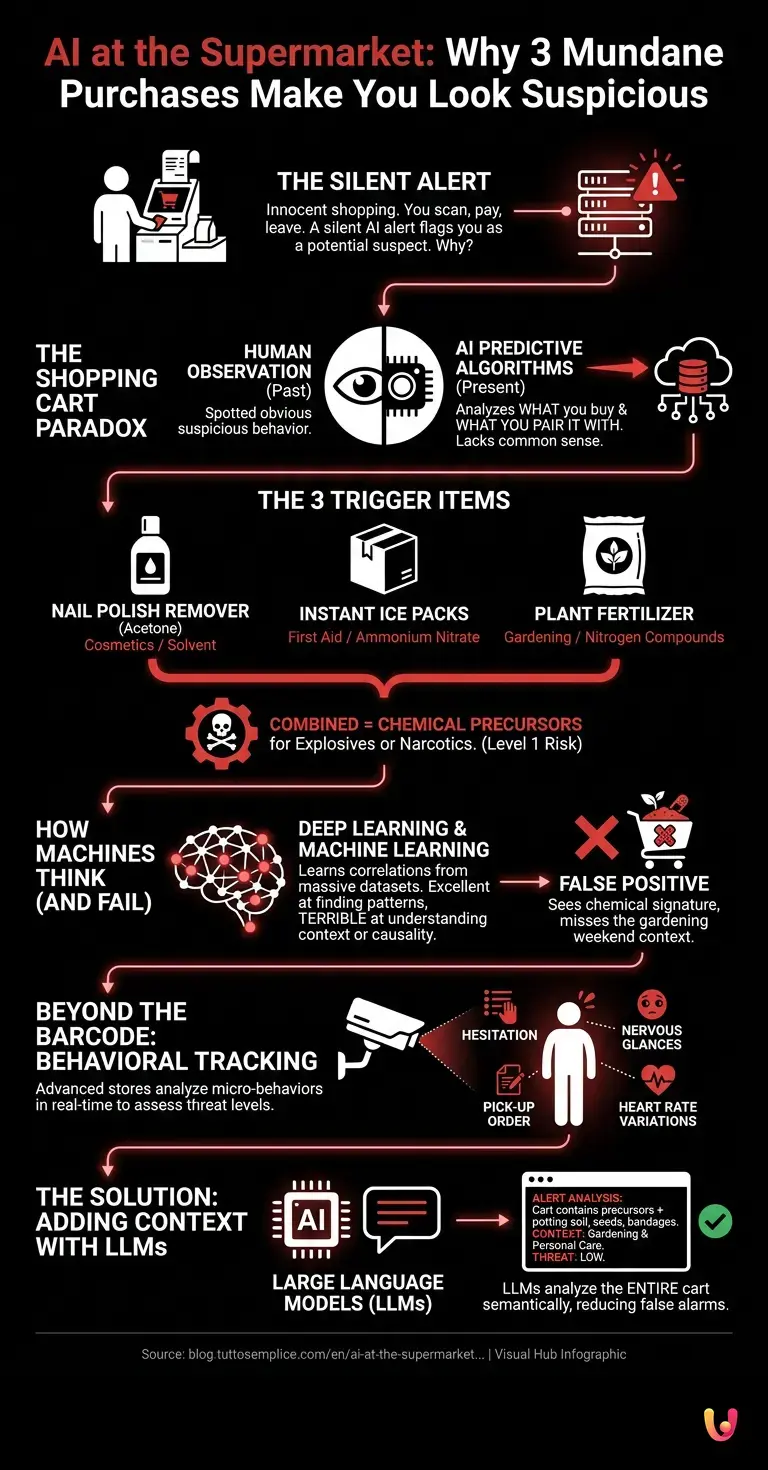 AI at the Supermarket: Why 3 Mundane Purchases Make You Look Suspicious

THE SILENT ALERT
Innocent shopping. You scan, pay, leave. A silent AI alert flags you as a potential suspect. Why?

THE SHOPPING CART PARADOX

HUMAN OBSERVATION (Past)
Spotted obvious suspicious behavior.

AI PREDICTIVE ALGORITHMS (Present)
Analyzes WHAT you buy & WHAT YOU PAIR IT WITH. Lacks common sense.

THE 3 TRIGGER ITEMS

NAIL POLISH REMOVER (Acetone)
Cosmetics / Solvent

INSTANT ICE PACKS
First Aid / Ammonium Nitrate

PLANT FERTILIZER
Gardening / Nitrogen Compounds

COMBINED = CHEMICAL PRECURSORS
for Explosives or Narcotics. (Level 1 Risk)

HOW MACHINES THINK (AND FAIL)

DEEP LEARNING & MACHINE LEARNING
Learns correlations from massive datasets. Excellent at finding patterns, TERRIBLE at understanding context or causality.

FALSE POSITIVE
Sees chemical signature, misses the gardening weekend context.

BEYOND THE BARCODE: BEHAVIORAL TRACKING
Advanced stores analyze micro-behaviors in real-time to assess threat levels.

HESITATION
NERVOUS GLANCES
PICK-UP ORDER
HEART RATE VARIATIONS

THE SOLUTION: ADDING CONTEXT WITH LLMs

AI

LARGE LANGUAGE MODELS (LLMs)

ALERT ANALYSIS: Cart contains precursors + potting soil, seeds, bandages.
CONTEXT: Gardening & Personal Care.
THREAT: LOW.

LLMs analyze the ENTIRE cart semantically, reducing false alarms.

Source: blog.tuttosemplice.com/en/ai-at-the-supermarket... | Visual Hub Infographic