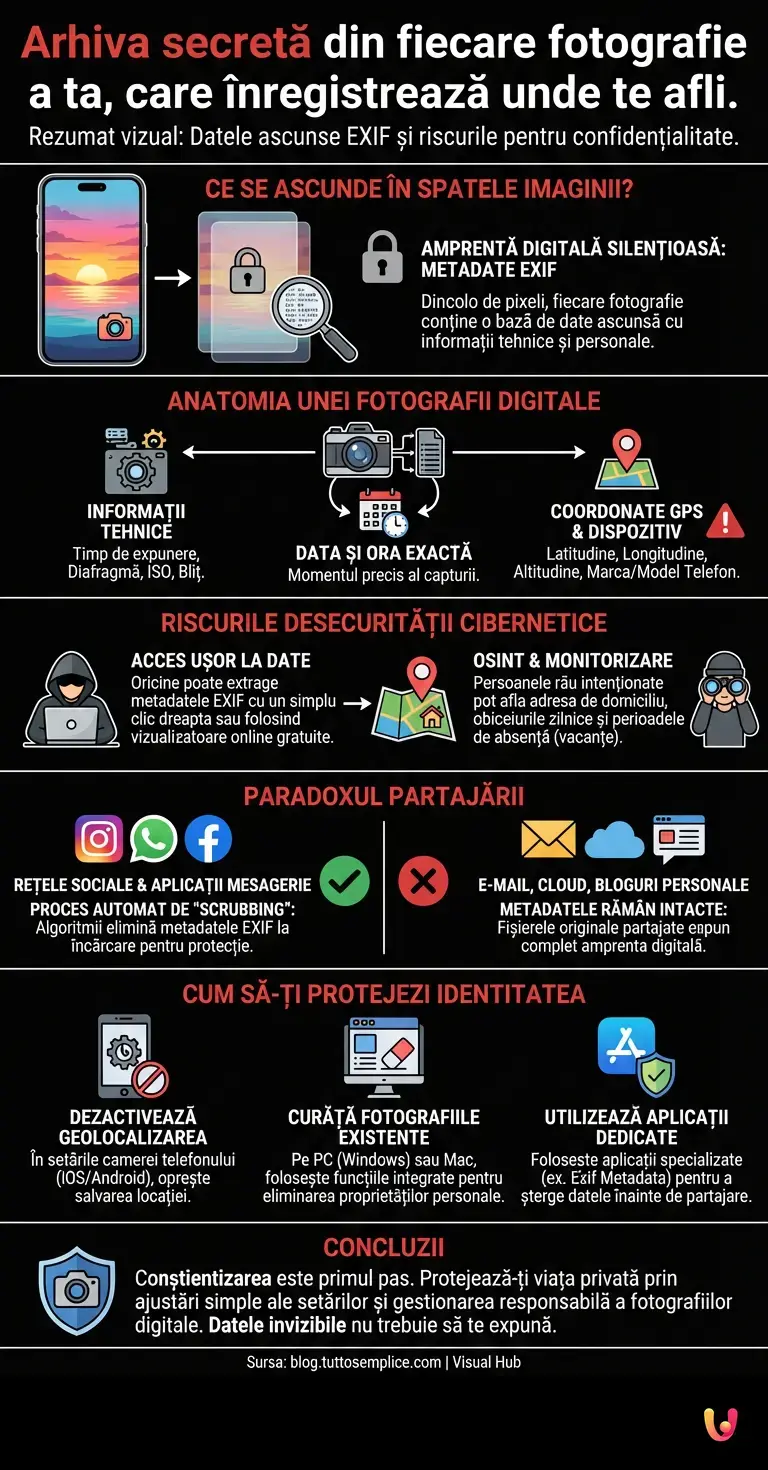 Arhiva secretă din fiecare fotografie a ta, care înregistrează unde te afli.

Rezumat vizual: Datele ascunse EXIF și riscurile pentru confidențialitate.

CE SE ASCUNDE ÎN SPATELE IMAGINII?

AMPRENTĂ DIGITALĂ SILENȚIOASĂ: METADATE EXIF

Dincolo de pixeli, fiecare fotografie conține o bază de date ascunsă cu informații tehnice și personale.

ANATOMIA UNEI FOTOGRAFII DIGITALE

INFORMAȚII TEHNICE
Timp de expunere, Diafragmă, ISO, Bliț.

DATA ȘI ORA EXACTĂ
Momentul precis al capturii.

COORDONATE GPS & DISPOZITIV
Latitudine, Longitudine, Altitudine, Marca/Model Telefon.

RISCURILE DESECURITĂȚII CIBERNETICE

ACCES UȘOR LA DATE
Oricine poate extrage metadatele EXIF cu un simplu clic dreapta sau folosind vizualizatoare online gratuite.

OSINT & MONITORIZARE
Persoanele rău intenționate pot afla adresa de domiciliu, obiceiurile zilnice și perioadele de absență (vacanțe).

PARADOXUL PARTAJĂRII

REȚELE SOCIALE & APLICAȚII MESAGERIE
PROCES AUTOMAT DE "SCRUBBING":
Algoritmii elimină metadatele EXIF la încărcare pentru protecție.

E-MAIL, CLOUD, BLOGURI PERSONALE
METADATELE RĂMÂN INTACTE:
Fișierele originale partajate expun complet amprenta digitală.

CUM SĂ-ȚI PROTEJEZI IDENTITATEA

DEZACTIVEAZĂ GEOLOCALIZAREA
În setările camerei telefonului (IOS/Android), oprește salvarea locației.

CURĂȚĂ FOTOGRAFIILE EXISTENTE
Pe PC (Windows) sau Mac, folosește funcțiile integrate pentru eliminarea proprietăților personale.

UTILIZEAZĂ APLICAȚII DEDICATE
Folosește aplicații specializate (ex. Exif Metadata) pentru a șterge datele înainte de partajare.

CONCLUZII

Conștientizarea este primul pas. Protejează-ți viața privată prin ajustări simple ale setărilor și gestionarea responsabilă a fotografiilor digitale. Datele invizibile nu trebuie să te expună.

Sursa: blog.tuttosemplice.com | Visual Hub