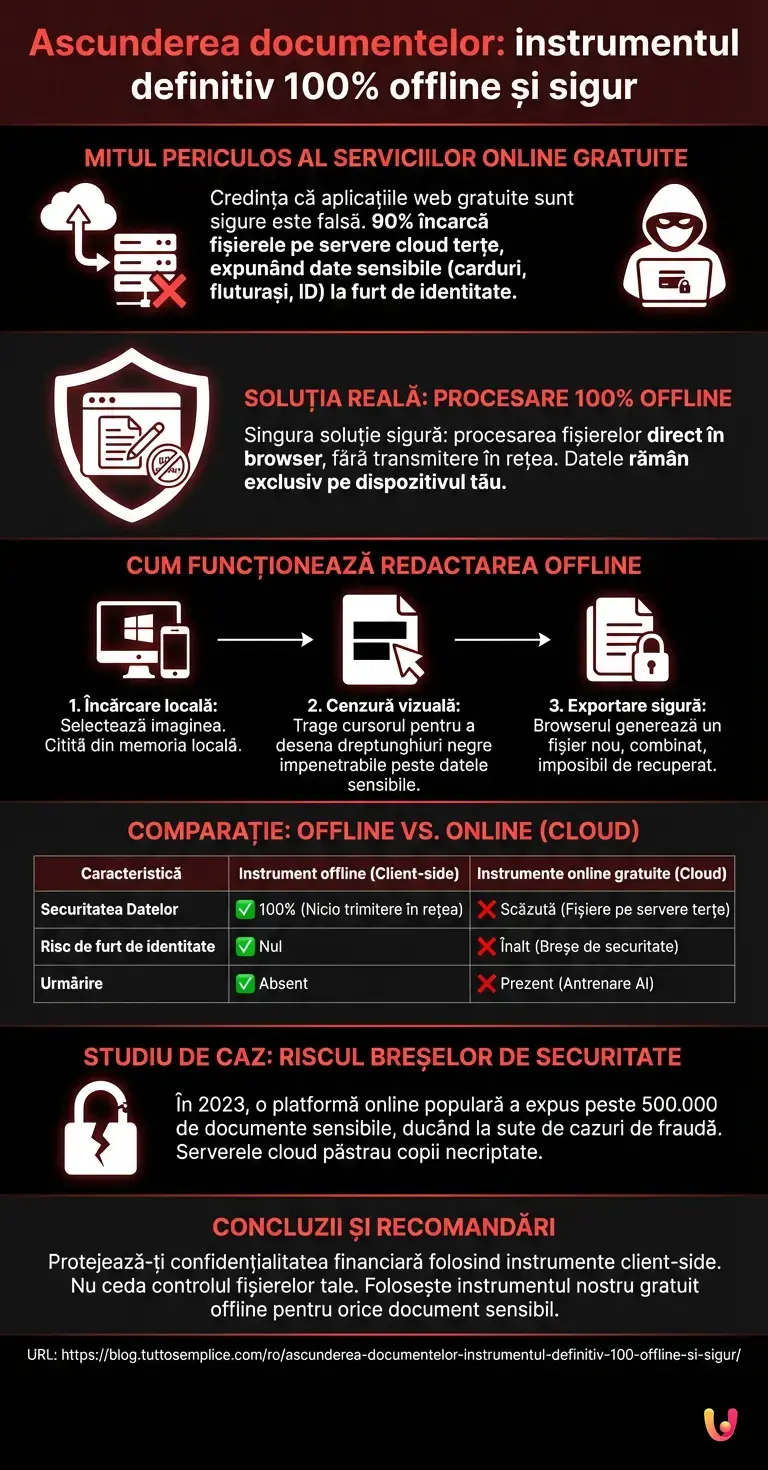 Ascunderea documentelor: instrumentul definitiv 100% offline și sigur

MITUL PERICULOS AL SERVICIILOR ONLINE GRATUITE

Credința că aplicațiile web gratuite sunt sigure este falsă. 90% încarcă fișierele pe servere cloud terțe, expunând date sensibile (carduri, fluturași, ID) la furt de identitate.

SOLUȚIA REALĂ: PROCESARE 100% OFFLINE

Singura soluție sigură: procesarea fișierelor direct în browser, fără transmitere în rețea. Datele rămân exclusiv pe dispozitivul tău.

CUM FUNCȚIONEAZĂ REDACTAREA OFFLINE

1. Încărcare locală: Selectează imaginea. Citită din memoria locală.

2. Cenzură vizuală: Trage cursorul pentru a desena dreptunghiuri negre impenetrabile peste datele sensibile.

3. Exportare sigură: Browserul generează un fișier nou, combinat, imposibil de recuperat.

COMPARAȚIE: OFFLINE VS. ONLINE (CLOUD)

| Caracteristică | Instrument offline (Client-side) | Instrumente online gratuite (Cloud) |
|---|---|---|
| Securitatea Datelor | ✅ 100% (Nicio trimitere în rețea) | ❌ Scăzută (Fișiere pe servere terțe) |
| Risc de furt de identitate | ✅ Nul | ❌ Înalt (Breșe de securitate) |
| Urmărire | ✅ Absent | ❌ Prezent (Antrenare AI) |

STUDIU DE CAZ: RISCUL BREȘELOR DE SECURITATE

În 2023, o platformă online populară a expus peste 500.000 de documente sensibile, ducând la sute de cazuri de fraudă. Serverele cloud păstrau copii necriptate.

CONCLUZII ȘI RECOMANDĂRI

Protejează-ți confidențialitatea financiară folosind instrumente client-side. Nu ceda controlul fișierelor tale. Folosește instrumentul nostru gratuit offline pentru orice document sensibil.

URL: https://blog.tuttosemplice.com/ro/ascunderea-documentelor-instrumentul-definitiv-100-offline-si-sigur/