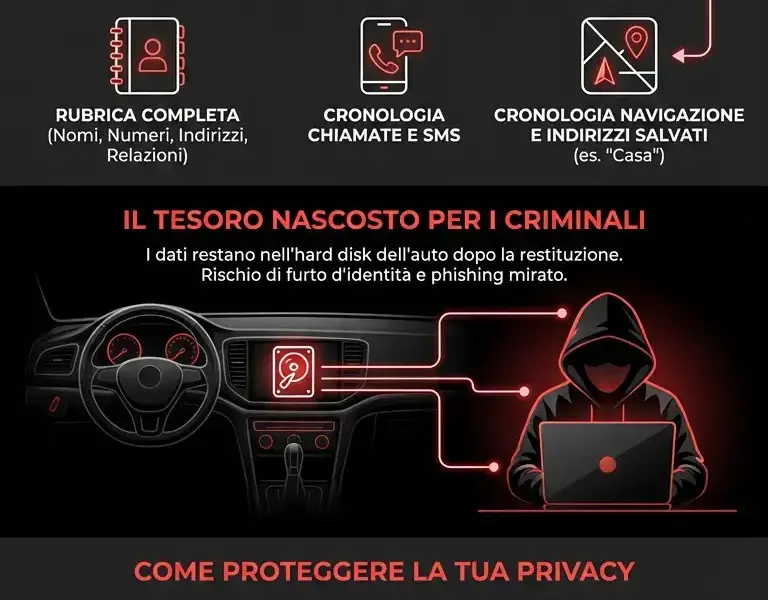 RUBRICA COMPLETA
(Nomi, Numeri, Indirizzi, Relazioni)

CRONOLOGIA CHIAMATE E SMS

CRONOLOGIA NAVIGAZIONE E INDIRIZZI SALVATI
(es. "Casa")

IL TESORO NASCOSTO PER I CRIMINALI

I dati restano nell'hard disk dell'auto dopo la restituzione. Rischio di furto d'identità e phishing mirato.

COME PROTEGGERE LA TUA PRIVACY