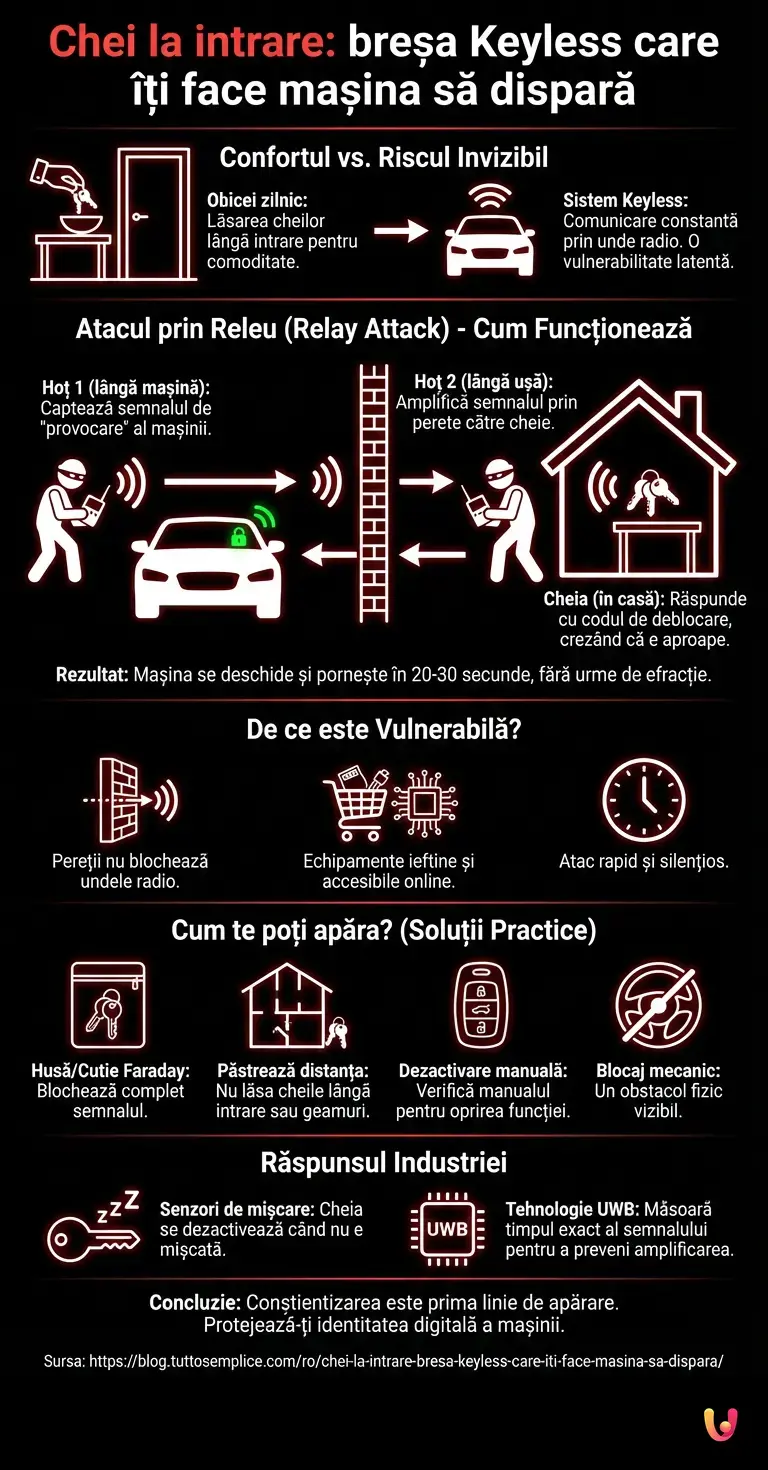 Chei la intrare: breșa Keyless care îți face mașina să dispară

Confortul vs. Riscul Invizibil

Obicei zilnic: Lăsarea cheilor lângă intrare pentru comoditate.

Sistem Keyless: Comunicare constantă prin unde radio. O vulnerabilitate latentă.

Atacul prin Releu (Relay Attack) - Cum Funcționează

Hoț 1 (lângă mașină): Captează semnalul de "provocare" al mașinii.

Hoț 2 (lângă ușă): Amplifică semnalul prin perete către cheie.

Cheia (în casă): Răspunde cu codul de deblocare, crezând că e aproape.

Rezultat: Mașina se deschide și pornește în 20-30 secunde, fără urme de efracție.

De ce este Vulnerabilă?

Pereții nu blochează undele radio.

Echipamente ieftine și accesibile online.

Atac rapid și silențios.

Cum te poți apăra? (Soluții Practice)

Husă/Cutie Faraday: Blochează complet semnalul.

Păstrează distanța: Nu lăsa cheile lângă intrare sau geamuri.

Dezactivare manuală: Verifică manualul pentru oprirea funcției.

Blocaj mecanic: Un obstacol fizic vizibil.

Răspunsul Industriei

Senzori de mișcare: Cheia se dezactivează când nu e mișcată.

UWB

Tehnologie UWB: Măsoară timpul exact al semnalului pentru a preveni amplificarea.

Concluzie: Conștientizarea este prima linie de apărare. Protejează-ți identitatea digitală a mașinii.

Sursa: https://blog.tuttosemplice.com/ro/chei-la-intrare-bresa-keyless-care-iti-face-masina-sa-dispara/