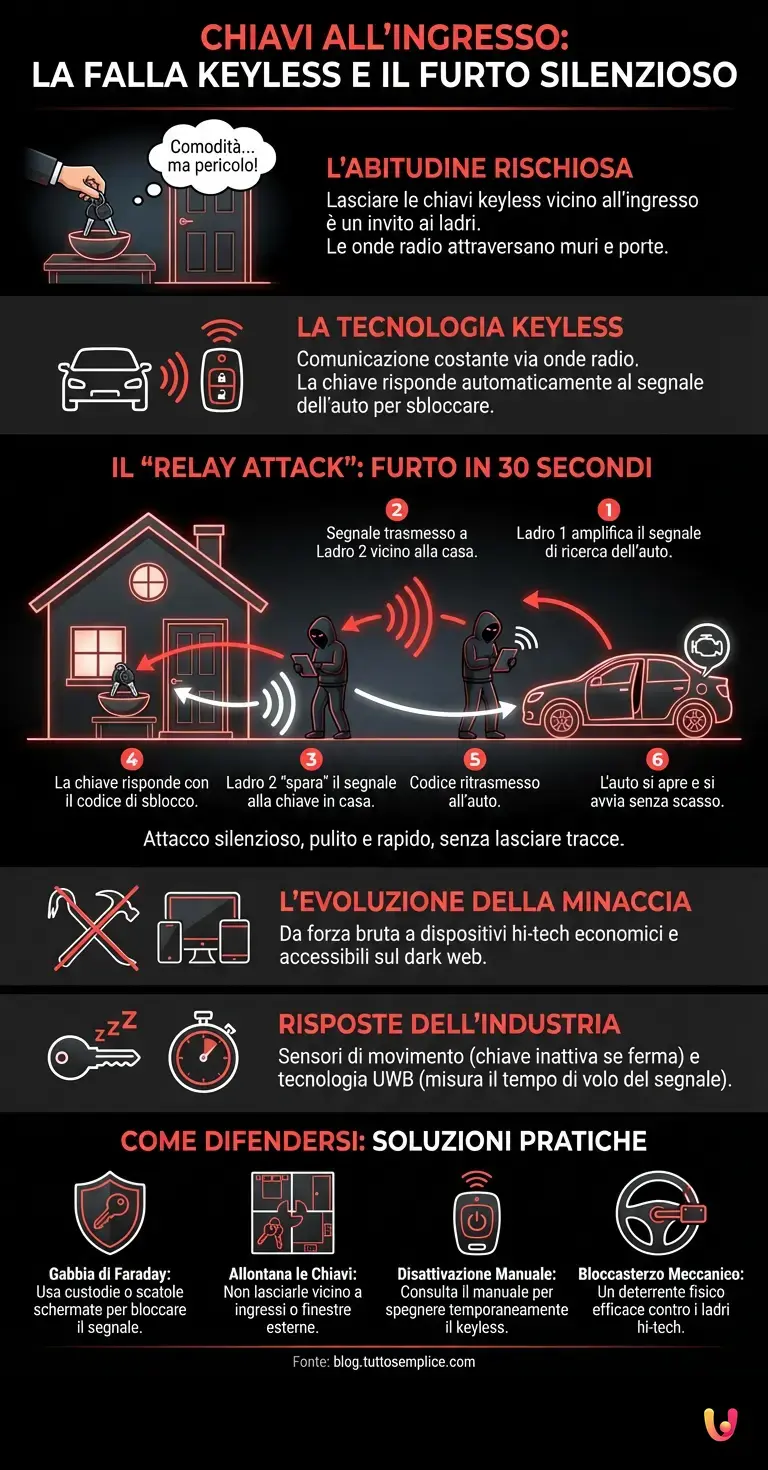 CHIAVI ALL'INGRESSO:
LA FALLA KEYLESS E IL FURTO SILENZIOSO

Comodità... ma pericolo!

L'ABITUDINE RISCHIOSA
Lasciare le chiavi keyless vicino all'ingresso è un invito ai ladri.
Le onde radio attraversano muri e porte.

LA TECNOLOGIA KEYLESS
Comunicazione costante via onde radio.
La chiave risponde automaticamente al segnale dell'auto per sbloccare.

IL "RELAY ATTACK": FURTO IN 30 SECONDI

2 Segnale trasmesso a Ladro 2 vicino alla casa.

1 Ladro 1 amplifica il segnale di ricerca dell'auto.

4 La chiave risponde con il codice di sblocco.

3 Ladro 2 "spara" il segnale alla chiave in casa.

5 Codice ritrasmesso all'auto.

6 L'auto si apre e si avvia senza scasso.

Attacco silenzioso, pulito e rapido, senza lasciare tracce.

L'EVOLUZIONE DELLA MINACCIA
Da forza bruta a dispositivi hi-tech economici e accessibili sul dark web.

RISPOSTE DELL'INDUSTRIA
Sensori di movimento (chiave inattiva se ferma) e tecnologia UWB (misura il tempo di volo del segnale).

COME DIFENDERSI: SOLUZIONI PRATICHE

Gabbia di Faraday: Usa custodie o scatole schermate per bloccare il segnale.

Allontana le Chiavi: Non lasciarle vicino a ingressi o finestre esterne.

Disattivazione Manuale: Consulta il manuale per spegnere temporaneamente il keyless.

Bloccasterzo Meccanico: Un deterrente fisico efficace contro i ladri hi-tech.

Fonte: blog.tuttosemplice.com