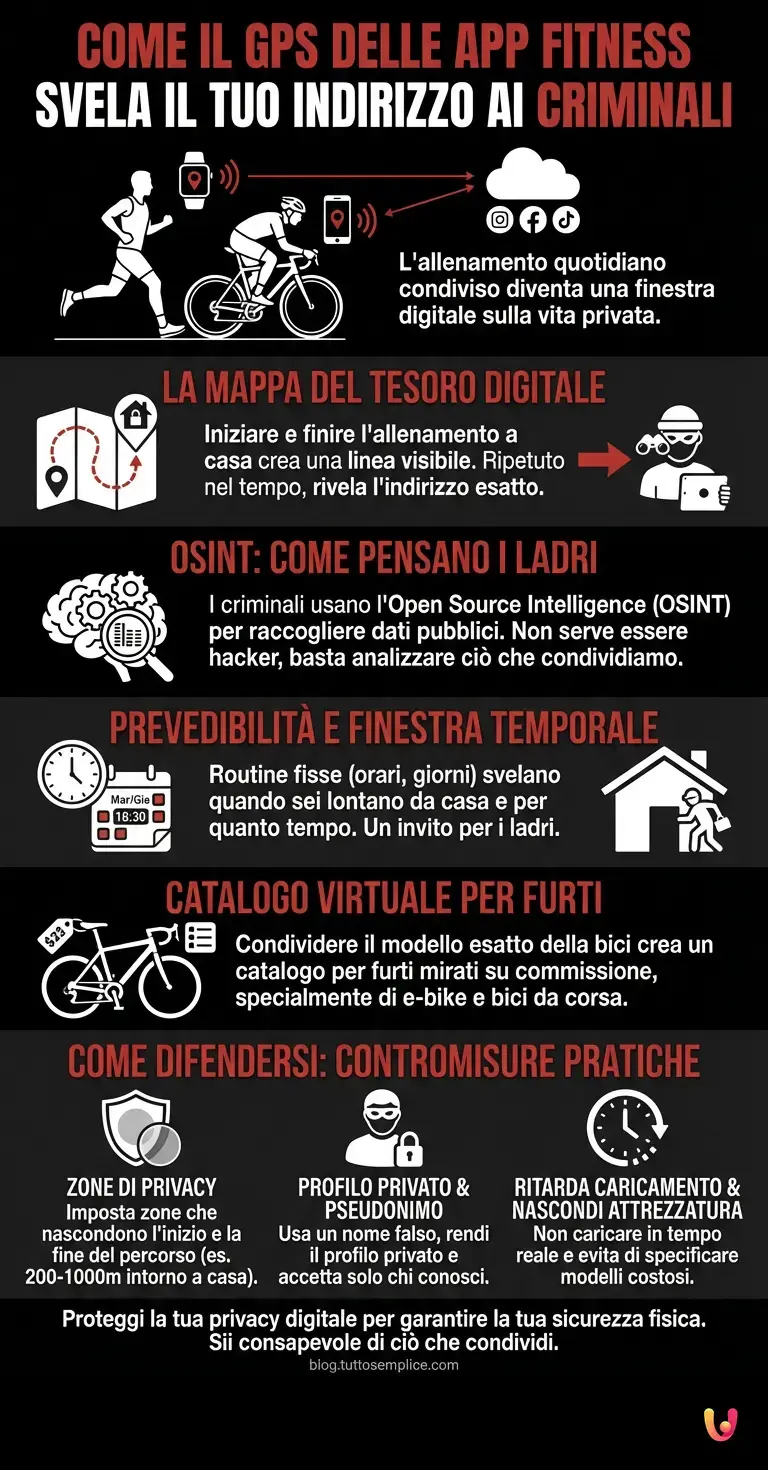 COME IL GPS DELLE APP FITNESS SVELA IL TUO INDIRIZZO AI CRIMINALI

L'allenamento quotidiano condiviso diventa una finestra digitale sulla vita privata.

LA MAPPA DEL TESORO DIGITALE

Iniziare e finire l'allenamento a casa crea una linea visibile. Ripetuto nel tempo, rivela l'indirizzo esatto.

OSINT: COME PENSANO I LADRI

I criminali usano l'Open Source Intelligence (OSINT) per raccogliere dati pubblici. Non serve essere hacker, basta analizzare ciò che condividiamo.

PREVEDIBILITÀ E FINESTRA TEMPORALE

Mar/Gie
18:30

Routine fisse (orari, giorni) svelano quando sei lontano da casa e per quanto tempo. Un invito per i ladri.

CATALOGO VIRTUALE PER FURTI

$23

Condividere il modello esatto della bici crea un catalogo per furti mirati su commissione, specialmente di e-bike e bici da corsa.

COME DIFENDERSI: CONTROMISURE PRATICHE

ZONE DI PRIVACY
Imposta zone che nascondono l'inizio e la fine del percorso (es. 200-1000m intorno a casa).

PROFILO PRIVATO & PSEUDONIMO
Usa un nome falso, rendi il profilo privato e accetta solo chi conosci.

RITARDA CARICAMENTO & NASCONDI ATTREZZATURA
Non caricare in tempo reale e evita di specificare modelli costosi.

Proteggi la tua privacy digitale per garantire la tua sicurezza fisica. Sii consapevole di ciò che condividi.
blog.tuttosemplice.com