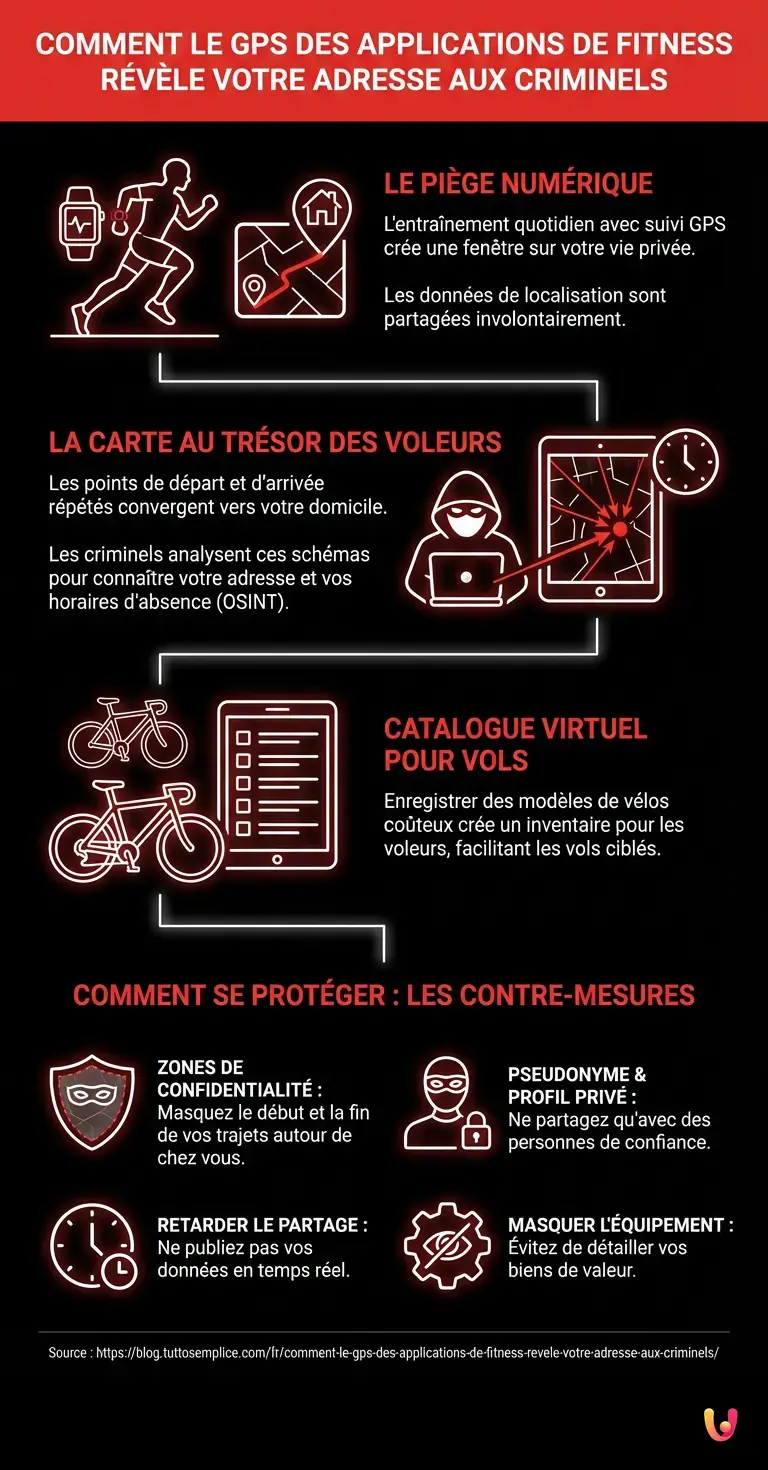 COMMENT LE GPS DES APPLICATIONS DE FITNESS RÉVÈLE VOTRE ADRESSE AUX CRIMINELS

LE PIÈGE NUMÉRIQUE

L'entraînement quotidien avec suivi GPS crée une fenêtre sur votre vie privée.

Les données de localisation sont partagées involontairement.

LA CARTE AU TRÉSOR DES VOLEURS

Les points de départ et d'arrivée répétés convergent vers votre domicile.

Les criminels analysent ces schémas pour connaître votre adresse et vos horaires d'absence (OSINT).

CATALOGUE VIRTUEL POUR VOLS

Enregistrer des modèles de vélos coûteux crée un inventaire pour les voleurs, facilitant les vols ciblés.

COMMENT SE PROTÉGER : LES CONTRE-MESURES

ZONES DE CONFIDENTIALITÉ : Masquez le début et la fin de vos trajets autour de chez vous.

PSEUDONYME & PROFIL PRIVÉ : Ne partagez qu'avec des personnes de confiance.

RETARDER LE PARTAGE : Ne publiez pas vos données en temps réel.

MASQUER L'ÉQUIPEMENT : Évitez de détailler vos biens de valeur.

Source : https://blog.tuttosemplice.com/fr/comment-le-gps-des-applications-de-fitness-revele-votre-adresse-aux-criminels/