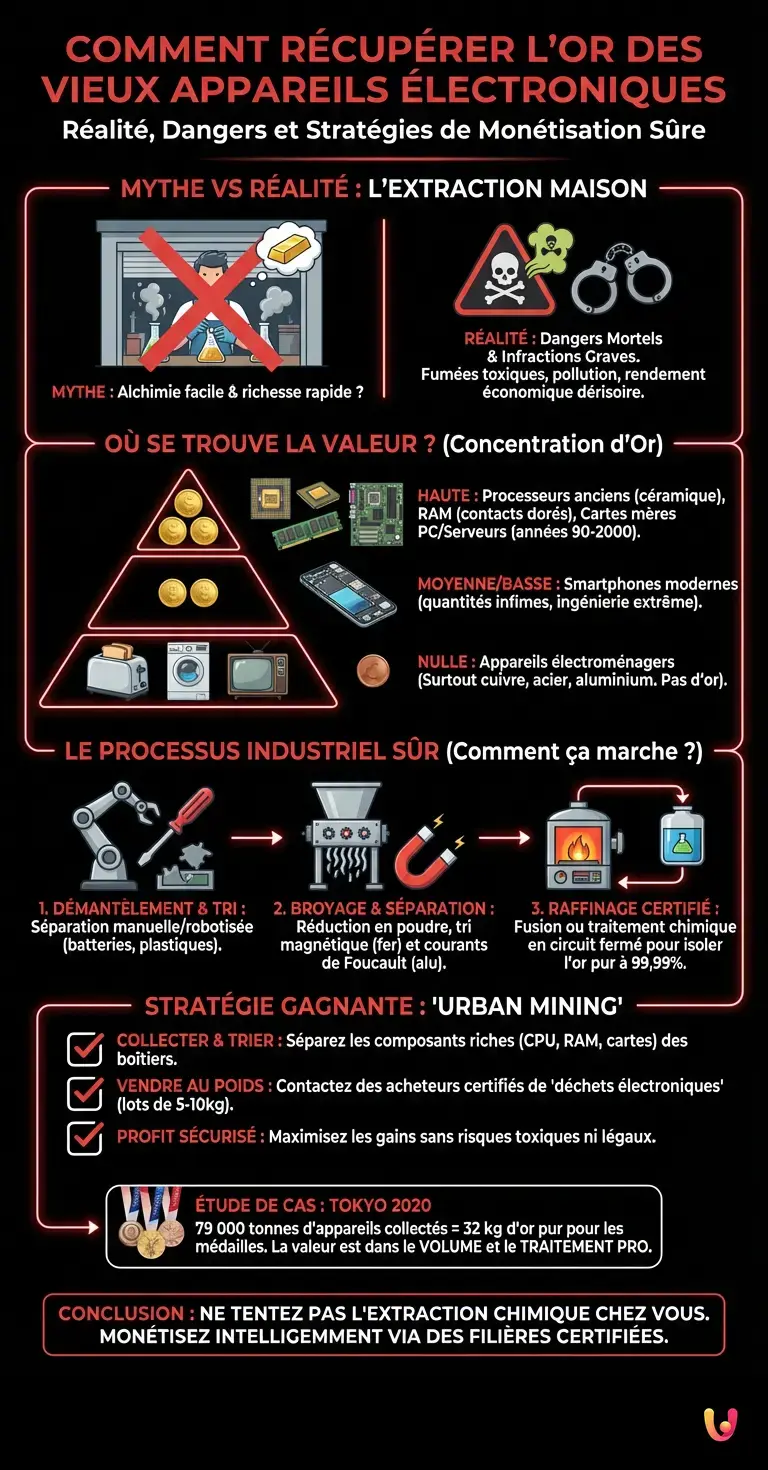 COMMENT RÉCUPÉRER L'OR DES VIEUX APPAREILS ÉLECTRONIQUES

Réalité, Dangers et Stratégies de Monétisation Sûre

MYTHE VS RÉALITÉ : L'EXTRACTION MAISON

MYTHE : Alchimie facile & richesse rapide ?

RÉALITÉ : Dangers Mortels & Infractions Graves. Fumées toxiques, pollution, rendement économique dérisoire.

OÙ SE TROUVE LA VALEUR ? (Concentration d'Or)

HAUTE : Processeurs anciens (céramique), RAM (contacts dorés), Cartes mères PC/Serveurs (années 90-2000).

MOYENNE/BASSE : Smartphones modernes (quantités infimes, ingénierie extrême).

NULLE : Appareils électroménagers (Surtout cuivre, acier, aluminium. Pas d'or).

LE PROCESSUS INDUSTRIEL SÛR (Comment ça marche ?)

1. DÉMANTÈLEMENT & TRI : Séparation manuelle/robotisée (batteries, plastiques).

2. BROYAGE & SÉPARATION : Réduction en poudre, tri magnétique (fer) et courants de Foucault (alu).

3. RAFFINAGE CERTIFIÉ : Fusion ou traitement chimique en circuit fermé pour isoler l'or pur à 99,99%.

STRATÉGIE GAGNANTE : 'URBAN MINING'

COLLECTER & TRIER : Séparez les composants riches (CPU, RAM, cartes) des boîtiers.

VENDRE AU POIDS : Contactez des acheteurs certifiés de 'déchets électroniques' (lots de 5-10kg).

PROFIT SÉCURISÉ : Maximisez les gains sans risques toxiques ni légaux.

ÉTUDE DE CAS : TOKYO 2020
79 000 tonnes d'appareils collectés = 32 kg d'or pur pour les médailles. La valeur est dans le VOLUME et le TRAITEMENT PRO.

CONCLUSION : NE TENTEZ PAS L'EXTRACTION CHIMIQUE CHEZ VOUS. MONÉTISEZ INTELLIGEMMENT VIA DES FILIÈRES CERTIFIÉES.