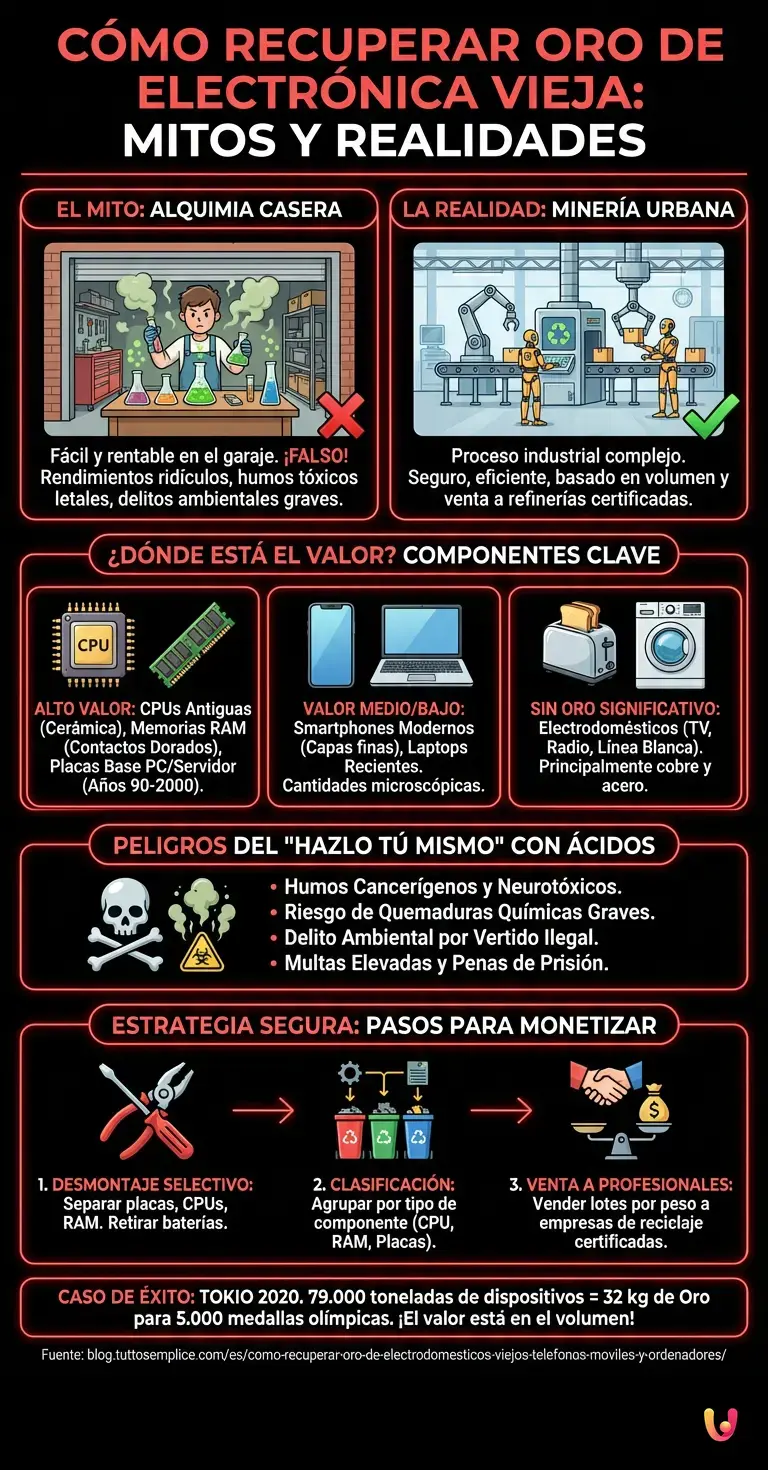 CÓMO RECUPERAR ORO DE ELECTRÓNICA VIEJA: MITOS Y REALIDADES

EL MITO: ALQUIMIA CASERA

Fácil y rentable en el garaje. ¡FALSO! Rendimientos ridículos, humos tóxicos letales, delitos ambientales graves.

LA REALIDAD: MINERÍA URBANA

Proceso industrial complejo. Seguro, eficiente, basado en volumen y venta a refinerías certificadas.

¿DÓNDE ESTÁ EL VALOR? COMPONENTES CLAVE

CPU

ALTO VALOR: CPUs Antiguas (Cerámica), Memorias RAM (Contactos Dorados), Placas Base PC/Servidor (Años 90-2000).

VALOR MEDIO/BAJO: Smartphones Modernos (Capas finas), Laptops Recientes. Cantidades microscópicas.

SIN ORO SIGNIFICATIVO: Electrodomésticos (TV, Radio, Línea Blanca). Principalmente cobre y acero.

PELIGROS DEL "HAZLO TÚ MISMO" CON ÁCIDOS

• Humos Cancerígenos y Neurotóxicos.
• Riesgo de Quemaduras Químicas Graves.
• Delito Ambiental por Vertido Ilegal.
• Multas Elevadas y Penas de Prisión.

ESTRATEGIA SEGURA: PASOS PARA MONETIZAR

1. DESMONTAJE SELECTIVO: Separar placas, CPUs, RAM. Retirar baterías.

2. CLASIFICACIÓN: Agrupar por tipo de componente (CPU, RAM, Placas).

3. VENTA A PROFESIONALES: Vender lotes por peso a empresas de reciclaje certificadas.

CASO DE ÉXITO: TOKIO 2020. 79.000 toneladas de dispositivos = 32 kg de Oro para 5.000 medallas olímpicas. ¡El valor está en el volumen!

Fuente: blog.tuttosemplice.com/es/como-recuperar-oro-de-electrodomesticos-viejos-telefonos-moviles-y-ordenadores/