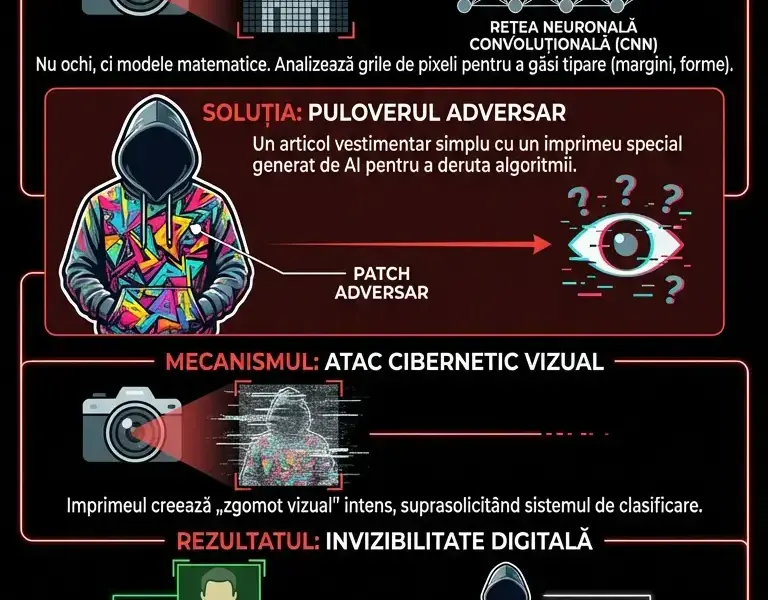 REȚEA NEURONALĂ CONVOLUȚIONALĂ (CNN)

Nu ochi, ci modele matematice. Analizează grile de pixeli pentru a găsi tipare (margini, forme).

SOLUȚIA: PULOVERUL ADVERSAR

Un articol vestimentar simplu cu un imprimeu special generat de AI pentru a deruta algoritmii.

PATCH ADVERSAR

MECANISMUL: ATAC CIBERNETIC VIZUAL

Imprimeul creează „zgomot vizual" intens, suprasolicitând sistemul de clasificare.

REZULTATUL: INVIZIBILITATE DIGITALĂ