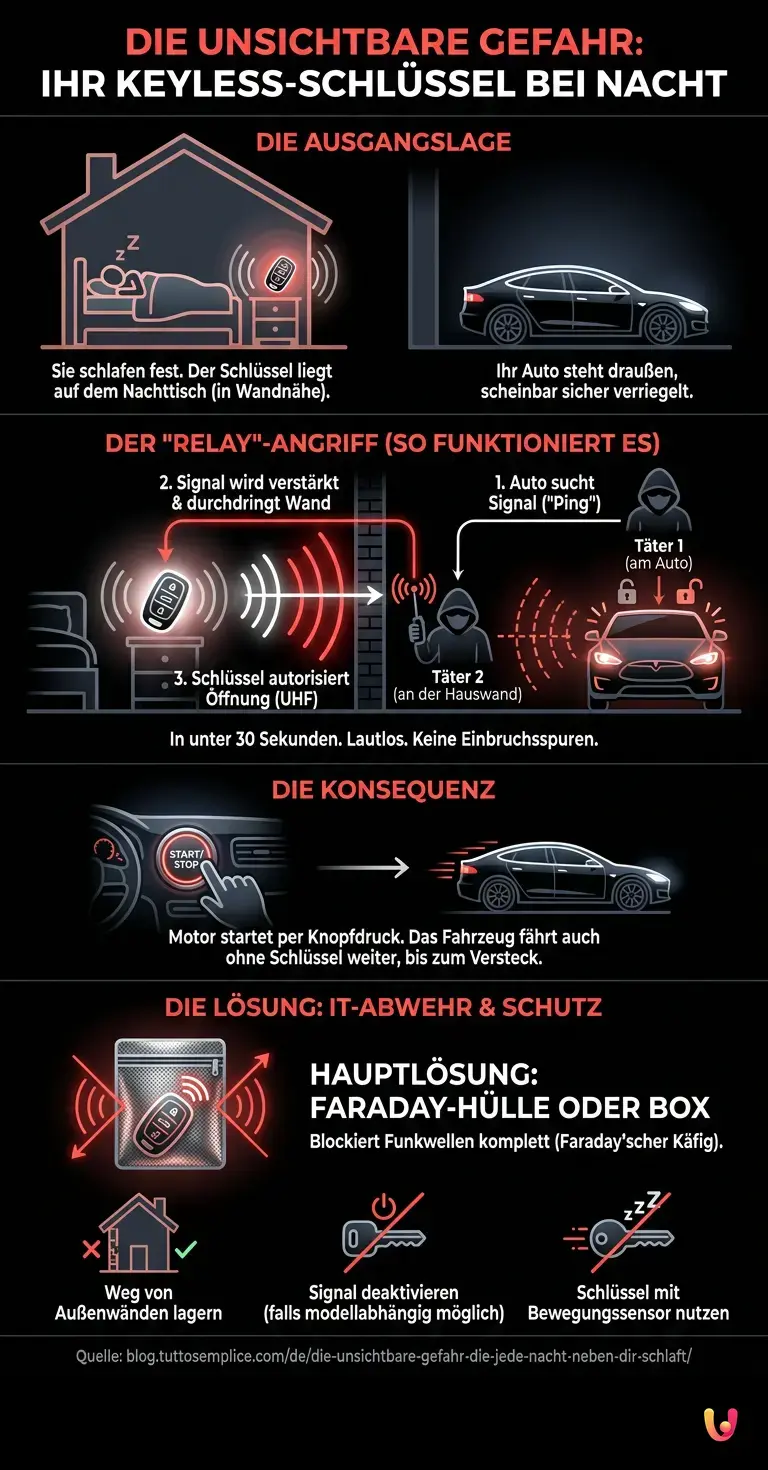 DIE UNSICHTBARE GEFAHR: IHR KEYLESS-SCHLÜSSEL BEI NACHT

DIE AUSGANGSLAGE

Sie schlafen fest. Der Schlüssel liegt auf dem Nachttisch (in Wandnähe).

Ihr Auto steht draußen, scheinbar sicher verriegelt.

DER "RELAY"-ANGRIFF (SO FUNKTIONIERT ES)

2. Signal wird verstärkt & durchdringt Wand

1. Auto sucht Signal ("Ping")

Täter 1 (am Auto)

3. Schlüssel autorisiert Öffnung (UHF)

Täter 2 (an der Hauswand)

In unter 30 Sekunden. Lautlos. Keine Einbruchsspuren.

DIE KONSEQUENZ

START/ STOP

Motor startet per Knopfdruck. Das Fahrzeug fährt auch ohne Schlüssel weiter, bis zum Versteck.

DIE LÖSUNG: IT-ABWEHR & SCHUTZ

HAUPTLÖSUNG: FARADAY-HÜLLE ODER BOX

Blockiert Funkwellen komplett (Faraday'scher Käfig).

Weg von Außenwänden lagern

Signal deaktivieren (falls modellabhängig möglich)

Schlüssel mit Bewegungssensor nutzen

Quelle: blog.tuttosemplice.com/de/die-unsichtbare-gefahr-die-jede-nacht-neben-dir-schlaft/