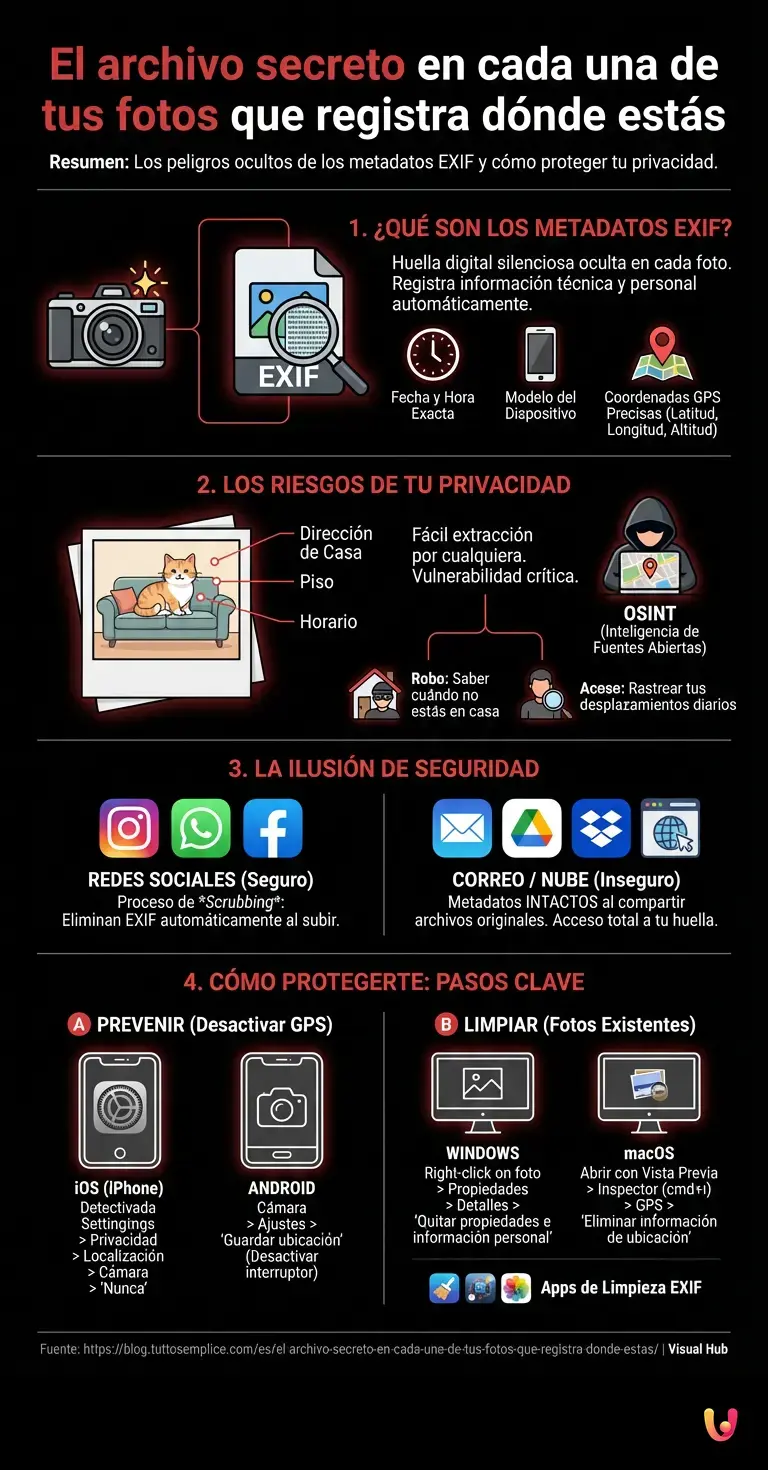 El archivo secreto en cada una de tus fotos que registra dónde estás

Resumen: Los peligros ocultos de los metadatos EXIF y cómo proteger tu privacidad.

1. ¿QUÉ SON LOS METADATOS EXIF?

EXIF

Huella digital silenciosa oculta en cada foto. Registra información técnica y personal automáticamente.

Fecha y Hora Exacta

Modelo del Dispositivo

Coordenadas GPS Precisas (Latitud, Longitud, Altitud)

2. LOS RIESGOS DE TU PRIVACIDAD

Dirección de Casa

Piso

Horario

Fácil extracción por cualquiera. Vulnerabilidad crítica.

OSINT (Inteligencia de Fuentes Abiertas)

Robo: Saber cuándo no estás en casa

Acese: Rastrear tus desplazamientos diarios

3. LA ILUSIÓN DE SEGURIDAD

REDES SOCIALES (Seguro)
Proceso de *Scrubbing*: Eliminan EXIF automáticamente al subir.

CORREO / NUBE (Inseguro)
Metadatos INTACTOS al compartir archivos originales. Acceso total a tu huella.

4. CÓMO PROTEGERTE: PASOS CLAVE

A PREVENIR (Desactivar GPS)

iOS (IPhone)
Detectivada Settingings > Privacidad > Localización > Cámara > 'Nunca'

ANDROID
Cámara > Ajustes > 'Guardar ubicación' (Desactivar interruptor)

B LIMPIAR (Fotos Existentes)

WINDOWS
Right-click on foto > Propiedades > Detalles > 'Quitar propiedades e información personal'

macOS
Abrir con Vista Previa > Inspector (cmd+I) > GPS > 'Eliminar información de ubicación'

Apps de Limpieza EXIF

Fuente: https://blog.tuttosemplice.com/es/el-archivo-secreto-en-cada-une-de-tus-fotos-que-registra-donde-estas/ | Visual Hub