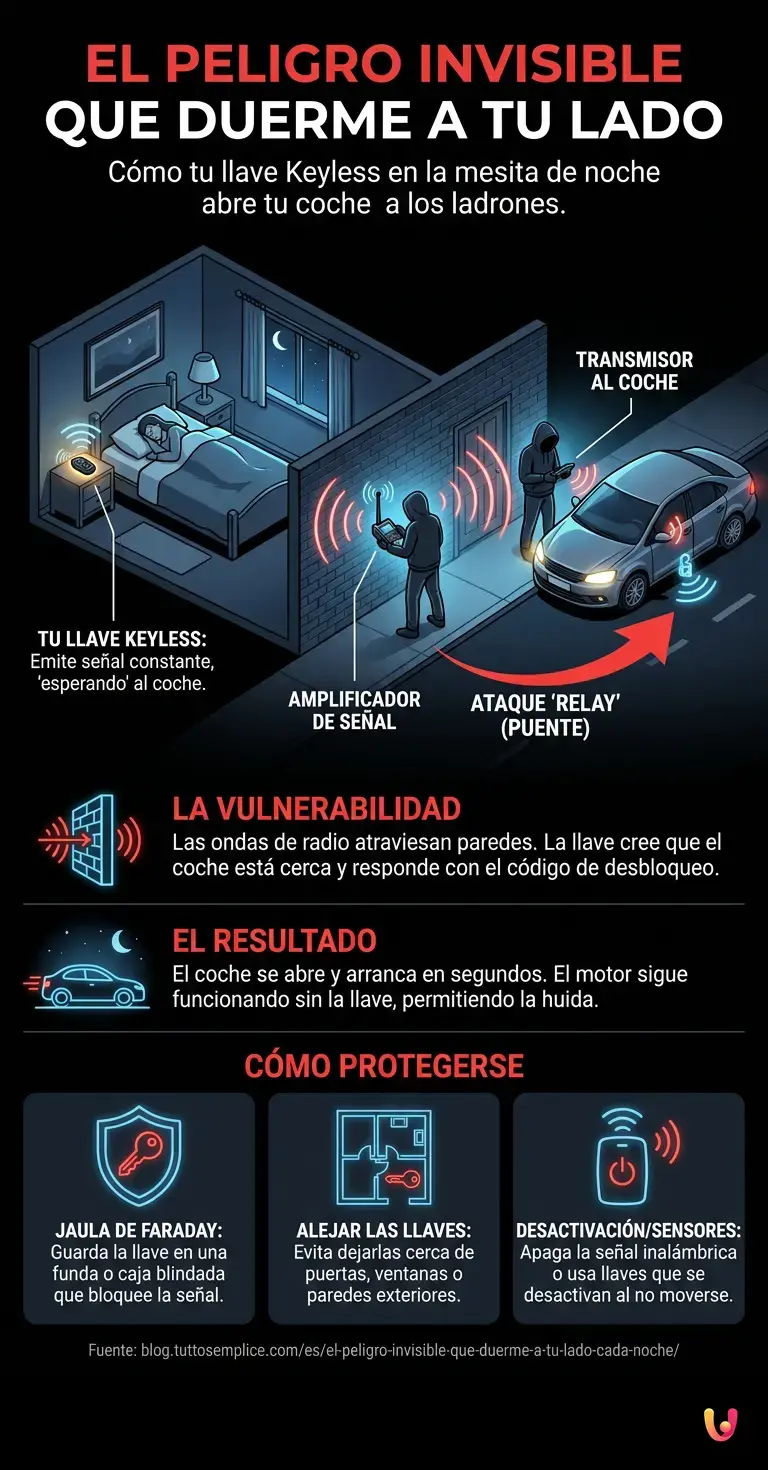 EL PELIGRO INVISIBLE
QUE DUERME A TU LADO

Cómo tu llave Keyless en la mesita de noche abre tu coche a los ladrones.

TRANSMISOR AL COCHE

TU LLAVE KEYLESS: Emite señal constante, 'esperando' al coche.

AMPLIFICADOR DE SEÑAL

ATAQUE 'RELAY' (PUENTE)

LA VULNERABILIDAD
Las ondas de radio atraviesan paredes. La llave cree que el coche está cerca y responde con el código de desbloqueo.

EL RESULTADO
El coche se abre y arranca en segundos. El motor sigue funcionando sin la llave, permitiendo la huida.

CÓMO PROTEGERSE

JAULA DE FARADAY: Guarda la llave en una funda o caja blindada que bloquee la señal.

ALEJAR LAS LLAVES: Evita dejarlas cerca de puertas, ventanas o paredes exteriores.

DESACTIVACIÓN/SENSORES: Apaga la señal inalámbrica o usa llaves que se desactivan al no moverse.

Fuente: blog.tuttosemplice.com/es/el-peligro-invisible-que-duerme-a-tu-lado-cada-noche/