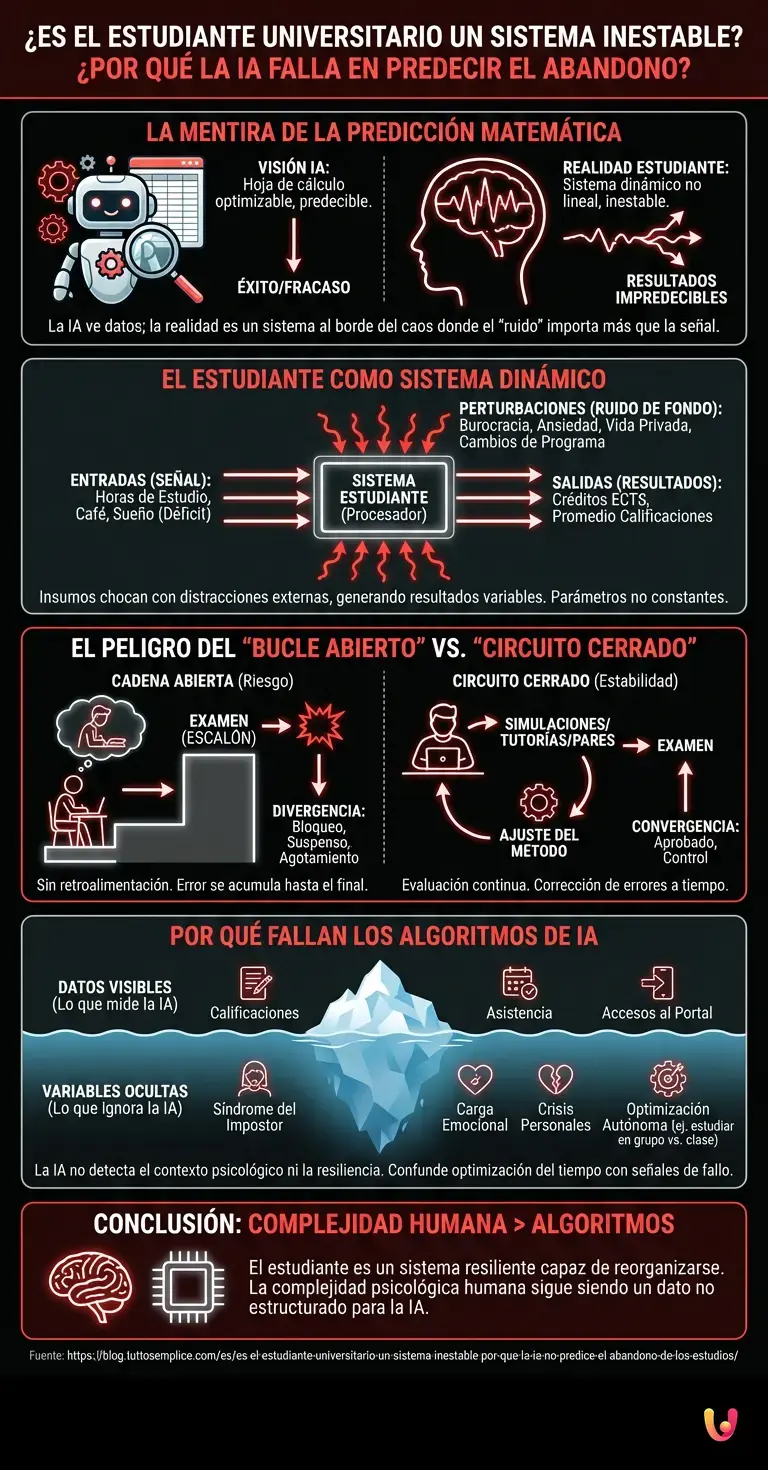 ¿ES EL ESTUDIANTE UNIVERSITARIO UN SISTEMA INESTABLE?
¿POR QUÉ LA IA FALLA EN PREDECIR EL ABANDONO?

LA MENTIRA DE LA PREDICCIÓN MATEMÁTICA

VISIÓN IA:
Hoja de cálculo optimizable, predecible.

ÉXITO/FRACASO

REALIDAD ESTUDIANTE:
Sistema dinámico no lineal, inestable.

RESULTADOS IMPREDECIBLES

La IA ve datos; la realidad es un sistema al borde del caos donde el "ruido" importa más que la señal.

EL ESTUDIANTE COMO SISTEMA DINÁMICO

PERTURBACIONES (RUIDO DE FONDO):
Burocracia, Ansiedad, Vida Privada, Cambios de Programa

ENTRADAS (SEÑAL):
Horas de Estudio, Café, Sueño (Déficit)

SISTEMA ESTUDIANTE
(Procesador)

SALIDAS (RESULTADOS):
Créditos ECTS, Promedio Calificaciones

Insumos chocan con distracciones externas, generando resultados variables. Parámetros no constantes.

EL PELIGRO DEL "BUCLE ABIERTO" VS. "CIRCUITO CERRADO"

CADENA ABIERTA (Riesgo)

EXAMEN
(ESCALÓN)

DIVERGENCIA:
Bloqueo, Suspenso, Agotamiento

Sin retroalimentación. Error se acumula hasta el final.

CIRCUITO CERRADO (Estabilidad)

SIMULACIONES/ TUTORÍAS/PARES

EXAMEN

AJUSTE DEL METODO

CONVERGENCIA:
Aprobado, Control

Evaluación continua. Corrección de errores a tiempo.

POR QUÉ FALLAN LOS ALGORITMOS DE IA

DATOS VISIBLES
(Lo que mide la IA)

Calificaciones

Asistencia

Accesos al Portal

VARIABLES OCULTAS
(Lo que Ignora la IA)

Síndrome del Impostor

Carga Emocional

Crisis Personales

Optimización Autónoma (ej. estudiar en grupo vs. clase)

La IA no detecta el contexto psicológico ni la resiliencia. Confunde optimización del tiempo con señales de fallo.

CONCLUSIÓN: COMPLEJIDAD HUMANA > ALGORITMOS

El estudiante es un sistema resiliente capaz de reorganizarse. La complejidad psicológica humana sigue siendo un dato no estructurado para la IA.

Fuente: https://blog.tuttosemplice.com/es/es-el-estudiante-universitario-un-sistema-inestable-por-que-la-ia-no-predice-el-abandono-de-los-estudios/