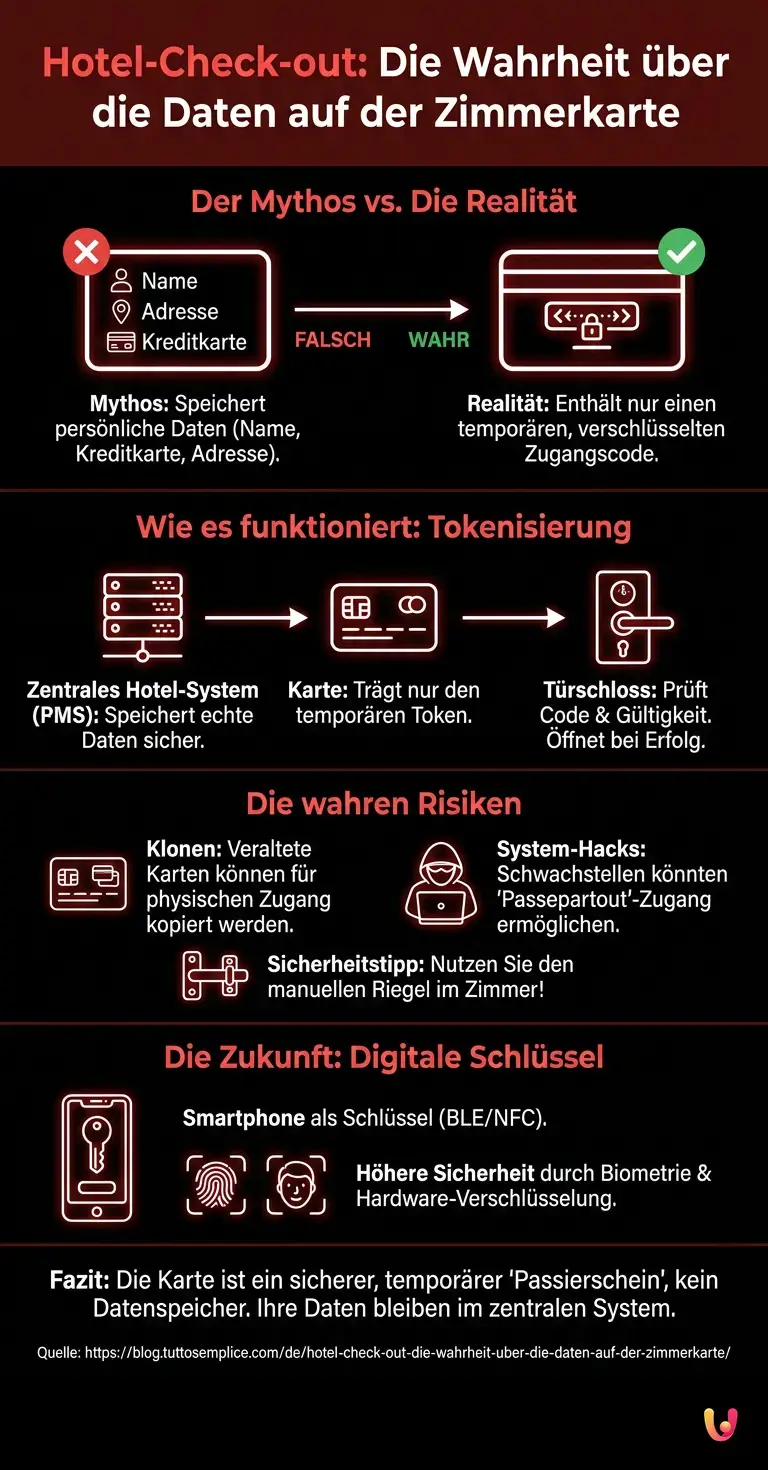 Hotel-Check-out: Die Wahrheit über die Daten auf der Zimmerkarte

Der Mythos vs. Die Realität

Name
Adresse
Kreditkarte

FALSCH

WAHR

Mythos: Speichert persönliche Daten (Name, Kreditkarte, Adresse).

Realität: Enthält nur einen temporären, verschlüsselten Zugangscode.

Wie es funktioniert: Tokenisierung

Zentrales Hotel-System (PMS): Speichert echte Daten sicher.

Karte: Trägt nur den temporären Token.

Türschloss: Prüft Code & Gültigkeit. Öffnet bei Erfolg.

Die wahren Risiken

Klonen: Veraltete Karten können für physischen Zugang kopiert werden.

System-Hacks: Schwachstellen könnten 'Passepartout'-Zugang ermöglichen.

Sicherheitstipp: Nutzen Sie den manuellen Riegel im Zimmer!

Die Zukunft: Digitale Schlüssel

Smartphone als Schlüssel (BLE/NFC).

Höhere Sicherheit durch Biometrie & Hardware-Verschlüsselung.

Fazit: Die Karte ist ein sicherer, temporärer 'Passierschein', kein Datenspeicher. Ihre Daten bleiben im zentralen System.

Quelle: https://blog.tuttosemplice.com/de/hotel-check-out-die-wahrheit-uber-die-daten-auf-der-zimmerkarte/