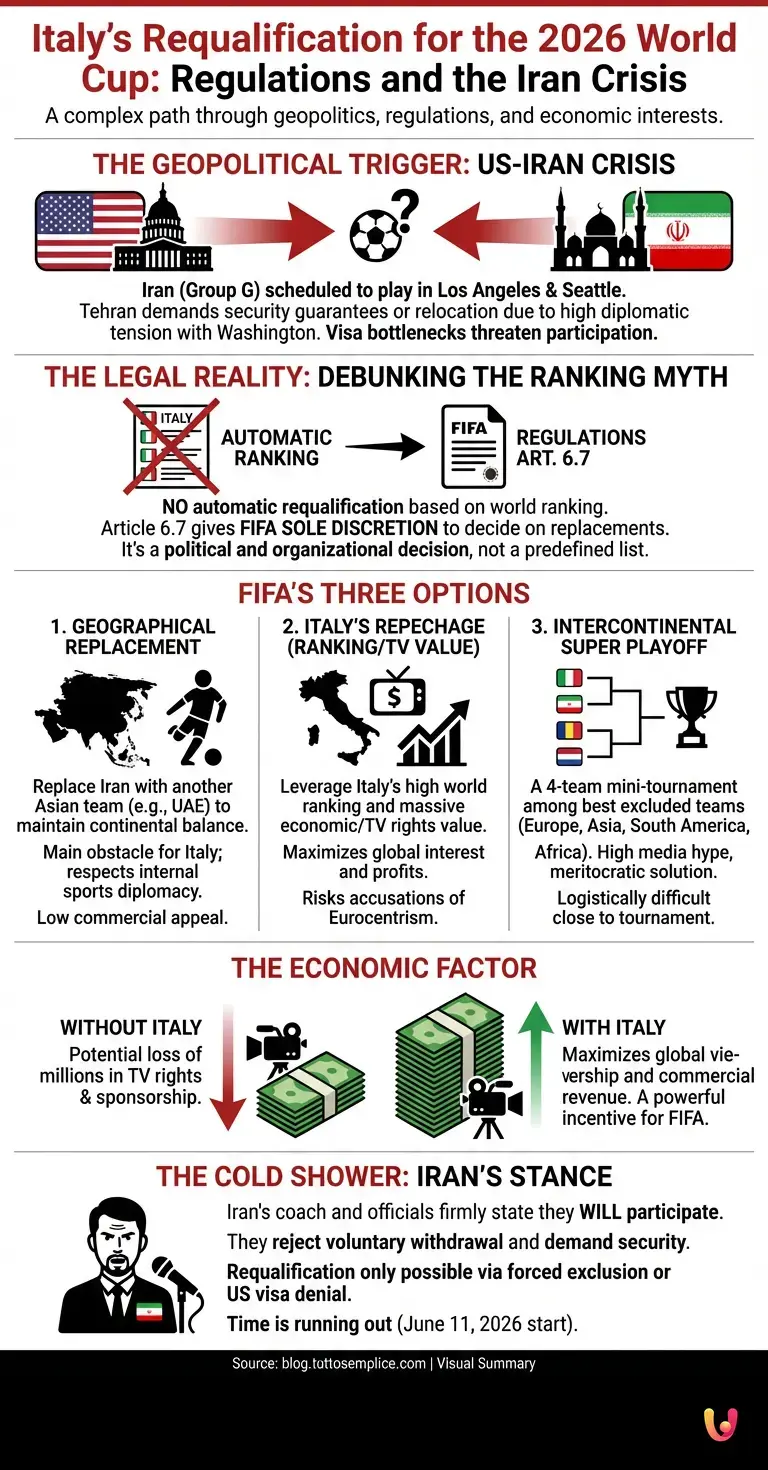 Italy's Requalification for the 2026 World Cup: Regulations and the Iran Crisis

A complex path through geopolitics, regulations, and economic interests.

THE GEOPOLITICAL TRIGGER: US-IRAN CRISIS

Iran (Group G) scheduled to play in Los Angeles & Seattle. Tehran demands security guarantees or relocation due to high diplomatic tension with Washington. Visa bottlenecks threaten participation.

THE LEGAL REALITY: DEBUNKING THE RANKING MYTH

ITALY

AUTOMATIC RANKING

FIFA

REGULATIONS ART. 6.7

NO automatic requalification based on world ranking. Article 6.7 gives FIFA SOLE DISCRETION to decide on replacements. It's a political and organizational decision, not a predefined list.

FIFA'S THREE OPTIONS

1. GEOGRAPHICAL REPLACEMENT

Replace Iran with another Asian team (e.g., UAE) to maintain continental balance.

Main obstacle for Italy; respects internal sports diplomacy.

Low commercial appeal.

2. ITALY'S REPECHAGE (RANKING/TV VALUE)

Leverage Italy's high world ranking and massive economic/TV rights value.

Maximizes global interest and profits.

Risks accusations of Eurocentrism.

3. INTERCONTINENTAL SUPER PLAYOFF

A 4-team mini-tournament among best excluded teams (Europe, Asia, South America, Africa). High media hype, meritocratic solution.

Logistically difficult close to tournament.

THE ECONOMIC FACTOR

WITHOUT ITALY

Potential loss of millions in TV rights & sponsorship.

WITH ITALY

Maximizes global viewership and commercial revenue. A powerful incentive for FIFA.

THE COLD SHOWER: IRAN'S STANCE

Iran's coach and officials firmly state they WILL participate.

They reject voluntary withdrawal and demand security.

Requalification only possible via forced exclusion or US visa denial.

Time is running out (June 11, 2026 start).

Source: blog.tuttosemplice.com | Visual Summary