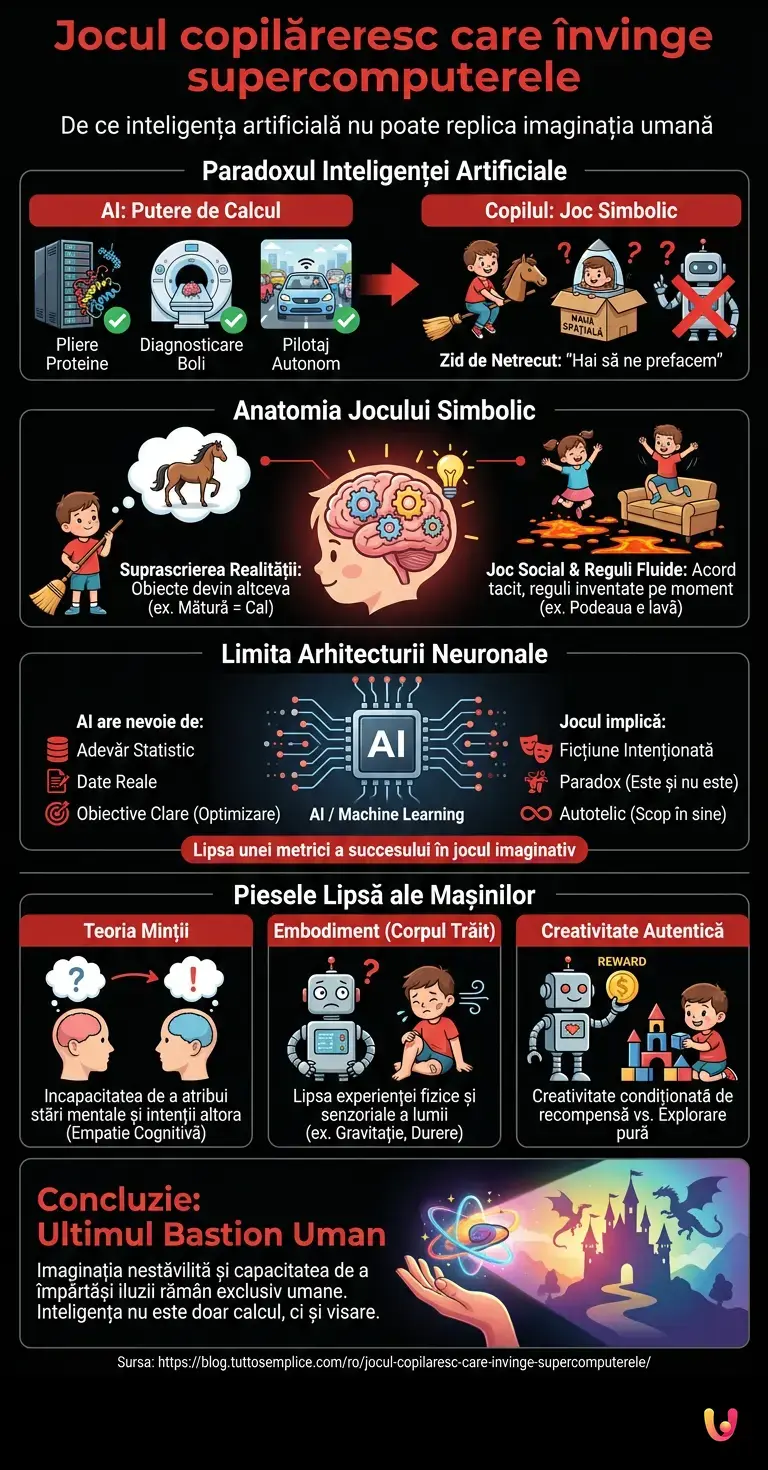 Jocul copilăreresc care învinge supercomputerele

De ce inteligența artificială nu poate replica imaginația umană

Paradoxul Inteligenței Artificiale

AI: Putere de Calcul

Pliere Proteine

Diagnosticare Boli

Pilotaj Autonom

Copilul: Joc Simbolic

NAVĂ SPAȚIALĂ

Zid de Netrecut: "Hai să ne prefacem"

Anatomia Jocului Simbolic

Suprascrierea Realității: Obiecte devin altceva (ex. Mătură = Cal)

Joc Social & Reguli Fluide: Acord tacit, reguli inventate pe moment (ex. Podeaua e lavă)

Limita Arhitecturii Neuronale

AI are nevoie de:

Adevăr Statistic

Date Reale

Obiective Clare (Optimizare)

AI

AI / Machine Learning

Jocul implică:

Ficțiune Intenționată

Paradox (Este și nu este)

Autotelic (Scop în sine)

Lipsa unei metrici a succesului în jocul imaginativ

Piesele Lipsă ale Mașinilor

Teoria Minții

Incapacitatea de a atribui stări mentale și intenții altora (Empatie Cognitivă)

Embodiment (Corpul Trăit)

Lipsa experienței fizice și senzoriale a lumii (ex. Gravitație, Durere)

Creativitate Autentică

REWARD

Creativitate condiționată de recompensă vs. Explorare pură

Concluzie: Ultimul Bastion Uman

Imaginația nestăvilită și capacitatea de a împărtăși iluzii rămân exclusiv umane. Inteligența nu este doar calcul, ci și visare.

Sursa: https://blog.tuttosemplice.com/ro/jocul-copilaresc-care-invinge-supercomputerele/