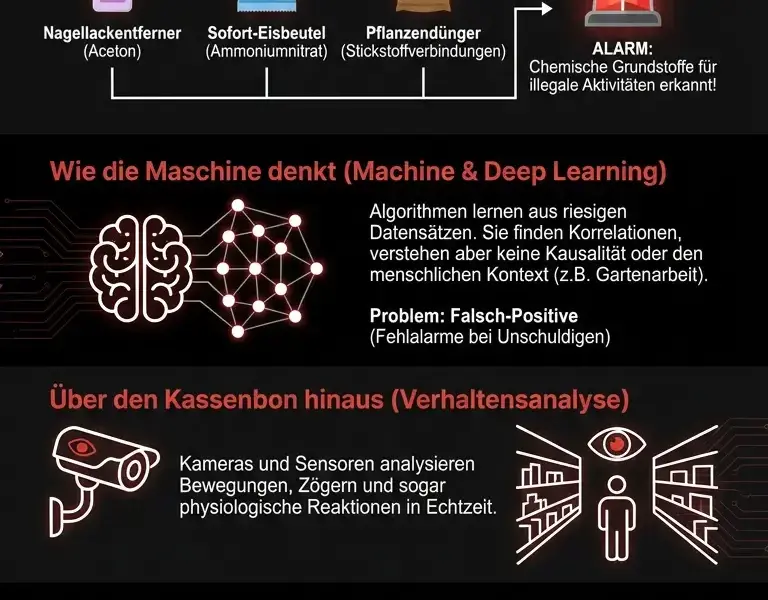 Nagellackentferner
(Aceton)

Sofort-Eisbeutel
(Ammoniumnitrat)

Pflanzendünger
(Stickstoffverbindungen)

ALARM:
Chemische Grundstoffe für illegale Aktivitäten erkannt!

Wie die Maschine denkt (Machine & Deep Learning)

Algorithmen lernen aus riesigen Datensätzen. Sie finden Korrelationen, verstehen aber keine Kausalität oder den menschlichen Kontext (z.B. Gartenarbeit).

Problem: Falsch-Positive
(Fehlalarme bei Unschuldigen)

Über den Kassenbon hinaus (Verhaltensanalyse)

Kameras und Sensoren analysieren Bewegungen, Zögern und sogar physiologische Reaktionen in Echtzeit.