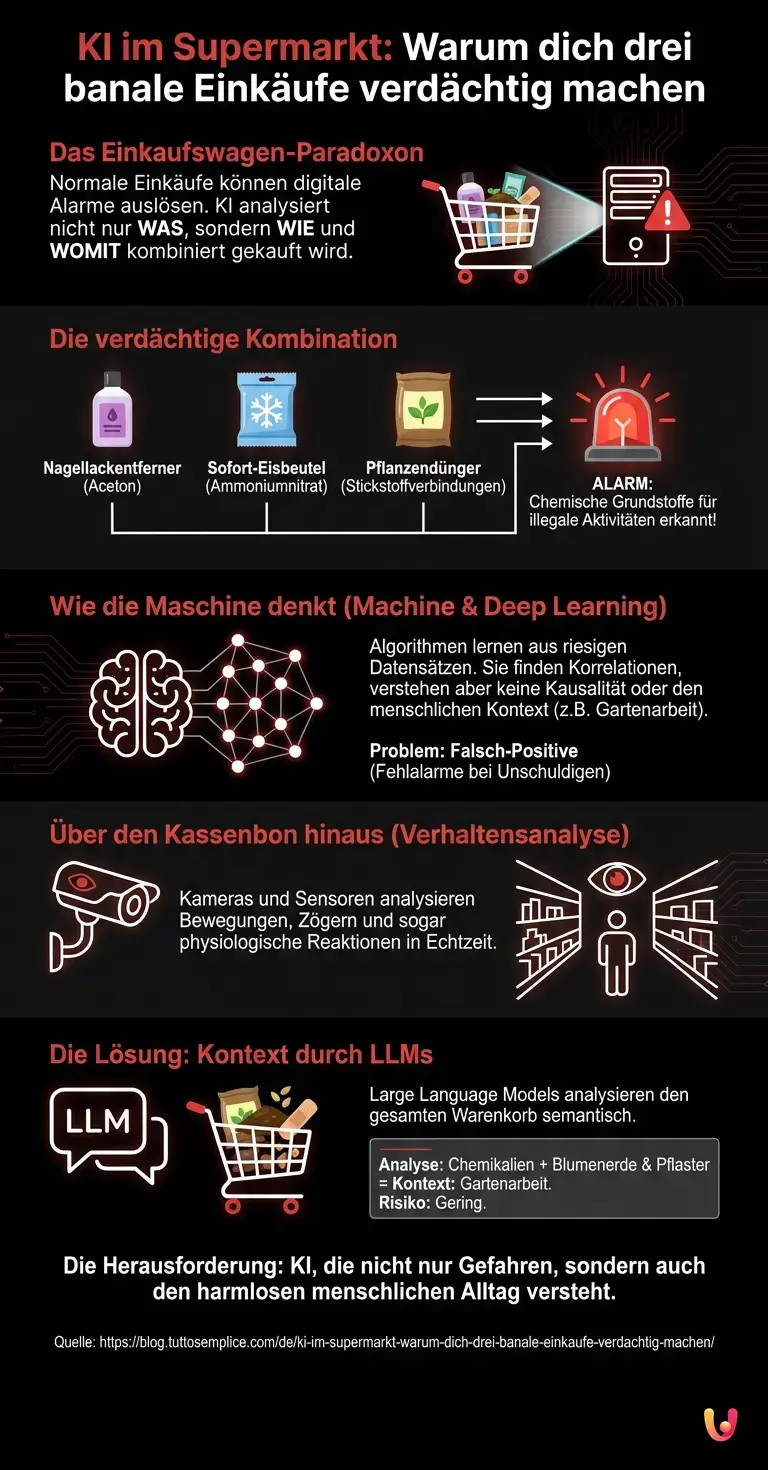 KI im Supermarkt: Warum dich drei banale Einkäufe verdächtig machen

Das Einkaufswagen-Paradoxon

Normale Einkäufe können digitale Alarme auslösen. KI analysiert nicht nur WAS, sondern WIE und WOMIT kombiniert gekauft wird.

Die verdächtige Kombination

Nagellackentferner
(Aceton)

Sofort-Eisbeutel
(Ammoniumnitrat)

Pflanzendünger
(Stickstoffverbindungen)

ALARM:
Chemische Grundstoffe für illegale Aktivitäten erkannt!

Wie die Maschine denkt (Machine & Deep Learning)

Algorithmen lernen aus riesigen Datensätzen. Sie finden Korrelationen, verstehen aber keine Kausalität oder den menschlichen Kontext (z.B. Gartenarbeit).

Problem: Falsch-Positive
(Fehlalarme bei Unschuldigen)

Über den Kassenbon hinaus (Verhaltensanalyse)

Kameras und Sensoren analysieren Bewegungen, Zögern und sogar physiologische Reaktionen in Echtzeit.

Die Lösung: Kontext durch LLMs

LLM

Large Language Models analysieren den gesamten Warenkorb semantisch.

Analyse: Chemikalien + Blumenerde & Pflaster
= Kontext: Gartenarbeit.
Risiko: Gering.

Die Herausforderung: KI, die nicht nur Gefahren, sondern auch den harmlosen menschlichen Alltag versteht.

Quelle: https://blog.tuttosemplice.com/de/ki-im-supermarkt-warum-dich-drei-banale-einkaufe-verdachtig-machen/