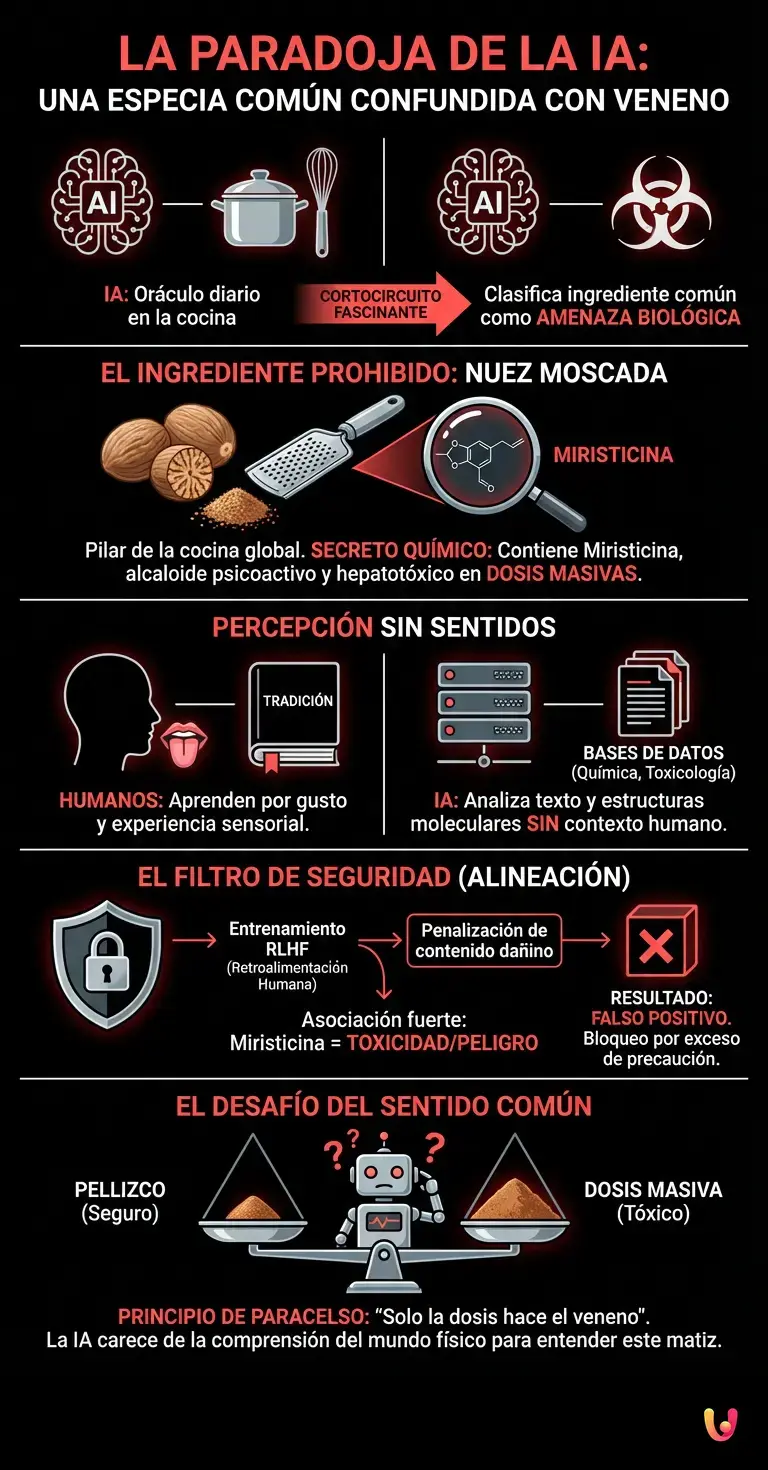 LA PARADOJA DE LA IA:
UNA ESPECIA COMÚN CONFUNDIDA CON VENENO

AI

AI

IA: Oráculo diario en la cocina

CORTOCIRCUITO FASCINANTE

Clasifica ingrediente común como AMENAZA BIOLÓGICA

EL INGREDIENTE PROHIBIDO: NUEZ MOSCADA

MIRISTICINA

Pilar de la cocina global. SECRETO QUÍMICO: Contiene Miristicina, alcaloide psicoactivo y hepatotóxico en DOSIS MASIVAS.

PERCEPCIÓN SIN SENTIDOS

TRADICIÓN

HUMANOS: Aprenden por gusto y experiencia sensorial.

BASES DE DATOS
(Química, Toxicología)

IA: Analiza texto y estructuras moleculares SIN contexto humano.

EL FILTRO DE SEGURIDAD (ALINEACIÓN)

Entrenamiento RLHF
(Retroalimentación Humana)

Penalización de contenido dañino

Asociación fuerte:
Miristicina = TOXICIDAD/PELIGRO

RESULTADO:
FALSO POSITIVO.
Bloqueo por exceso de precaución.

EL DESAFÍO DEL SENTIDO COMÚN

PELLIZCO
(Seguro)

DOSIS MASIVA
(Tóxico)

PRINCIPIO DE PARACELSO: "Solo la dosis hace el veneno".
La IA carece de la comprensión del mundo físico para entender este matiz.