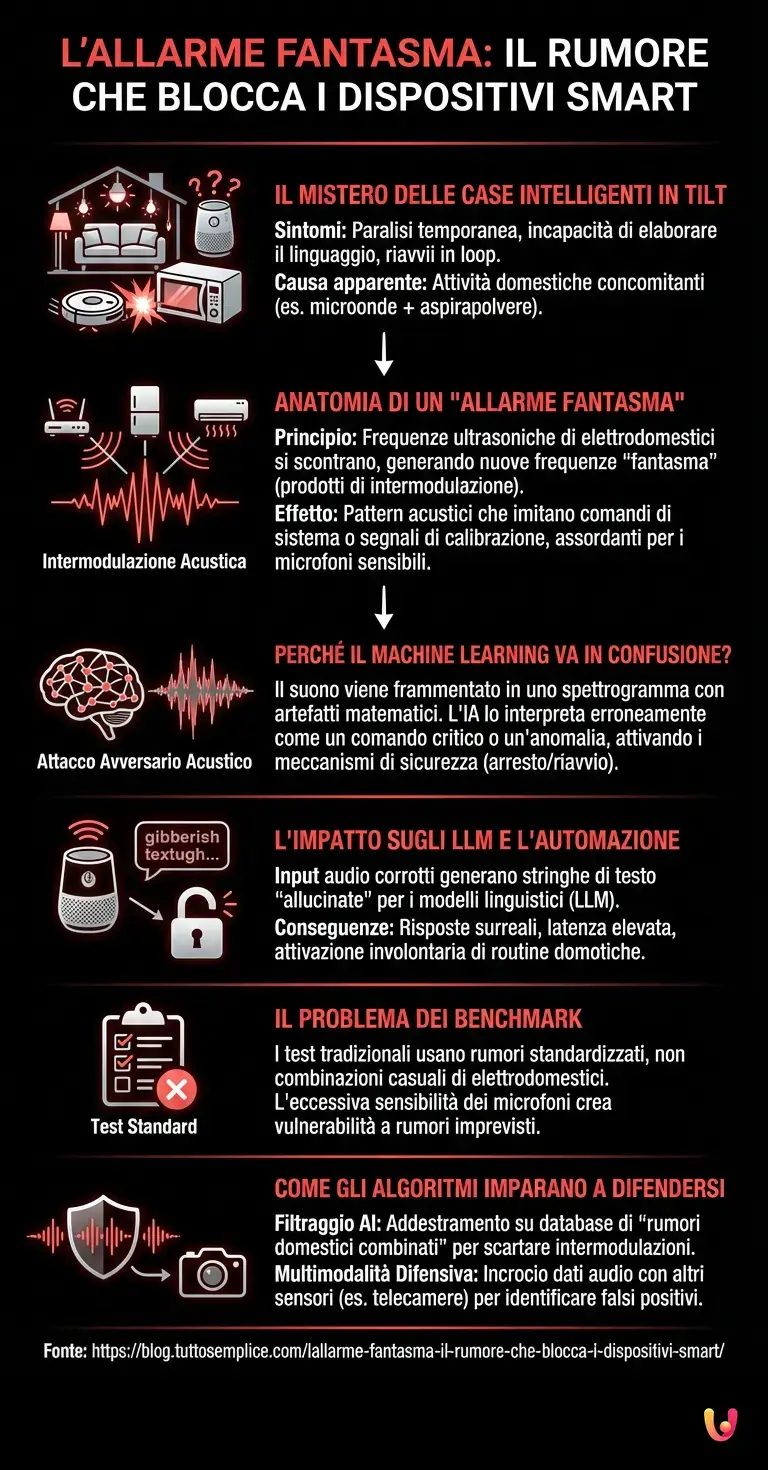 L'ALLARME FANTASMA: IL RUMORE CHE BLOCCA I DISPOSITIVI SMART

???

IL MISTERO DELLE CASE INTELLIGENTI IN TILT

Sintomi: Paralisi temporanea, incapacità di elaborare il linguaggio, riavvii in loop.

Causa apparente: Attività domestiche concomitanti (es. microonde + aspirapolvere).

Intermodulazione Acustica

ANATOMIA DI UN "ALLARME FANTASMA"

Principio: Frequenze ultrasoniche di elettrodomestici si scontrano, generando nuove frequenze "fantasma" (prodotti di intermodulazione).

Effetto: Pattern acustici che imitano comandi di sistema o segnali di calibrazione, assordanti per i microfoni sensibili.

Attacco Avversario Acustico

PERCHÉ IL MACHINE LEARNING VA IN CONFUSIONE?

Il suono viene frammentato in uno spettrogramma con artefatti matematici. L'IA lo interpreta erroneamente come un comando critico o un'anomalia, attivando i meccanismi di sicurezza (arresto/riavvio).

gibberish textugh...

L'IMPATTO SUGLI LLM E L'AUTOMAZIONE

Input audio corrotti generano stringhe di testo "allucinate" per i modelli linguistici (LLM).

Conseguenze: Risposte surreali, latenza elevata, attivazione involontaria di routine domotiche.

Test Standard

IL PROBLEMA DEI BENCHMARK

I test tradizionali usano rumori standardizzati, non combinazioni casuali di elettrodomestici. L'eccessiva sensibilità dei microfoni crea vulnerabilità a rumori imprevisti.

COME GLI ALGORITMI IMPARANO A DIFENDERSI

Filtraggio AI: Addestramento su database di "rumori domestici combinati" per scartare intermodulazioni.

Multimodalità Difensiva: Incrocio dati audio con altri sensori (es. telecamere) per identificare falsi positivi.

Fonte: https://blog.tuttosemplice.com/lallarme-fantasma-il-rumore-che-blocca-i-dispositivi-smart/