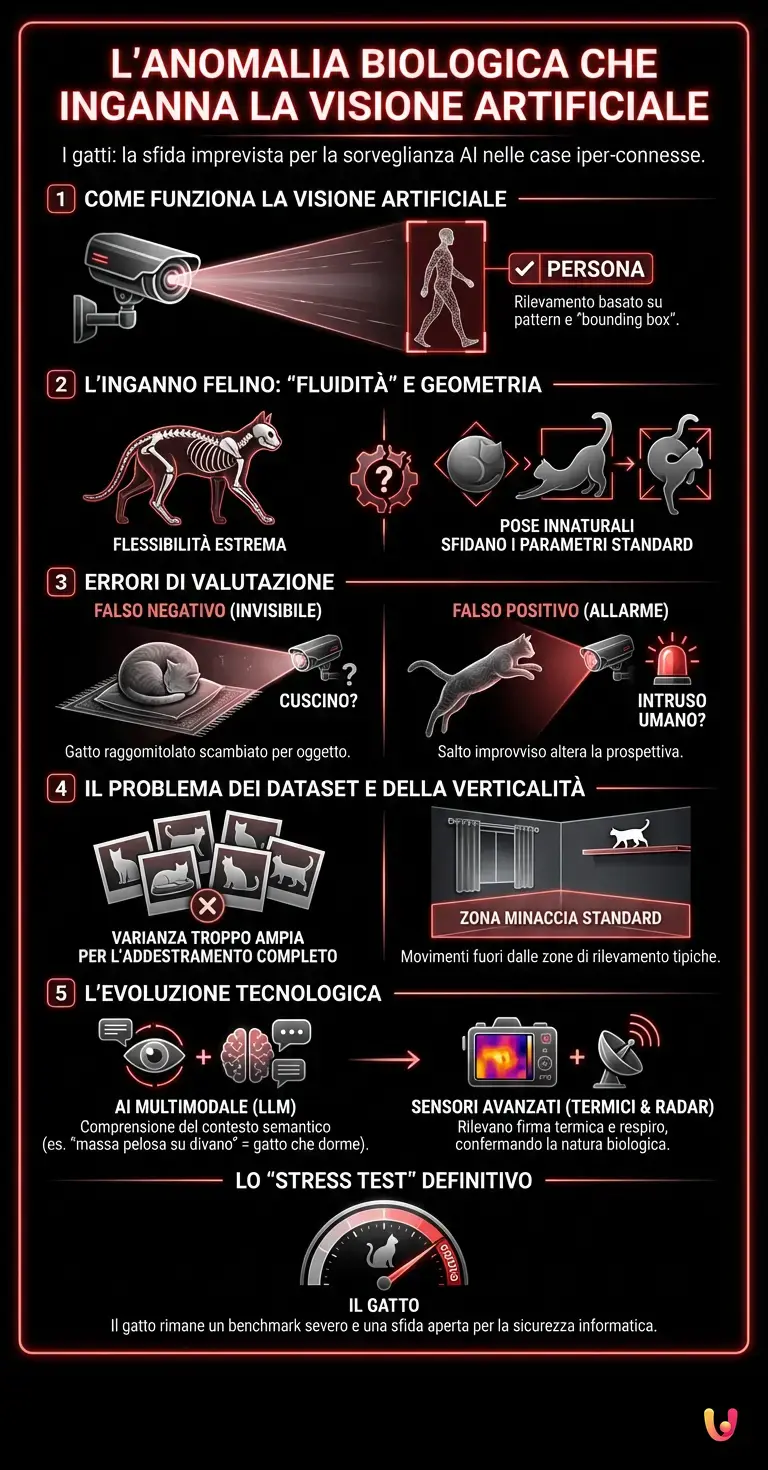 L'ANOMALIA BIOLOGICA CHE INGANNA LA VISIONE ARTIFICIALE

I gatti: la sfida imprevista per la sorveglianza AI nelle case iper-connesse.

1 COME FUNZIONA LA VISIONE ARTIFICIALE

PERSONA

Rilevamento basato su pattern e "bounding box".

2 L'INGANNO FELINO: "FLUIDITÀ" E GEOMETRIA

FLESSIBILITÀ ESTREMA

?

POSE INNATURALI SFIDANO I PARAMETRI STANDARD

3 ERRORI DI VALUTAZIONE

FALSO NEGATIVO (INVISIBILE)

CUSCINO?

Gatto raggomitolato scambiato per oggetto.

FALSO POSITIVO (ALLARME)

INTRUSO UMANO?

Salto improvviso altera la prospettiva.

4 IL PROBLEMA DEI DATASET E DELLA VERTICALITÀ

VARIANZA TROPPO AMPIA PER L'ADDESTRAMENTO COMPLETO

ZONA MINACCIA STANDARD

Movimenti fuori dalle zone di rilevamento tipiche.

5 L'EVOLUZIONE TECNOLOGICA

AI MULTIMODALE (LLM)
Comprensione del contesto semantico (es. "massa pelosa su divano" = gatto che dorme).

SENSORI AVANZATI (TERMICI & RADAR)
Rilevano firma termica e respiro, confermando la natura biologica.

LO "STRESS TEST" DEFINITIVO

IL GATTO
Il gatto rimane un benchmark severo e una sfida aperta per la sicurezza informatica.