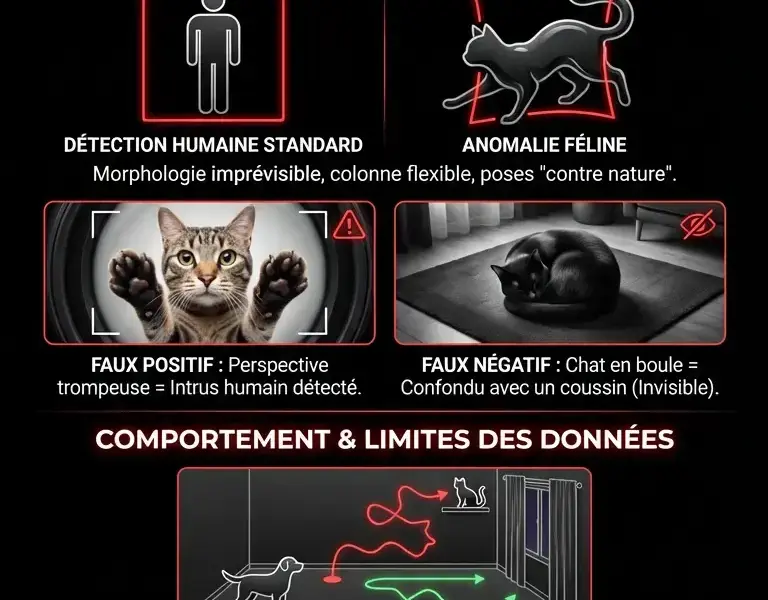 DÉTECTION HUMAINE STANDARD

ANOMALIE FÉLINE

Morphologie imprévisible, colonne flexible, poses "contre nature".

FAUX POSITIF : Perspective trompeuse = Intrus humain détecté.

FAUX NÉGATIF : Chat en boule = Confondu avec un coussin (Invisible).

COMPORTEMENT & LIMITES DES DONNÉES