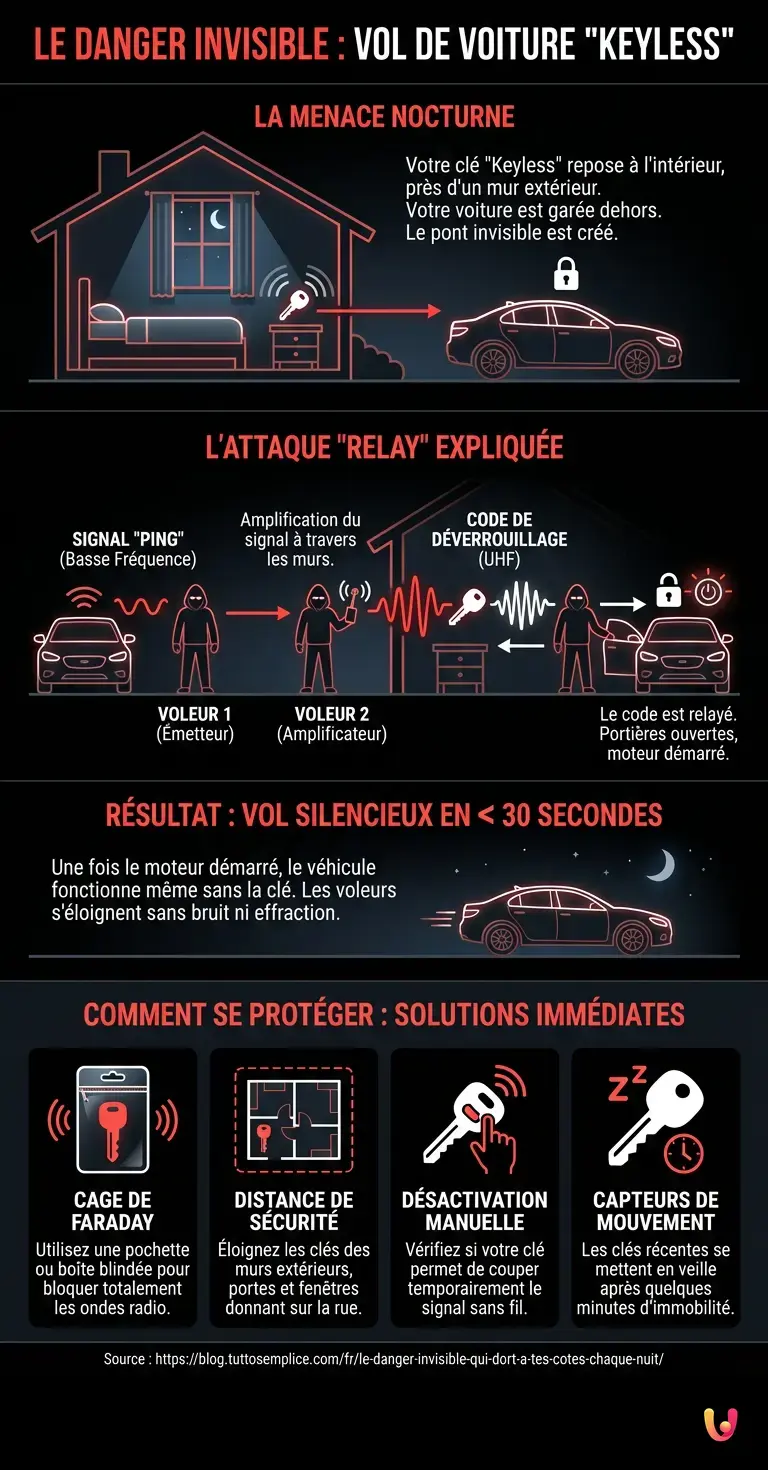 LE DANGER INVISIBLE : VOL DE VOITURE "KEYLESS"

LA MENACE NOCTURNE

Votre clé "Keyless" repose à l'intérieur, près d'un mur extérieur. Votre voiture est garée dehors. Le pont invisible est créé.

L'ATTAQUE "RELAY" EXPLIQUÉE

SIGNAL "PING" (Basse Fréquence)

Amplification du signal à travers les murs.

CODE DE DÉVERROUILLAGE (UHF)

VOLEUR 1 (Émetteur)

VOLEUR 2 (Amplificateur)

Le code est relayé. Portières ouvertes, moteur démarré.

RÉSULTAT : VOL SILENCIEUX EN < 30 SECONDES

Une fois le moteur démarré, le véhicule fonctionne même sans la clé. Les voleurs s'éloignent sans bruit ni effraction.

COMMENT SE PROTÉGER : SOLUTIONS IMMÉDIATES

CAGE DE FARADAY
Utilisez une pochette ou boîte blindée pour bloquer totalement les ondes radio.

DISTANCE DE SÉCURITÉ
Éloignez les clés des murs extérieurs, portes et fenêtres donnant sur la rue.

DÉSACTIVATION MANUELLE
Vérifiez si votre clé permet de couper temporairement le signal sans fil.

CAPTEURS DE MOUVEMENT
Les clés récentes se mettent en veille après quelques minutes d'immobilité.

Source : https://blog.tuttosemplice.com/fr/le-danger-invisible-qui-dort-a-tes-cotes-chaque-nuit/