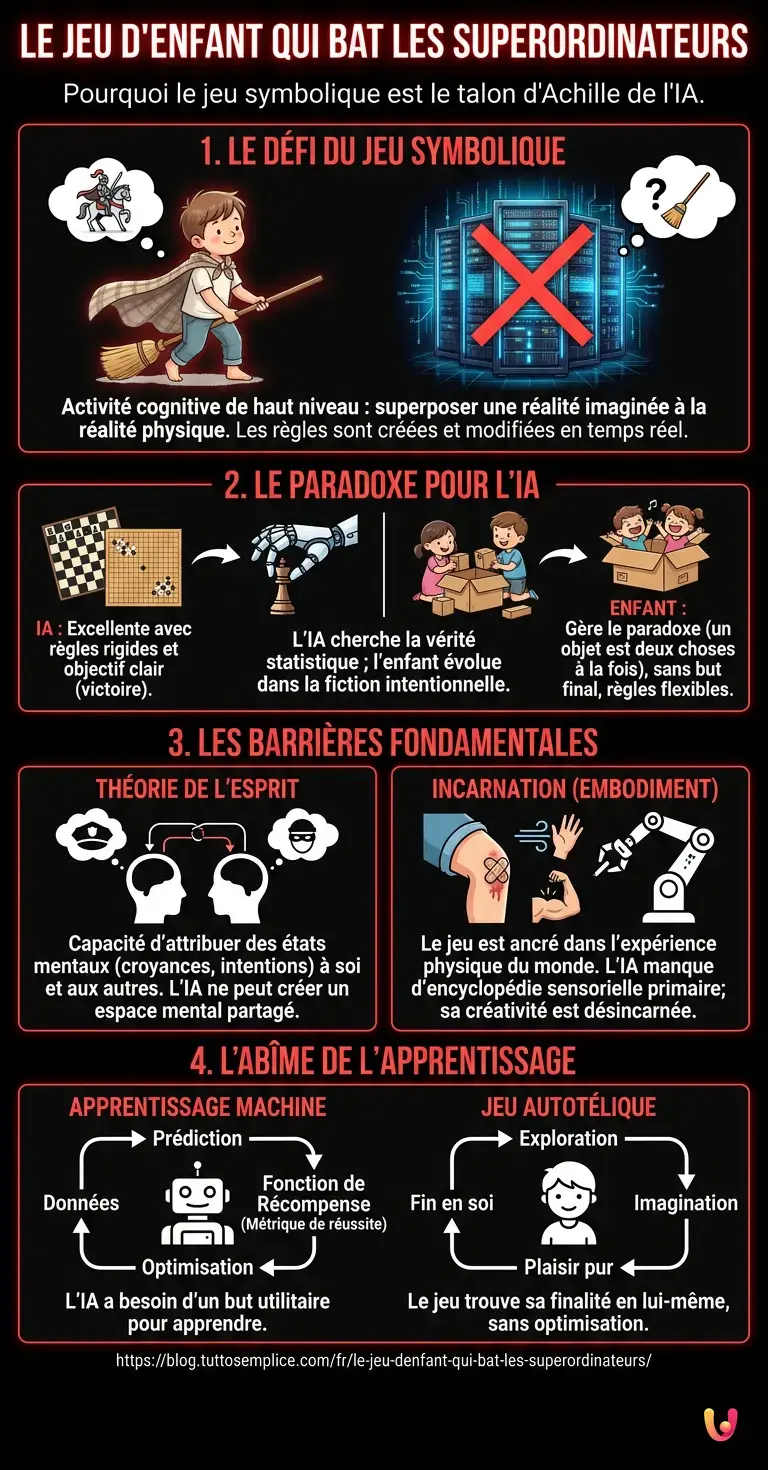 LE JEU D'ENFANT QUI BAT LES SUPERORDINATEURS

Pourquoi le jeu symbolique est le talon d'Achille de l'IA.

1. LE DÉFI DU JEU SYMBOLIQUE

?

Activité cognitive de haut niveau : superposer une réalité imaginée à la réalité physique. Les règles sont créées et modifiées en temps réel.

2. LE PARADOXE POUR L'IA

IA : Excellente avec règles rigides et objectif clair (victoire).

L'IA cherche la vérité statistique ; l'enfant évolue dans la fiction intentionnelle.

ENFANT : Gère le paradoxe (un objet est deux choses à la fois), sans but final, règles flexibles.

3. LES BARRIÈRES FONDAMENTALES

THÉORIE DE L'ESPRIT

Capacité d'attribuer des états mentaux (croyances, intentions) à soi et aux autres. L'IA ne peut créer un espace mental partagé.

INCARNATION (EMBODIMENT)

Le jeu est ancré dans l'expérience physique du monde. L'IA manque d'encyclopédie sensorielle primaire; sa créativité est désincarnée.

4. L'ABÎME DE L'APPRENTISSAGE

APPRENTISSAGE MACHINE

Prédiction
Fonction de Récompense (Métrique de réussite)
Optimisation
Données

L'IA a besoin d'un but utilitaire pour apprendre.

JEU AUTOTÉLIQUE

Exploration
Imagination
Plaisir pur
Fin en soi

Le jeu trouve sa finalité en lui-même, sans optimisation.

https://blog.tuttosemplice.com/fr/le-jeu-denfant-qui-bat-les-superordinateurs/