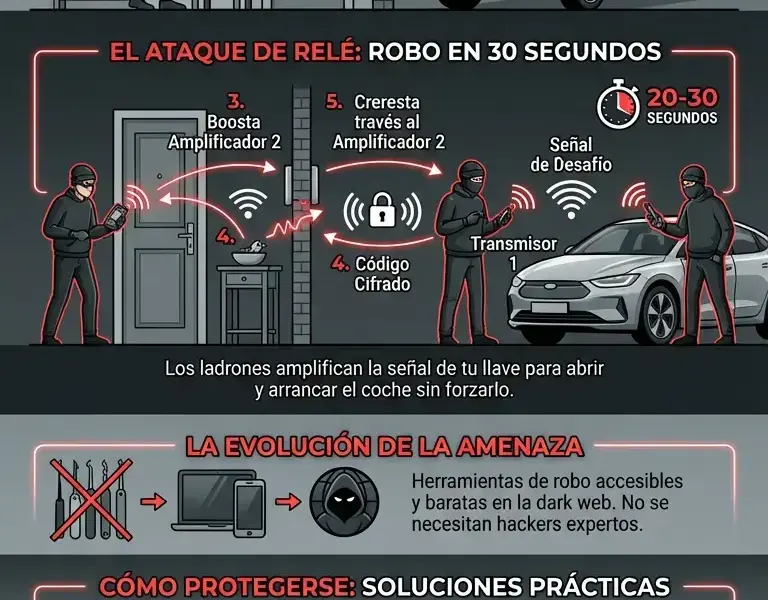 EL ATAQUE DE RELÉ: ROBO EN 30 SEGUNDOS

20-30 SEGUNDOS

3. Boosta Amplificador 2

5. Creresta través al Amplificador 2

Señal de Desafío

4.

4. Código Cifrado

Transmisor 1

Los ladrones amplifican la señal de tu llave para abrir y arrancar el coche sin forzarlo.

LA EVOLUCIÓN DE LA AMENAZA

Herramientas de robo accesibles y baratas en la dark web. No se necesitan hackers expertos.

CÓMO PROTEGERSE: SOLUCIONES PRÁCTICAS