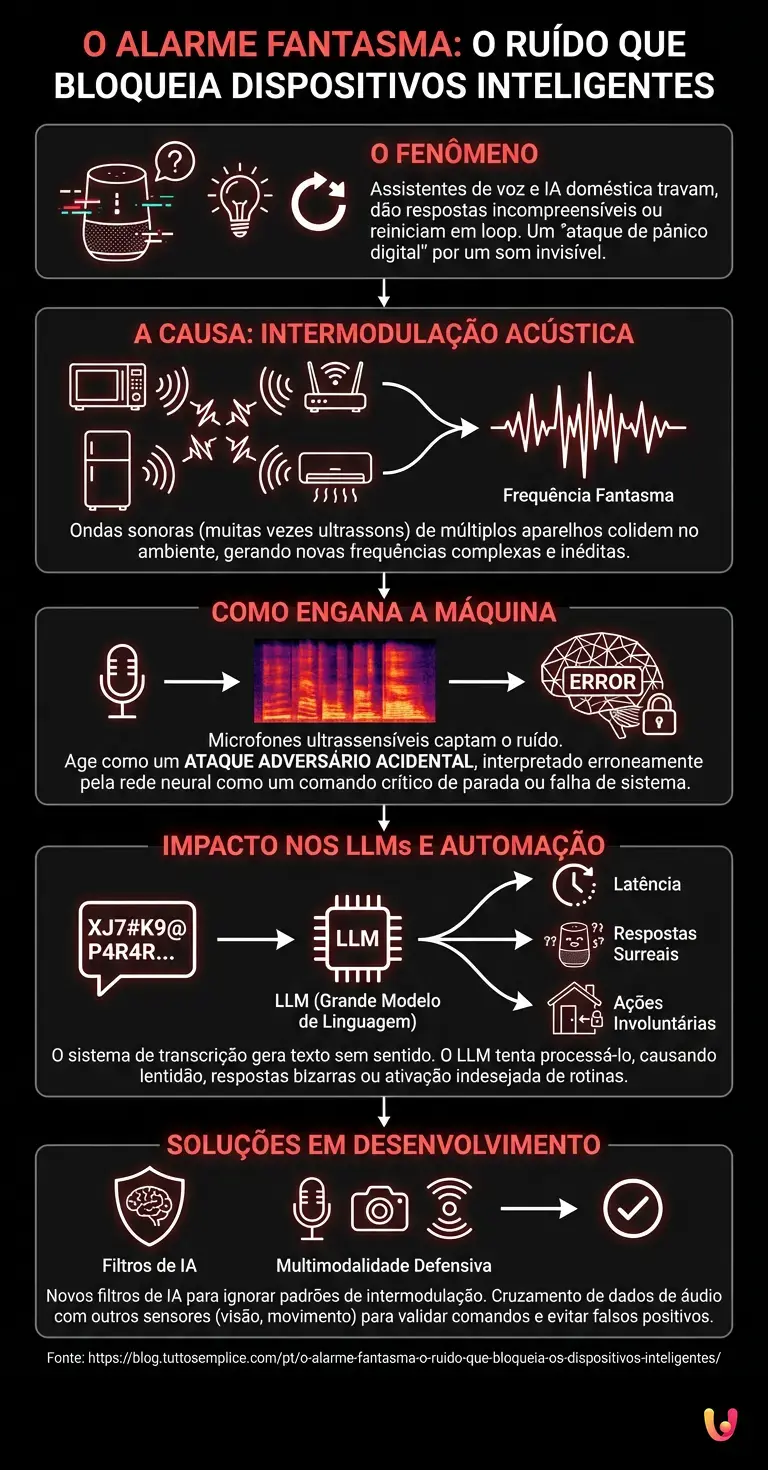 O ALARME FANTASMA: O RUÍDO QUE BLOQUEIA DISPOSITIVOS INTELIGENTES

O FENÔMENO

Assistentes de voz e IA doméstica travam, dão respostas incompreensíveis ou reiniciam em loop. Um "ataque de pânico digital" por um som invisível.

A CAUSA: INTERMODULAÇÃO ACÚSTICA

Frequência Fantasma

Ondas sonoras (muitas vezes ultrassons) de múltiplos aparelhos colidem no ambiente, gerando novas frequências complexas e inéditas.

COMO ENGANA A MÁQUINA

ERROR

Microfones ultrassensíveis captam o ruído. Age como um ATAQUE ADVERSÁRIO ACIDENTAL, interpretado erroneamente pela rede neural como um comando crítico de parada ou falha de sistema.

IMPACTO NOS LLMs E AUTOMAÇÃO

XJ7#K9@ P4R4R...

LLM

LLM (Grande Modelo de Linguagem)

Latência

Respostas Surreais

Ações Involuntárias

O sistema de transcrição gera texto sem sentido. O LLM tenta processá-lo, causando lentidão, respostas bizarras ou ativação indesejada de rotinas.

SOLUÇÕES EM DESENVOLVIMENTO

Filtros de IA

Multimodalidade Defensiva

Novos filtros de IA para ignorar padrões de intermodulação. Cruzamento de dados de áudio com outros sensores (visão, movimento) para validar comandos e evitar falsos positivos.

Fonte: https://blog.tuttosemplice.com/pt/o-alarme-fantasma-o-ruido-que-bloqueia-os-dispositivos-inteligentes/