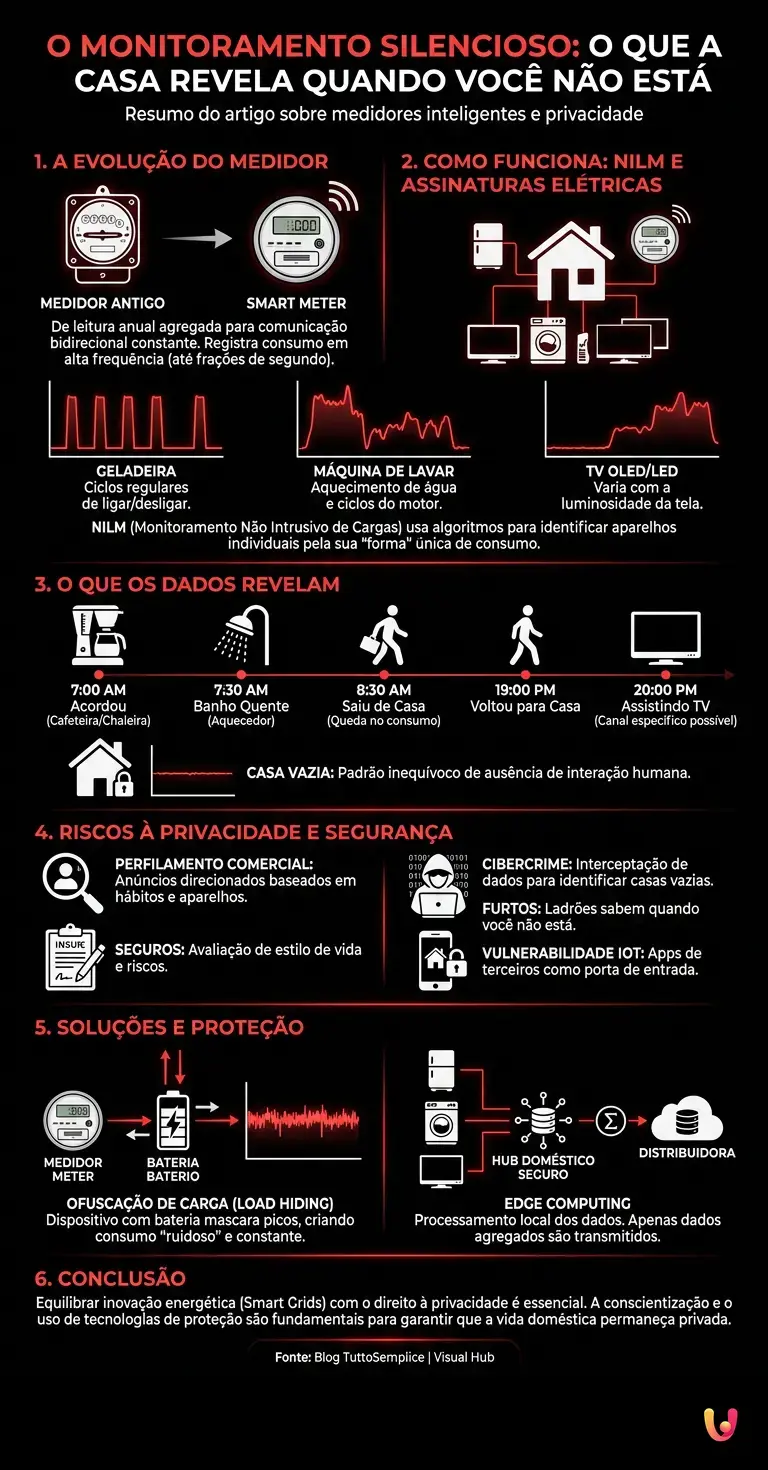 O MONITORAMENTO SILENCIOSO: O QUE A CASA REVELA QUANDO VOCÊ NÃO ESTÁ
Resumo do artigo sobre medidores inteligentes e privacidade

1. A EVOLUÇÃO DO MEDIDOR

MEDIDOR ANTIGO
SMART METER
De leitura anual agregada para comunicação bidirecional constante. Registra consumo em alta frequência (até frações de segundo).

2. COMO FUNCIONA: NILM E ASSINATURAS ELÉTRICAS

GELADEIRA
Ciclos regulares de ligar/desligar.
MÁQUINA DE LAVAR
Aquecimento de água e ciclos do motor.
TV OLED/LED
Varia com a luminosidade da tela.
NILM (Monitoramento Não Intrusivo de Cargas) usa algoritmos para identificar aparelhos individuais pela sua "forma" única de consumo.

3. O QUE OS DADOS REVELAM

7:00 AM
Acordou
(Cafeteira/Chaleira)
7:30 AM
Banho Quente
(Aquecedor)
8:30 AM
Saiu de Casa
(Queda no consumo)
19:00 PM
Voltou para Casa
20:00 PM
Assistindo TV
(Canal específico possível)
CASA VAZIA: Padrão inequívoco de ausência de interação humana.

4. RISCOS À PRIVACIDADE E SEGURANÇA

PERFILAMENTO COMERCIAL: Anúncios direcionados baseados em hábitos e aparelhos.
INSURE
SEGUROS: Avaliação de estilo de vida e riscos.
CIBERCRIME: Interceptação de dados para identificar casas vazias.
FURTOS: Ladrões sabem quando você não está.
VULNERABILIDADE IOT: Apps de terceiros como porta de entrada.

5. SOLUÇÕES E PROTEÇÃO

MEDIDOR METER
BATERIA BATERIO
OFUSCAÇÃO DE CARGA (LOAD HIDING)
Dispositivo com bateria mascara picos, criando consumo "ruidoso" e constante.
HUB DOMÉSTICO SECURO
DISTRIBUIDORA
EDGE COMPUTING
Processamento local dos dados. Apenas dados agregados são transmitidos.

6. CONCLUSÃO
Equilibrar inovação energética (Smart Grids) com o direito à privacidade é essencial. A conscientização e o uso de tecnologias de proteção são fundamentais para garantir que a vida doméstica permaneça privada.

Fonte: Blog TuttoSemplice | Visual Hub