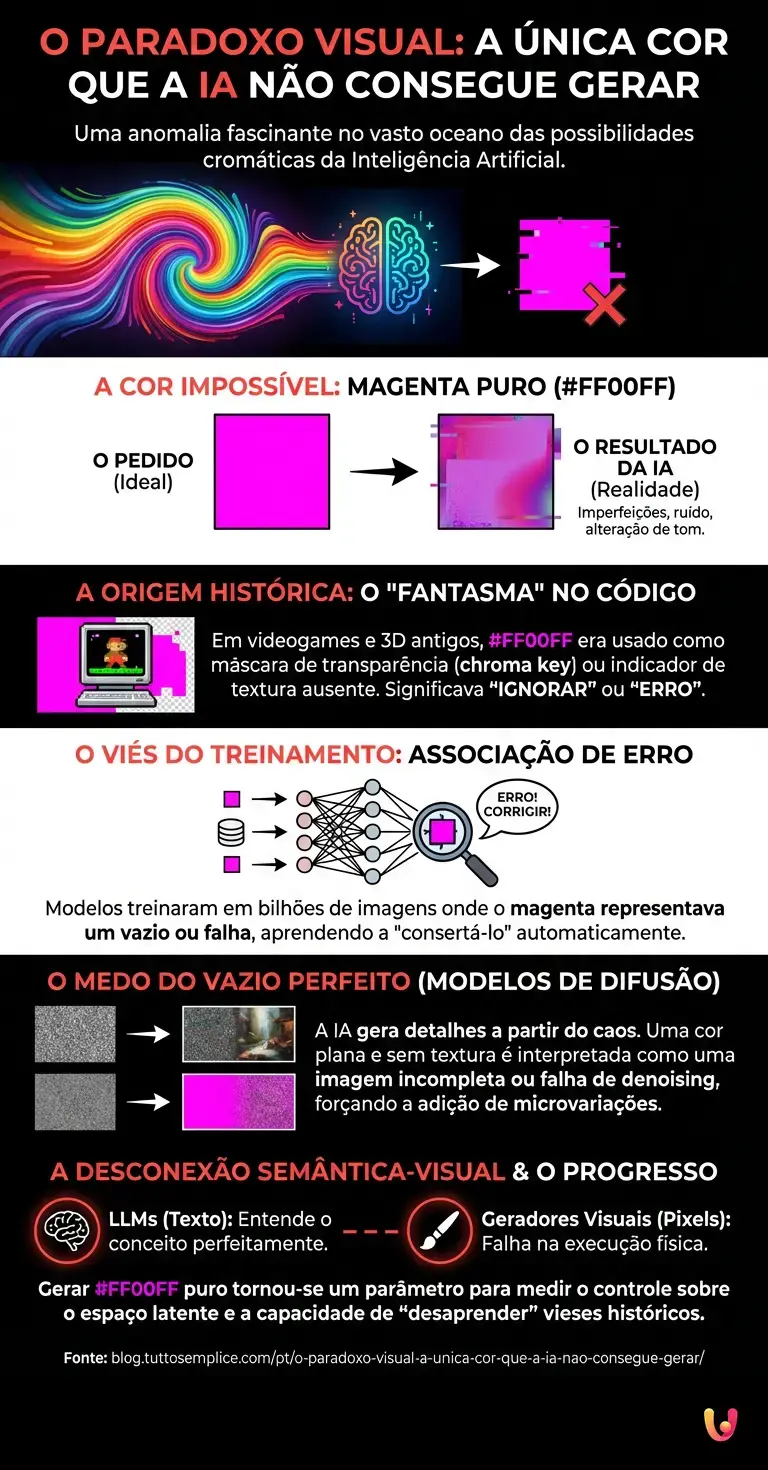 O PARADOXO VISUAL: A ÚNICA COR QUE A IA NÃO CONSEGUE GERAR

Uma anomalia fascinante no vasto oceano das possibilidades cromáticas da Inteligência Artificial.

A COR IMPOSSÍVEL: MAGENTA PURO (#FF00FF)

O PEDIDO (Ideal)

O RESULTADO DA IA (Realidade)
Imperfeições, ruído, alteração de tom.

A ORIGEM HISTÓRICA: O "FANTASMA" NO CÓDIGO

Em videogames e 3D antigos, #FF00FF era usado como máscara de transparência (chroma key) ou indicador de textura ausente. Significava “IGNORAR” ou “ERRO”.

O VIÉS DO TREINAMENTO: ASSOCIAÇÃO DE ERRO

ERRO! CORRIGIR!

Modelos treinaram em bilhões de imagens onde o magenta representava um vazio ou falha, aprendendo a "consertá-lo" automaticamente.

O MEDO DO VAZIO PERFEITO (MODELOS DE DIFUSÃO)

A IA gera detalhes a partir do caos. Uma cor plana e sem textura é interpretada como uma imagem incompleta ou falha de denoising, forçando a adição de microvariações.

A DESCONEXÃO SEMÂNTICA-VISUAL & O PROGRESSO

LLMs (Texto): Entende o conceito perfeitamente.

Geradores Visuais (Pixels): Falha na execução física.

Gerar #FF00FF puro tornou-se um parâmetro para medir o controle sobre o espaço latente e a capacidade de “desaprender” vieses históricos.

Fonte: blog.tuttosemplice.com/pt/o-paradoxo-visual-a-unica-cor-que-a-ia-nao-consegue-gerar/