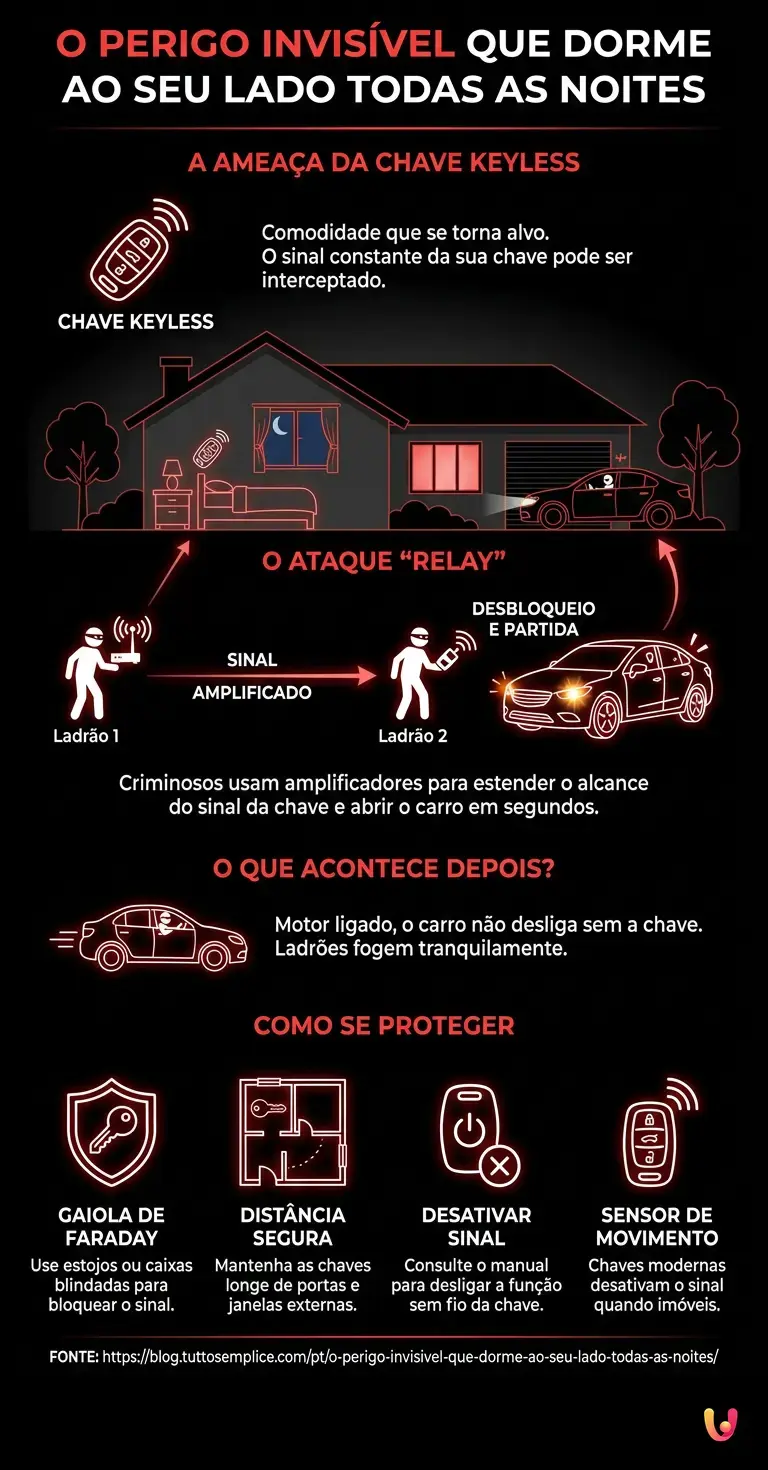 O PERIGO INVISÍVEL QUE DORME AO SEU LADO TODAS AS NOITES

A AMEAÇA DA CHAVE KEYLESS

CHAVE KEYLESS

Comodidade que se torna alvo.
O sinal constante da sua chave pode ser interceptado.

O ATAQUE "RELAY"

Ladrão 1

SINAL

AMPLIFICADO

Ladrão 2

DESBLOQUEIO E PARTIDA

Criminosos usam amplificadores para estender o alcance do sinal da chave e abrir o carro em segundos.

O QUE ACONTECE DEPOIS?

Motor ligado, o carro não desliga sem a chave.
Ladrões fogem tranquilamente.

COMO SE PROTEGER

GAIOLA DE FARADAY
Use estojos ou caixas blindadas para bloquear o sinal.

DISTÂNCIA SEGURA
Mantenha as chaves longe de portas e janelas externas.

DESATIVAR SINAL
Consulte o manual para desligar a função sem fio da chave.

SENSOR DE MOVIMENTO
Chaves modernas desativam o sinal quando imóveis.

FONTE: https://blog.tuttosemplice.com/pt/o-perigo-invisivel-que-dorme-ao-seu-lado-todas-as-noites/