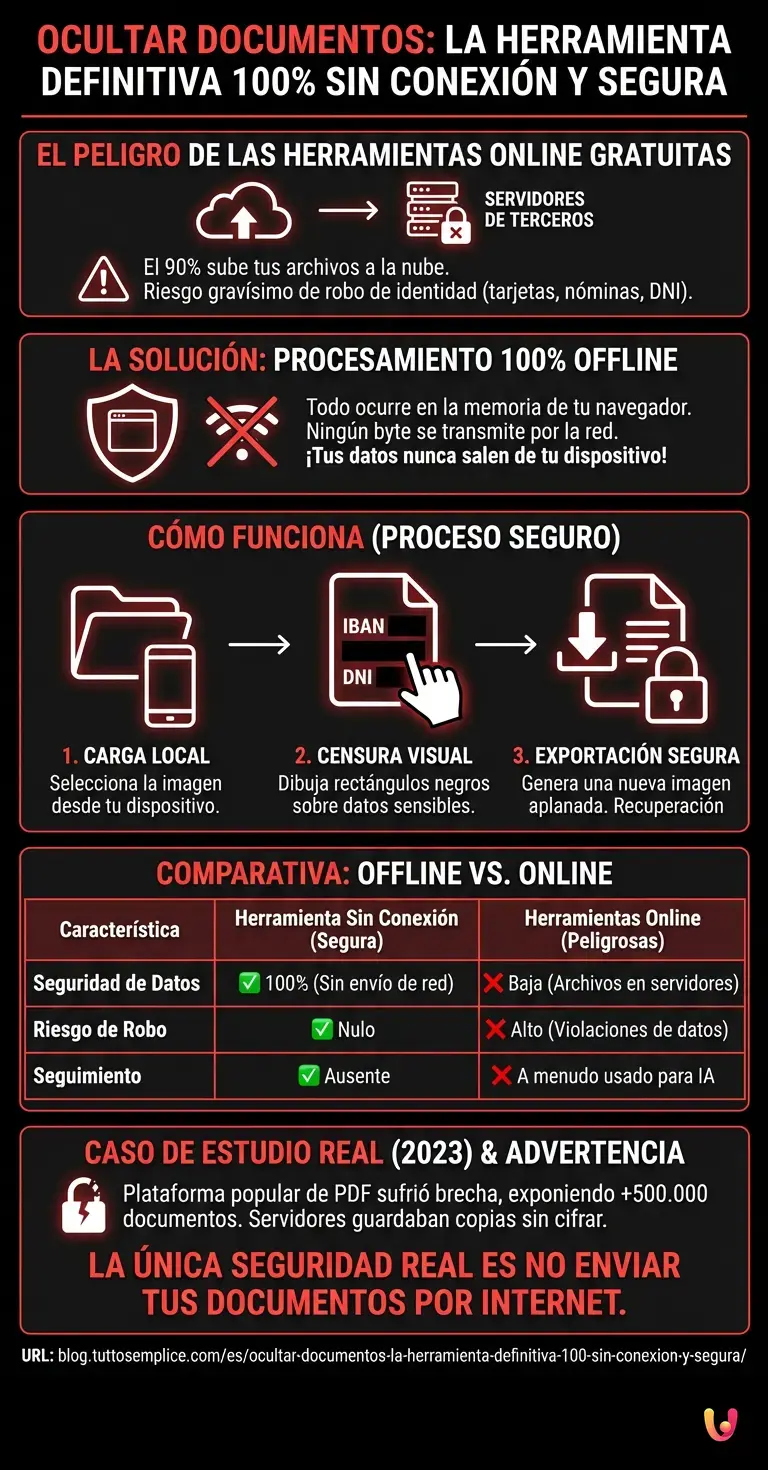 OCULTAR DOCUMENTOS: LA HERRAMIENTA DEFINITIVA 100% SIN CONEXIÓN Y SEGURA

EL PELIGRO DE LAS HERRAMIENTAS ONLINE GRATUITAS

SERVIDORES DE TERCEROS

El 90% sube tus archivos a la nube. Riesgo gravísimo de robo de identidad (tarjetas, nóminas, DNI).

LA SOLUCIÓN: PROCESAMIENTO 100% OFFLINE

Todo ocurre en la memoria de tu navegador. Ningún byte se transmite por la red. ¡Tus datos nunca salen de tu dispositivo!

CÓMO FUNCIONA (PROCESO SEGURO)

IBAN
DNI

1. CARGA LOCAL
Selecciona la imagen desde tu dispositivo.

2. CENSURA VISUAL
Dibuja rectángulos negros sobre datos sensibles.

3. EXPORTACIÓN SEGURA
Genera una nueva imagen aplanada. Recuperación

COMPARATIVA: OFFLINE VS. ONLINE

| Característica | Herramienta Sin Conexión (Segura) | Herramientas Online (Peligrosas) |
|---|---|---|
| Seguridad de Datos | ✅ 100% (Sin envío de red) | ❌ Baja (Archivos en servidores) |
| Riesgo de Robo | ✅ Nulo | ❌ Alto (Violaciones de datos) |
| Seguimiento | ✅ Ausente | ❌ A menudo usado para IA |

CASO DE ESTUDIO REAL (2023) & ADVERTENCIA

Plataforma popular de PDF sufrió brecha, exponiendo +500.000 documentos. Servidores guardaban copias sin cifrar.

LA ÚNICA SEGURIDAD REAL ES NO ENVIAR TUS DOCUMENTOS POR INTERNET.

URL: blog.tuttosemplice.com/es/ocultar-documentos-la-herramienta-definitiva-100-sin-conexion-y-segura/