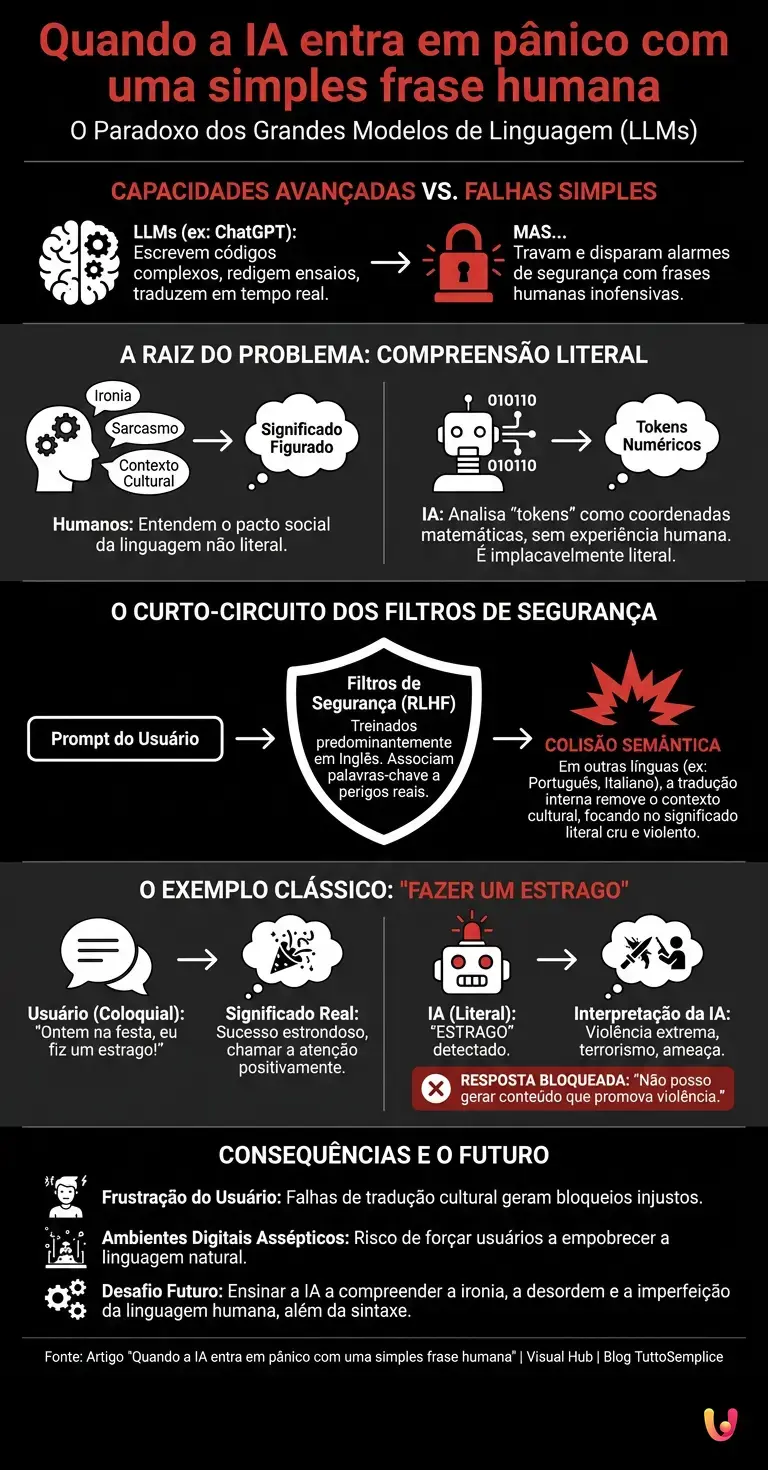 Quando a IA entra em pânico com uma simples frase humana

O Paradoxo dos Grandes Modelos de Linguagem (LLMs)

CAPACIDADES AVANÇADAS VS. FALHAS SIMPLES

LLMs (ex: ChatGPT): Escrevem códigos complexos, redigem ensaios, traduzem em tempo real.

MAS... Travam e disparam alarmes de segurança com frases humanas inofensivas.

A RAIZ DO PROBLEMA: COMPREENSÃO LITERAL

Ironia

Sarcasmo

Contexto Cultural

Significado Figurado

Humanos: Entendem o pacto social da linguagem não literal.

010110

010110

Tokens Numéricos

IA: Analisa "tokens" como coordenadas matemáticas, sem experiência humana. É implacavelmente literal.

O CURTO-CIRCUITO DOS FILTROS DE SEGURANÇA

Prompt do Usuário

Filtros de Segurança (RLHF)
Treinados predominantemente em Inglês. Associam palavras-chave a perigos reais.

COLISÃO SEMÂNTICA
Em outras línguas (ex: Português, Italiano), a tradução interna remove o contexto cultural, focando no significado literal cru e violento.

O EXEMPLO CLÁSSICO: "FAZER UM ESTRAGO"

Usuário (Coloquial): "Ontem na festa, eu fiz um estrago!"

Significado Real: Sucesso estrondoso, chamar a atenção positivamente.

IA (Literal): "ESTRAGO" detectado.

Interpretação da IA: Violência extrema, terrorismo, ameaça.

RESPOSTA BLOQUEADA: "Não posso gerar conteúdo que promova violência."

CONSEQUÊNCIAS E O FUTURO

Frustração do Usuário: Falhas de tradução cultural geram bloqueios injustos.

Ambientes Digitais Assépticos: Risco de forçar usuários a empobrecer a linguagem natural.

Desafio Futuro: Ensinar a IA a compreender a ironia, a desordem e a imperfeição da linguagem humana, além da sintaxe.

Fonte: Artigo "Quando a IA entra em pânico com uma simples frase humana" | Visual Hub | Blog TuttoSemplice